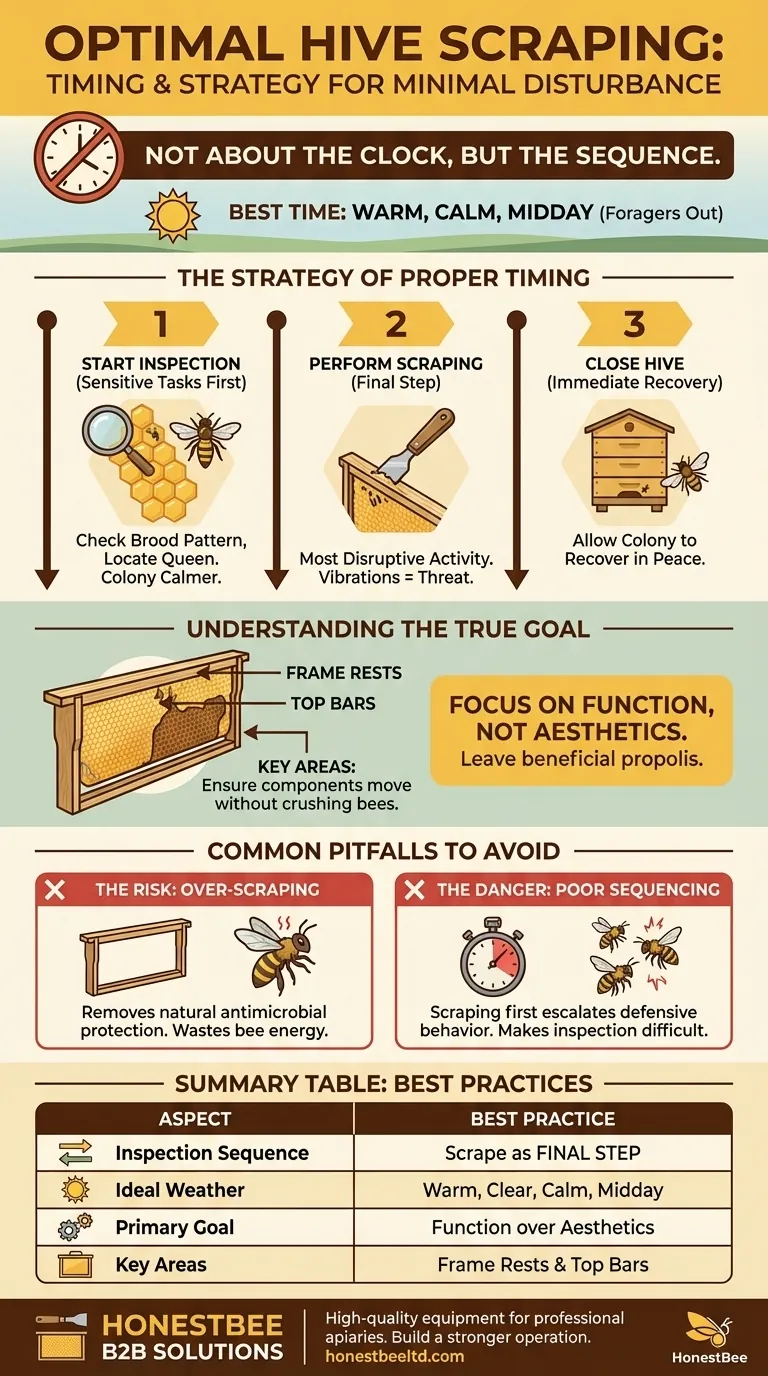 OPTIMAL HIVE SCRAPING:
TIMING & STRATEGY FOR MINIMAL DISTURBANCE

NOT ABOUT THE CLOCK, BUT THE SEQUENCE.

BEST TIME: WARM, CALM, MIDDAY (Foragers Out)

THE STRATEGY OF PROPER TIMING

1
START INSPECTION
(Sensitive Tasks First)
Check Brood Pattern, Locate Queen. Colony Calmer.

2
PERFORM SCRAPING
(Final Step)
Most Disruptive Activity. Vibrations = Threat.

3
CLOSE HIVE
(Immediate Recovery)
Allow Colony to Recover in Peace.

UNDERSTANDING THE TRUE GOAL

FRAME RESTS
TOP BARS
KEY AREAS:
Ensure components move without crushing bees.

FOCUS ON FUNCTION, NOT AESTHETICS.
Leave beneficial propolis.

COMMON PITFALLS TO AVOID

THE RISK: OVER-SCRAPING
Removes natural antimicrobial protection. Wastes bee energy.

THE DANGER: POOR SEQUENCING
Scraping first escalates defensive behavior. Makes inspection difficult.

SUMMARY TABLE: BEST PRACTICES

| ASPECT | BEST PRACTICE |
|---|---|
| Inspection Sequence | Scrape as FINAL STEP |
| Ideal Weather | Warm, Clear, Calm, Midday |
| Primary Goal | Function over Aesthetics |
| Key Areas | Frame Rests & Top Bars |

HONESTBEE
B2B SOLUTIONS
High-quality equipment for professional apiaries. Build a stronger operation.
honestbeeltd.com
HonestBee