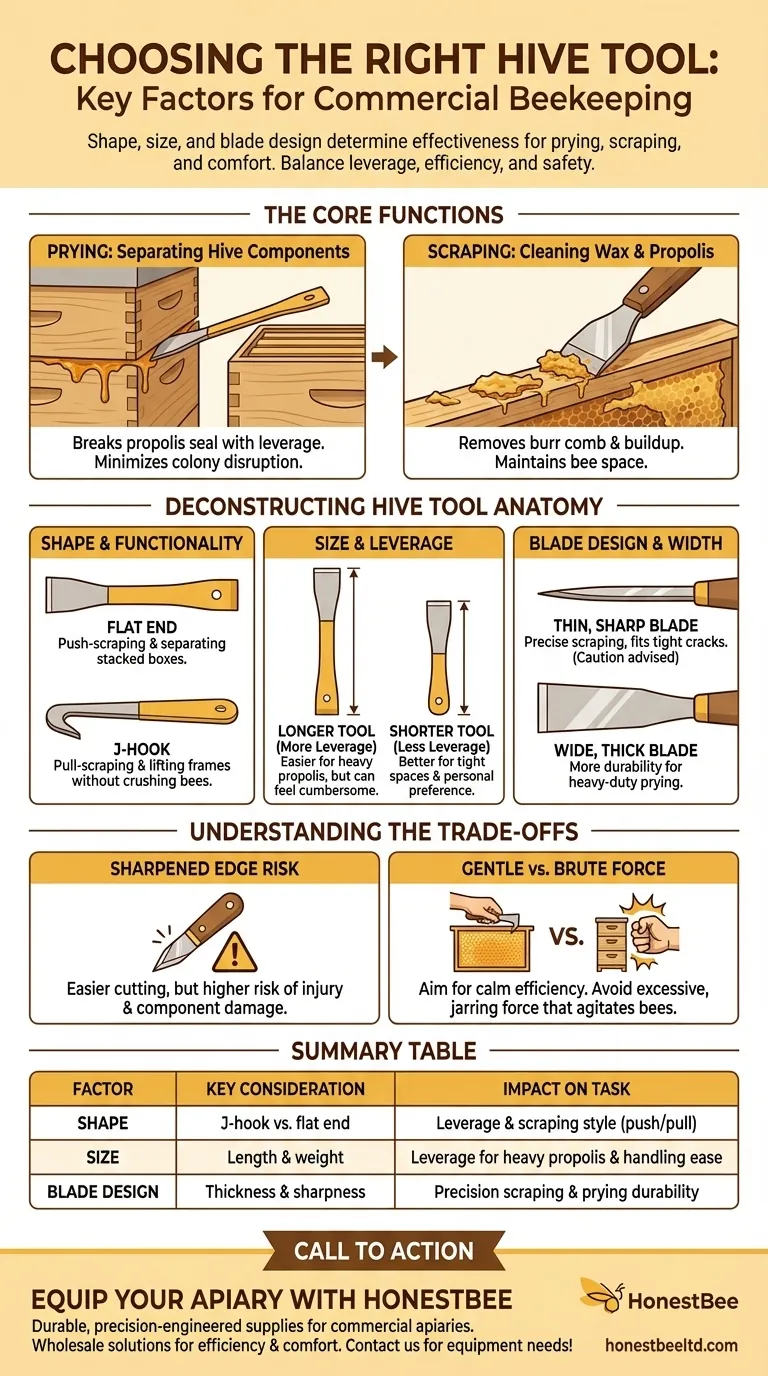 CHOOSING THE RIGHT HIVE TOOL:
Key Factors for Commercial Beekeeping

Shape, size, and blade design determine effectiveness for prying, scraping, and comfort. Balance leverage, efficiency, and safety.

THE CORE FUNCTIONS

PRYING: Separating Hive Components

Breaks propolis seal with leverage. Minimizes colony disruption.

SCRAPING: Cleaning Wax & Propolis

Removes burr comb & buildup. Maintains bee space.

DECONSTRUCTING HIVE TOOL ANATOMY

SHAPE & FUNCTIONALITY

FLAT END
Push-scraping & separating stacked boxes.

J-HOOK
Pull-scraping & lifting frames without crushing bees.

SIZE & LEVERAGE

LONGER TOOL (More Leverage)
Easier for heavy propolis, but can feel cumbersome.

SHORTER TOOL (Less Leverage)
Better for tight spaces & personal preference.

BLADE DESIGN & WIDTH

THIN, SHARP BLADE
Precise scraping, fits tight cracks. (Caution advised)

WIDE, THICK BLADE
More durability for heavy-duty prying.

UNDERSTANDING THE TRADE-OFFS

SHARPENED EDGE RISK

Easier cutting, but higher risk of injury & component damage.

GENTLE vs. BRUTE FORCE

VS.

Aim for calm efficiency. Avoid excessive, jarring force that agitates bees.

SUMMARY TABLE

| FACTOR | KEY CONSIDERATION | IMPACT ON TASK |
|---|---|---|
| SHAPE | J-hook vs. flat end | Leverage & scraping style (push/pull) |
| SIZE | Length & weight | Leverage for heavy propolis & handling ease |
| BLADE DESIGN | Thickness & sharpness | Precision scraping & prying durability |

CALL TO ACTION

EQUIP YOUR APIARY WITH HONESTBEE
Durable, precision-engineered supplies for commercial apiaries.
Wholesale solutions for efficiency & comfort. Contact us for equipment needs!

HonestBee
honestbeeltd.com