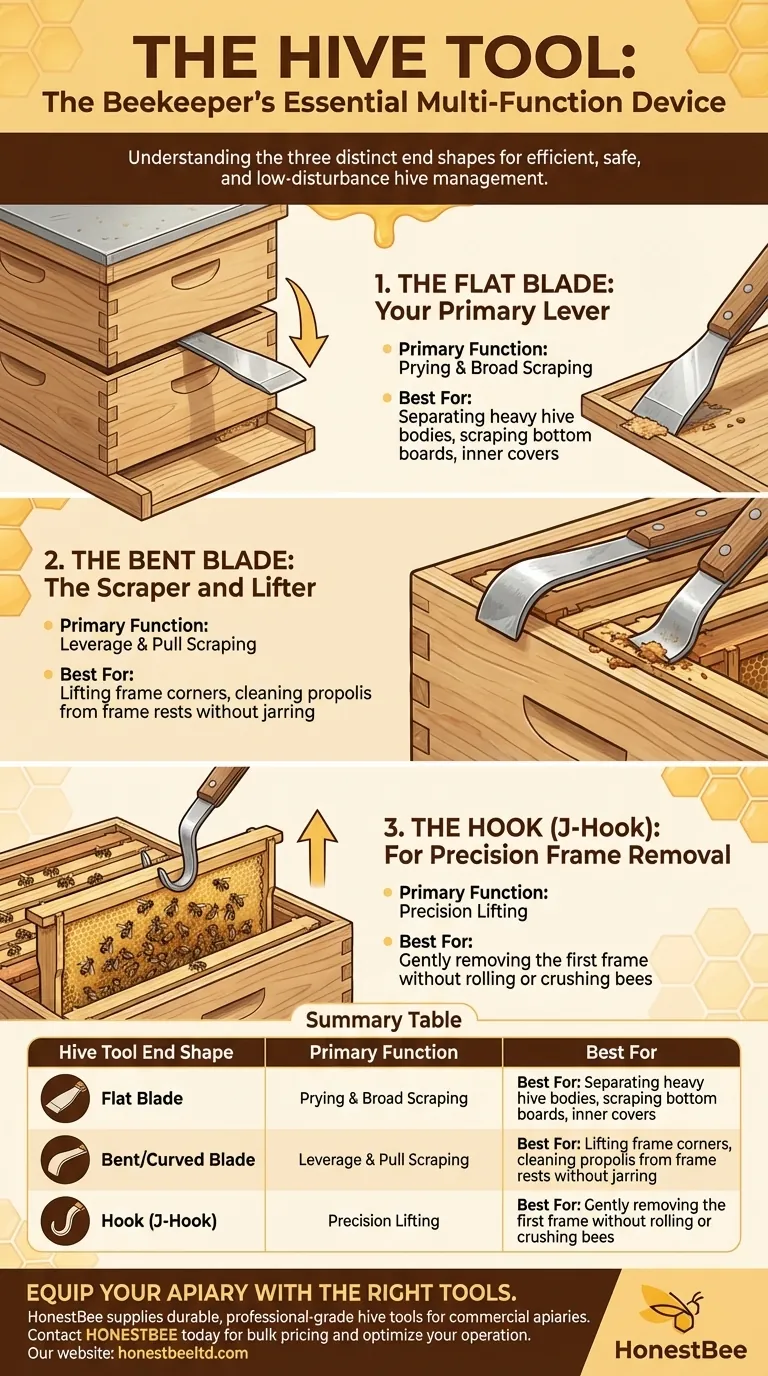 THE HIVE TOOL:
The Beekeeper's Essential Multi-Function Device

Understanding the three distinct end shapes for efficient, safe, and low-disturbance hive management.

1. THE FLAT BLADE:
Your Primary Lever

Primary Function:
Prying & Broad Scraping

Best For:
Separating heavy hive bodies, scraping bottom boards, inner covers

2. THE BENT BLADE:
The Scraper and Lifter

Primary Function:
Leverage & Pull Scraping

Best For:
Lifting frame corners, cleaning propolis from frame rests without jarring

3. THE HOOK (J-Hook):
For Precision Frame Removal

Primary Function:
Precision Lifting

Best For:
Gently removing the first frame without rolling or crushing bees

Summary Table

| Hive Tool End Shape | Primary Function | Best For |
|---|---|---|
| Flat Blade | Prying & Broad Scraping | Best For: Separating heavy hive bodies, scraping bottom boards, inner covers |
| Bent/Curved Blade | Leverage & Pull Scraping | Best For: Lifting frame corners, cleaning propolis from frame rests without jarring |
| Hook (J-Hook) | Precision Lifting | Best For: Gently removing the first frame without rolling or crushing bees |

EQUIP YOUR APIARY WITH THE RIGHT TOOLS.
HonestBee supplies durable, professional-grade hive tools for commercial apiaries. Contact HONESTBEE today for bulk pricing and optimize your operation.
Our website: honestbeeltd.com

HonestBee