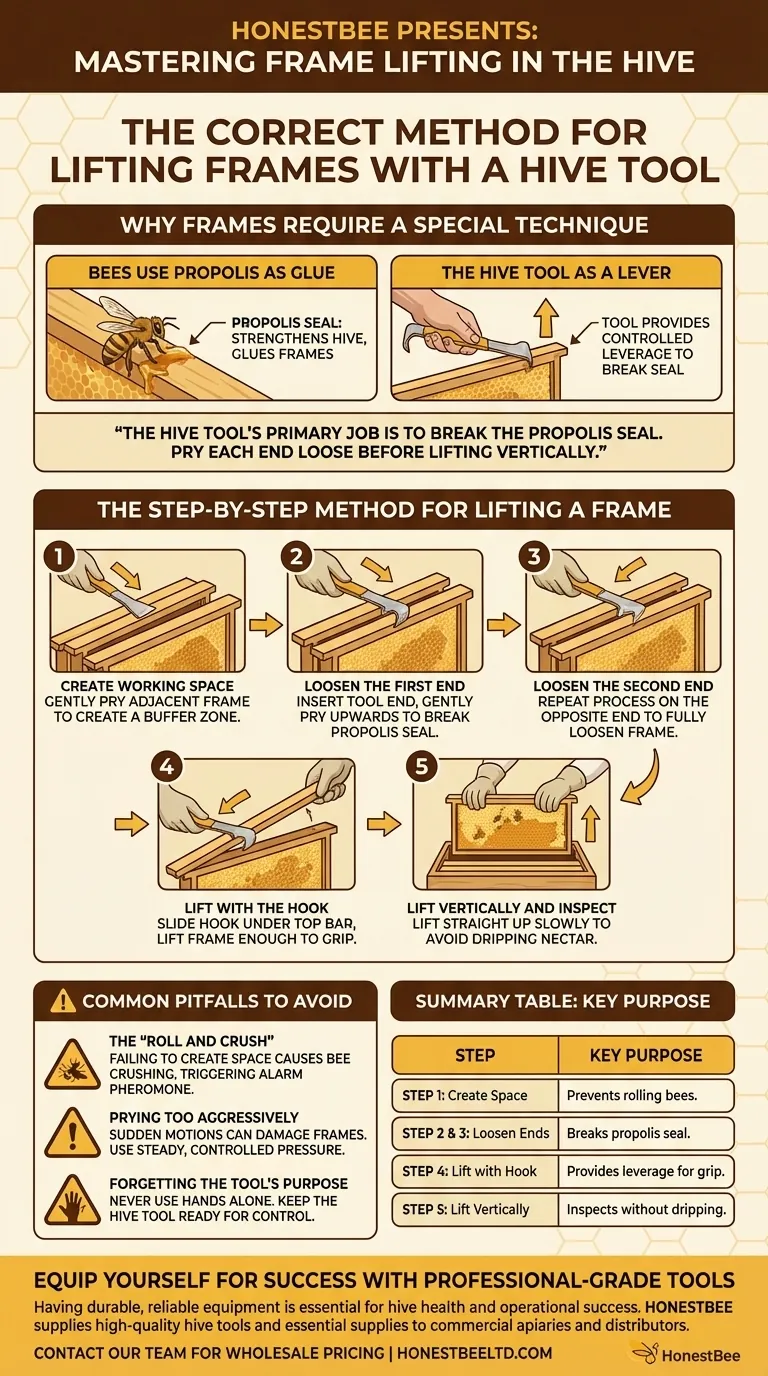 HONESTBEE PRESENTS:
MASTERING FRAME LIFTING IN THE HIVE

THE CORRECT METHOD FOR LIFTING FRAMES WITH A HIVE TOOL

WHY FRAMES REQUIRE A SPECIAL TECHNIQUE

BEES USE PROPOLIS AS GLUE

PROPOLIS SEAL: STRENGTHENS HIVE, GLUES FRAMES

THE HIVE TOOL AS A LEVER

TOOL PROVIDES CONTROLLED LEVERAGE TO BREAK SEAL

"THE HIVE TOOL'S PRIMARY JOB IS TO BREAK THE PROPOLIS SEAL. PRY EACH END LOOSE BEFORE LIFTING VERTICALLY."

THE STEP-BY-STEP METHOD FOR LIFTING A FRAME

1
CREATE WORKING SPACE
GENTLY PRY ADJACENT FRAME TO CREATE A BUFFER ZONE.

2
LOOSEN THE FIRST END
INSERT TOOL END, GENTLY PRY UPWARDS TO BREAK PROPOLIS SEAL.

3
LOOSEN THE SECOND END
REPEAT PROCESS ON THE OPPOSITE END TO FULLY LOOSEN FRAME.

4
LIFT WITH THE HOOK
SLIDE HOOK UNDER TOP BAR, LIFT FRAME ENOUGH TO GRIP.

5
LIFT VERTICALLY AND INSPECT
LIFT STRAIGHT UP SLOWLY TO AVOID DRIPPING NECTAR.

COMMON PITFALLS TO AVOID

THE "ROLL AND CRUSH"
FAILING TO CREATE SPACE CAUSES BEE CRUSHING, TRIGGERING ALARM PHEROMONE.

PRYING TOO AGGRESSIVELY
SUDDEN MOTIONS CAN DAMAGE FRAMES. USE STEADY, CONTROLLED PRESSURE.

FORGETTING THE TOOL'S PURPOSE
NEVER USE HANDS ALONE. KEEP THE HIVE TOOL READY FOR CONTROL.

SUMMARY TABLE: KEY PURPOSE

| STEP | KEY PURPOSE |
|---|---|
| STEP 1: Create Space | Prevents rolling bees. |
| STEP 2 & 3: Loosen Ends | Breaks propolis seal. |
| STEP 4: Lift with Hook | Provides leverage for grip. |
| STEP 5: Lift Vertically | Inspects without dripping. |

EQUIP YOURSELF FOR SUCCESS WITH PROFESSIONAL-GRADE TOOLS
Having durable, reliable equipment is essential for hive health and operational success. HONESTBEE supplies high-quality hive tools and essential supplies to commercial apiaries and distributors.
CONTACT OUR TEAM FOR WHOLESALE PRICING | HONESTBEELTD.COM
HonestBee