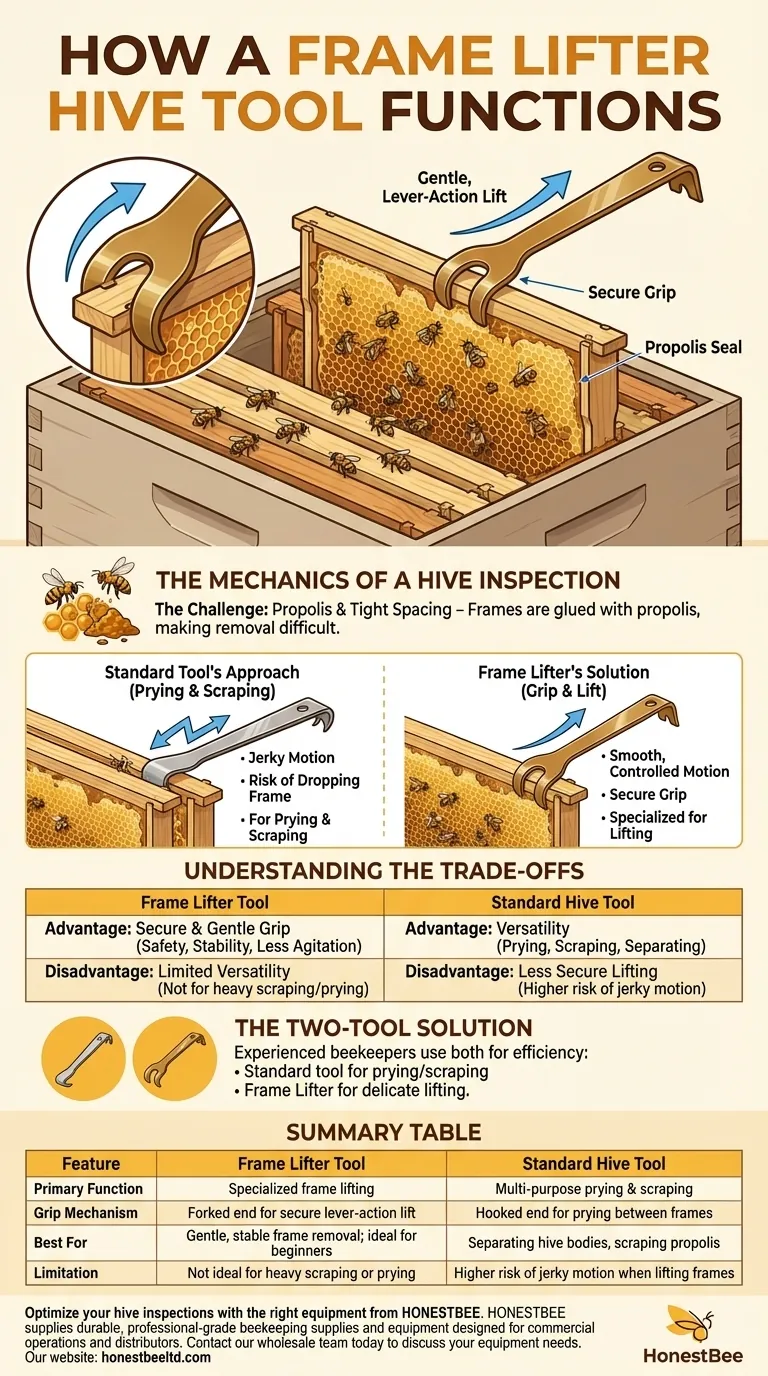 HOW A FRAME LIFTER HIVE TOOL FUNCTIONS

Gentle, Lever-Action Lift

Secure Grip

Propolis Seal

THE MECHANICS OF A HIVE INSPECTION

The Challenge: Propolis & Tight Spacing – Frames are glued with propolis, making removal difficult.

Standard Tool's Approach (Prying & Scraping)

• Jerky Motion
• Risk of Dropping Frame
• For Prying & Scraping

Frame Lifter's Solution (Grip & Lift)

• Smooth, Controlled Motion
• Secure Grip
• Specialized for Lifting

UNDERSTANDING THE TRADE-OFFS

| Frame Lifter Tool | Standard Hive Tool |
|---|---|
| Advantage: Secure & Gentle Grip (Safety, Stability, Less Agitation) | Advantage: Versatility (Prying, Scraping, Separating) |
| Disadvantage: Limited Versatility (Not for heavy scraping/prying) | Disadvantage: Less Secure Lifting (Higher risk of jerky motion) |

THE TWO-TOOL SOLUTION

Experienced beekeepers use both for efficiency:
• Standard tool for prying/scraping
• Frame Lifter for delicate lifting.

SUMMARY TABLE

| Feature | Frame Lifter Tool | Standard Hive Tool |
|---|---|---|
| Primary Function | Specialized frame lifting | Multi-purpose prying & scraping |
| Grip Mechanism | Forked end for secure lever-action lift | Hooked end for prying between frames |
| Best For | Gentle, stable frame removal; ideal for beginners | Separating hive bodies, scraping propolis |
| Limitation | Not ideal for heavy scraping or prying | Higher risk of jerky motion when lifting frames |

Optimize your hive inspections with the right equipment from HONESTBEE. HONESTBEE supplies durable, professional-grade beekeeping supplies and equipment designed for commercial operations and distributors. Contact our wholesale team today to discuss your equipment needs. Our website: honestbeeltd.com

HonestBee