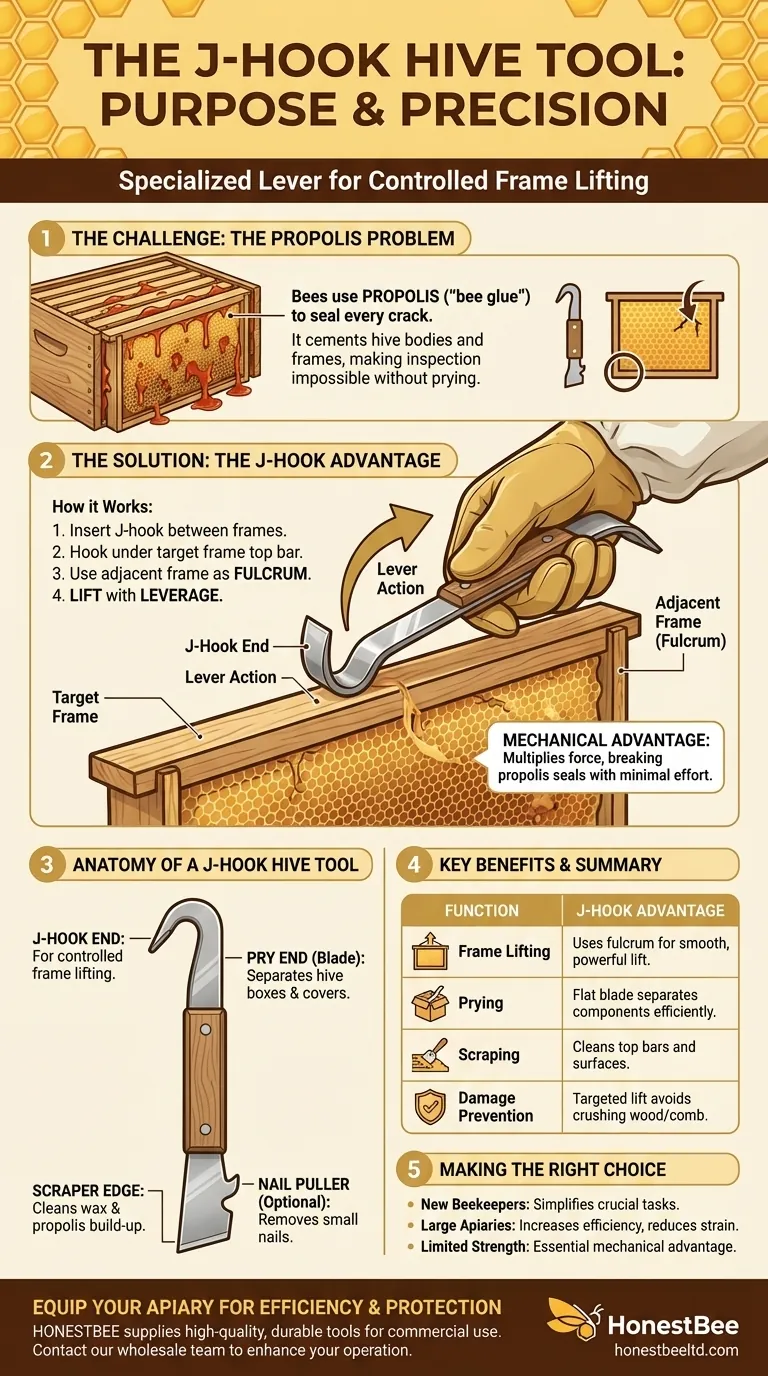 THE J-HOOK HIVE TOOL: PURPOSE & PRECISION

Specialized Lever for Controlled Frame Lifting

1 THE CHALLENGE: THE PROPOLIS PROBLEM

Bees use PROPOLIS ("bee glue") to seal every crack.
It cements hive bodies and frames, making inspection impossible without prying.

2 THE SOLUTION: THE J-HOOK ADVANTAGE

How it Works:
1. Insert J-hook between frames.
2. Hook under target frame top bar.
3. Use adjacent frame as FULCRUM.
4. LIFT with LEVERAGE.

Lever Action
J-Hook End
Lever Action
Target Frame
Adjacent Frame (Fulcrum)

MECHANICAL ADVANTAGE: Multiplies force, breaking propolis seals with minimal effort.

3 ANATOMY OF A J-HOOK HIVE TOOL

J-HOOK END: For controlled frame lifting.
PRY END (Blade): Separates hive boxes & covers.
SCRAPER EDGE: Cleans wax & propolis build-up.
NAIL PULLER (Optional): Removes small nails.

4 KEY BENEFITS & SUMMARY

| FUNCTION | J-HOOK ADVANTAGE |
|---|---|
| Frame Lifting | Uses fulcrum for smooth, powerful lift. |
| Prying | Flat blade separates components efficiently. |
| Scraping | Cleans top bars and surfaces. |
| Damage Prevention | Targeted lift avoids crushing wood/comb. |

5 MAKING THE RIGHT CHOICE

• New Beekeepers: Simplifies crucial tasks.
• Large Apiaries: Increases efficiency, reduces strain.
• Limited Strength: Essential mechanical advantage.

EQUIP YOUR APIARY FOR EFFICIENCY & PROTECTION
HONESTBEE supplies high-quality, durable tools for commercial use. Contact our wholesale team to enhance your operation.

HonestBee
honestbeeltd.com