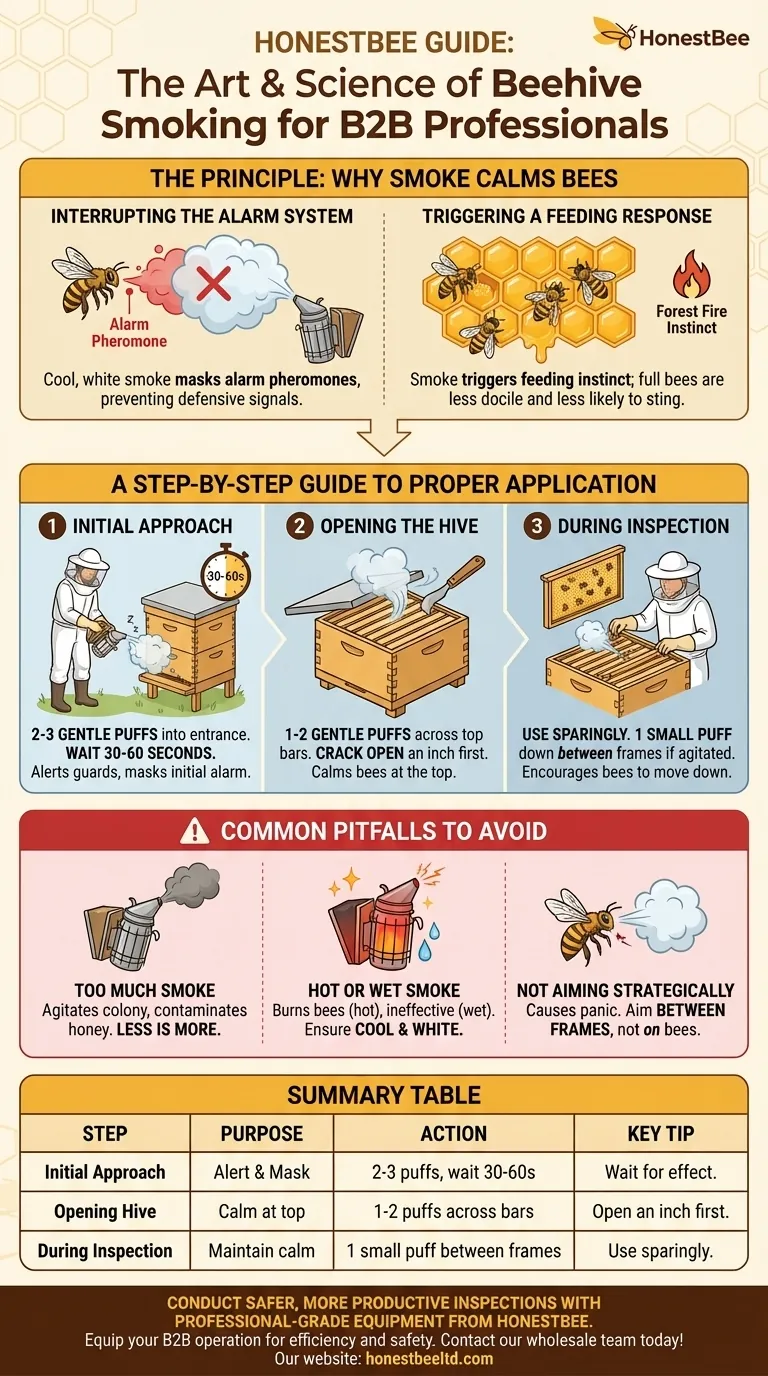 HonestBee

HONESTBEE GUIDE:
The Art & Science of Beehive Smoking for B2B Professionals

THE PRINCIPLE: WHY SMOKE CALMS BEES

INTERRUPTING THE ALARM SYSTEM

Alarm Pheromone

Cool, white smoke masks alarm pheromones, preventing defensive signals.

TRIGGERING A FEEDING RESPONSE

Forest Fire Instinct

Smoke triggers feeding instinct; full bees are less docile and less likely to sting.

A STEP-BY-STEP GUIDE TO PROPER APPLICATION

1 INITIAL APPROACH

30-60s

2-3 GENTLE PUFFS into entrance. WAIT 30-60 SECONDS. Alerts guards, masks initial alarm.

2 OPENING THE HIVE

1-2 GENTLE PUFFS across top bars. CRACK OPEN an inch first. Calms bees at the top.

3 DURING INSPECTION

USE SPARINGLY. 1 SMALL PUFF down between frames if agitated. Encourages bees to move down.

COMMON PITFALLS TO AVOID

TOO MUCH SMOKE
Agitates colony, contaminates honey. LESS IS MORE.

HOT OR WET SMOKE
Burns bees (hot), ineffective (wet). Ensure COOL & WHITE.

NOT AIMING STRATEGICALLY
Causes panic. Aim BETWEEN FRAMES, not on bees.

SUMMARY TABLE

| STEP | PURPOSE | ACTION | KEY TIP |
|---|---|---|---|
| Initial Approach | Alert & Mask | 2-3 puffs, wait 30-60s | Wait for effect. |
| Opening Hive | Calm at top | 1-2 puffs across bars | Open an inch first. |
| During Inspection | Maintain calm | 1 small puff between frames | Use sparingly. |

CONDUCT SAFER, MORE PRODUCTIVE INSPECTIONS WITH PROFESSIONAL-GRADE EQUIPMENT FROM HONESTBEE.
Equip your B2B operation for efficiency and safety. Contact our wholesale team today!
Our website: honestbeeltd.com