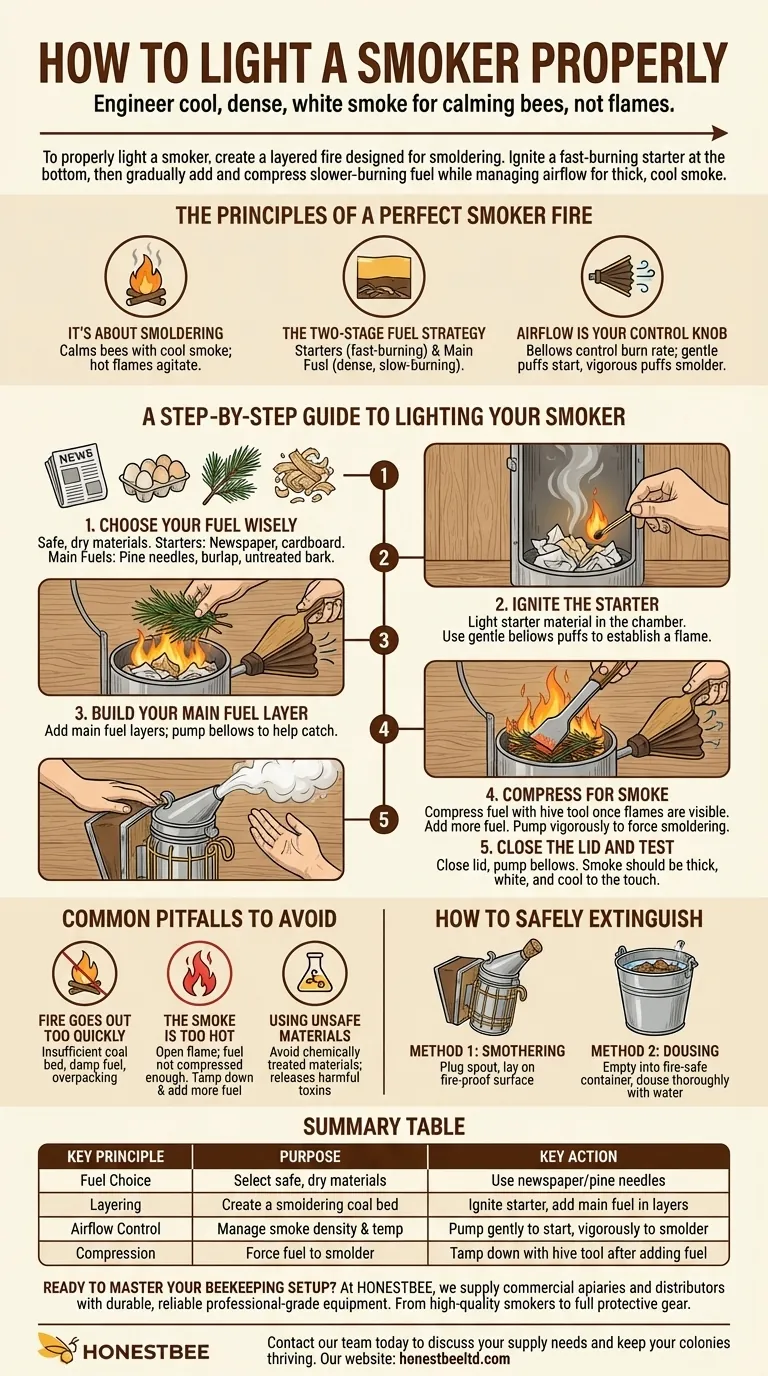 HOW TO LIGHT A SMOKER PROPERLY

Engineer cool, dense, white smoke for calming bees, not flames.

To properly light a smoker, create a layered fire designed for smoldering. Ignite a fast-burning starter at the bottom, then gradually add and compress slower-burning fuel while managing airflow for thick, cool smoke.

THE PRINCIPLES OF A PERFECT SMOKER FIRE

IT'S ABOUT SMOLDERING
Calms bees with cool smoke; hot flames agitate.

THE TWO-STAGE FUEL STRATEGY
Starters (fast-burning) & Main Fusl (dense, slow-burning).

AIRFLOW IS YOUR CONTROL KNOB
Bellows control burn rate; gentle puffs start, vigorous puffs smolder.

A STEP-BY-STEP GUIDE TO LIGHTING YOUR SMOKER

NEWS

1

1. CHOOSE YOUR FUEL WISELY
Safe, dry materials. Starters: Newspaper, cardboard. Main Fuels: Pine needles, burlap, untreated bark.

2

2. IGNITE THE STARTER
Light starter material in the chamber. Use gentle bellows puffs to establish a flame.

3

3. BUILD YOUR MAIN FUEL LAYER
Add main fuel layers; pump bellows to help catch.

4

4. COMPRESS FOR SMOKE
Compress fuel with hive tool once flames are visible. Add more fuel. Pump vigorously to force smoldering.

5

5. CLOSE THE LID AND TEST
Close lid, pump bellows. Smoke should be thick, white, and cool to the touch.

COMMON PITFALLS TO AVOID

FIRE GOES OUT TOO QUICKLY
Insufficient coal bed, damp fuel, overpacking

THE SMOKE IS TOO HOT
Open flame; fuel not compressed enough. Tamp down & add more fuel

USING UNSAFE MATERIALS
Avoid chemically treated materials; releases harmful toxins

HOW TO SAFELY EXTINGUISH

METHOD 1: SMOTHERING
Plug spout, lay on fire-proof surface

METHOD 2: DOUSING
Empty into fire-safe container, douse thoroughly with water

SUMMARY TABLE

| KEY PRINCIPLE | PURPOSE | KEY ACTION |
|---|---|---|
| Fuel Choice | Select safe, dry materials | Use newspaper/pine needles |
| Layering | Create a smoidering coal bed | Ignite starter, add main fuel in layers |
| Airflow Control | Manage smoke density & temp | Pump gently to start, vigorously to smolder |
| Compression | Force fuel to smolder | Tamp down with hive tool after adding fuel |

READY TO MASTER YOUR BEEKEEPING SETUP? At HONESTBEE, we supply commercial apiaries and distributors with durable, reliable professional-grade equipment. From high-quality smokers to full protective gear.

HONESTBEE

Contact our team today to discuss your supply needs and keep your colonies thriving. Our website: honestbeeltd.com