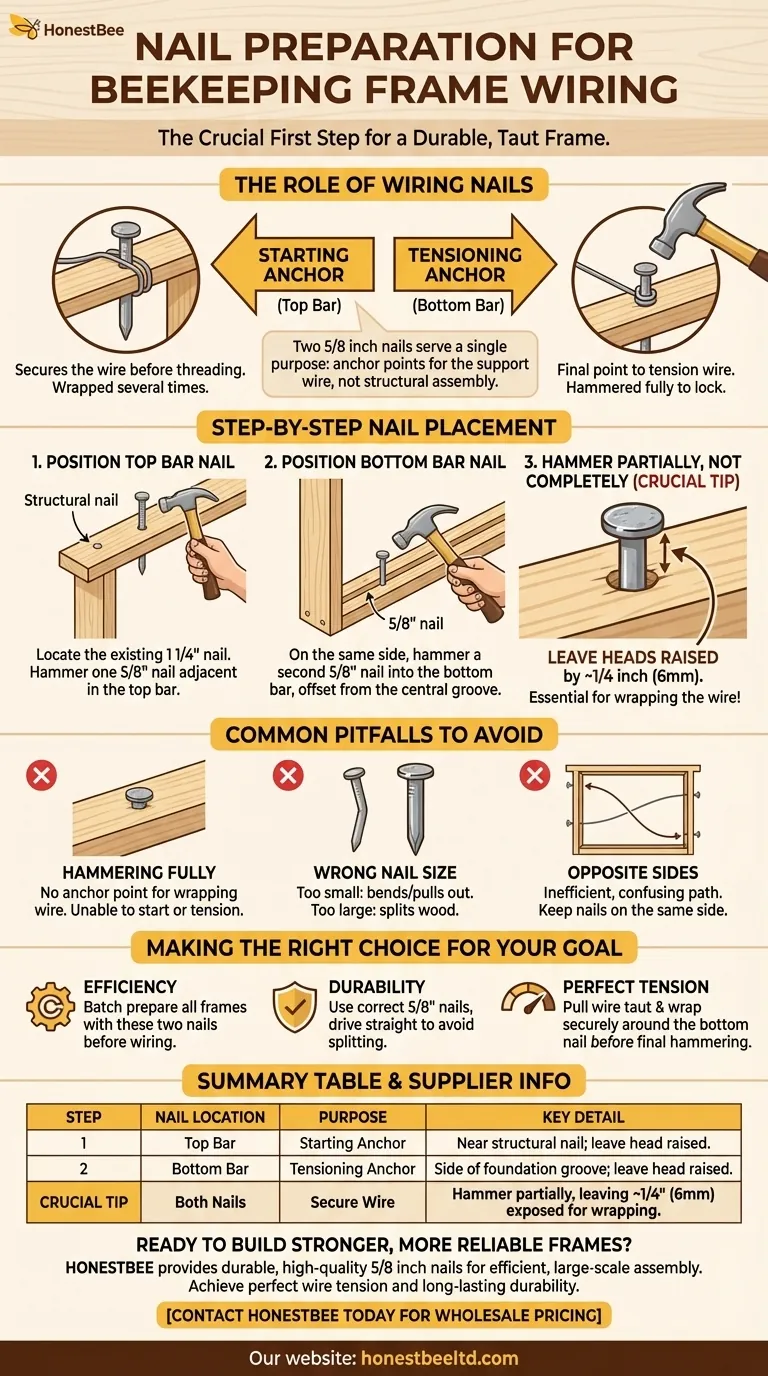 HonestBee

NAIL PREPARATION FOR BEEKEEPING FRAME WIRING

The Crucial First Step for a Durable, Taut Frame.

THE ROLE OF WIRING NAILS

STARTING ANCHOR (Top Bar)

TENSIONING ANCHOR (Bottom Bar)

Secures the wire before threading. Wrapped several times.

Two 5/8 inch nails serve a single purpose: anchor points for the support wire, not structural assembly.

Final point to tension wire. Hammered fully to lock.

STEP-BY-STEP NAIL PLACEMENT

1. POSITION TOP BAR NAIL

Structural nail

Locate the existing 1 1/4" nail. Hammer one 5/8" nail adjacent in the top bar.

2. POSITION BOTTOM BAR NAIL

5/8" nail

On the same side, hammer a second 5/8" nail into the bottom bar, offset from the central groove.

3. HAMMER PARTIALLY, NOT COMPLETELY (CRUCIAL TIP)

LEAVE HEADS RAISED by ~1/4 inch (6mm). Essential for wrapping the wire!

COMMON PITFALLS TO AVOID

HAMMERING FULLY
No anchor point for wrapping wire. Unable to start or tension.

WRONG NAIL SIZE
Too small: bends/pulls out. Too large: splits wood.

OPPOSITE SIDES
Inefficient, confusing path. Keep nails on the same side.

MAKING THE RIGHT CHOICE FOR YOUR GOAL

EFFICIENCY
Batch prepare all frames with these two nails before wiring.

DURABILITY
Use correct 5/8" nails, drive straight to avoid splitting.

PERFECT TENSION
Pull wire taut & wrap securely around the bottom nail before final hammering.

SUMMARY TABLE & SUPPLIER INFO

| STEP | NAIL LOCATION | PURPOSE | KEY DETAIL |
|---|---|---|---|
| 1 | Top Bar | Starting Anchor | Near structural nail; leave head raised. |
| 2 | Bottom Bar | Tensioning Anchor | Side of foundation groove; leave head raised. |
| CRUCIAL TIP | Both Nails | Secure Wire | Hammer partially, leaving ~1/4" (6mm) exposed for wrapping. |

READY TO BUILD STRONGER, MORE RELIABLE FRAMES?
HONESTBEE provides durable, high-quality 5/8 inch nails for efficient, large-scale assembly. Achieve perfect wire tension and long-lasting durability.

[CONTACT HONESTBEE TODAY FOR WHOLESALE PRICING]

Our website: honestbeeltd.com