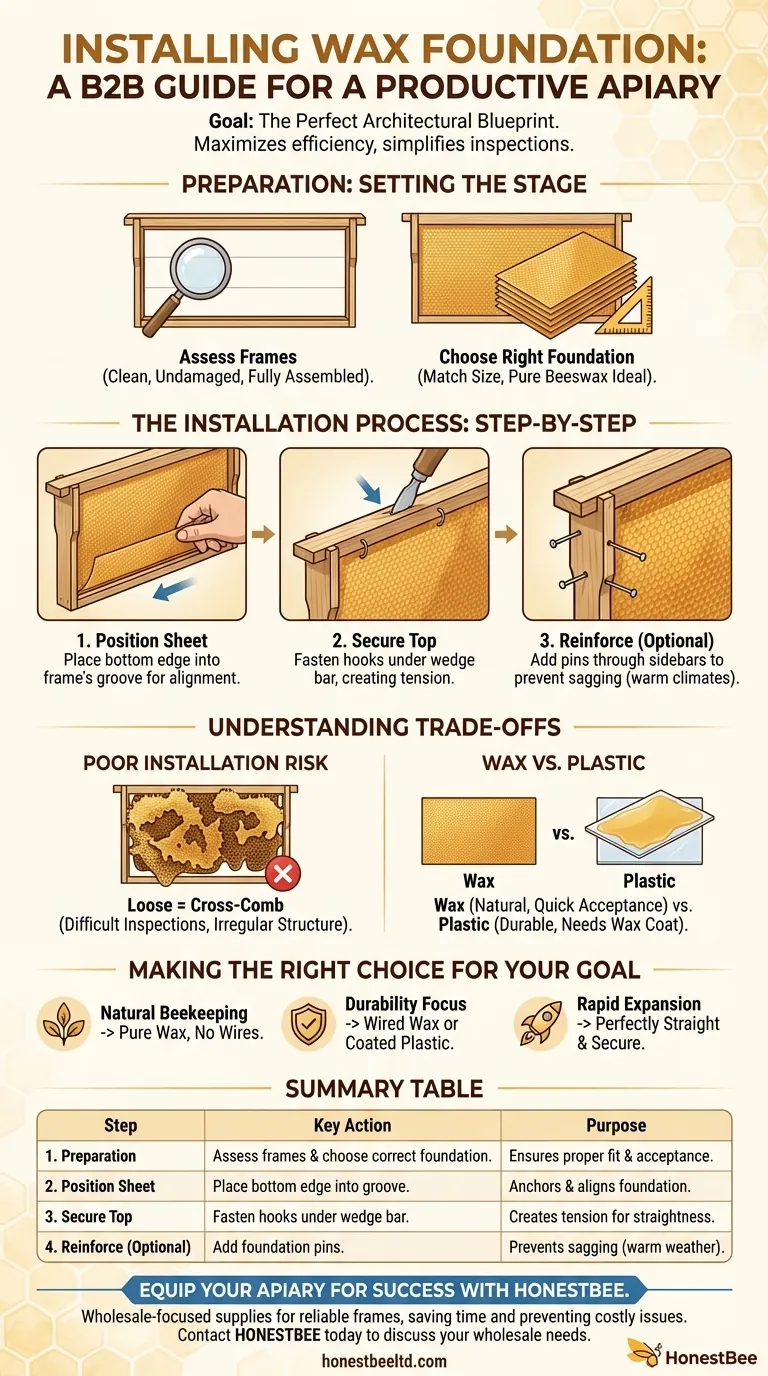 INSTALLING WAX FOUNDATION:
A B2B GUIDE FOR A PRODUCTIVE APIARY

Goal: The Perfect Architectural Blueprint.
Maximizes efficiency, simplifies inspections.

PREPARATION: SETTING THE STAGE

Assess Frames
(Clean, Undamaged, Fully Assembled).

Choose Right Foundation
(Match Size, Pure Beeswax Ideal).

THE INSTALLATION PROCESS: STEP-BY-STEP

1. Position Sheet
Place bottom edge into frame's groove for alignment.

2. Secure Top
Fasten hooks under wedge bar, creating tension.

3. Reinforce (Optional)
Add pins through sidebars to prevent sagging (warm climates).

UNDERSTANDING TRADE-OFFS

POOR INSTALLATION RISK

Loose = Cross-Comb
(Difficult Inspections, Irregular Structure).

WAX VS. PLASTIC

vs.

Wax

Plastic

Wax (Natural, Quick Acceptance) vs.
Plastic (Durable, Needs Wax Coat).

MAKING THE RIGHT CHOICE FOR YOUR GOAL

Natural Beekeeping
-> Pure Wax, No Wires.

Durability Focus
-> Wired Wax or Coated Plastic.

Rapid Expansion
-> Perfectly Straight & Secure.

SUMMARY TABLE

| Step | Key Action | Purpose |
|---|---|---|
| 1. Preparation | Assess frames & choose correct foundation. | Ensures proper fit & acceptance. |
| 2. Position Sheet | Place bottom edge into groove. | Anchors & aligns foundation. |
| 3. Secure Top | Fasten hooks under wedge bar. | Creates tension for straightness. |
| 4. Reinforce (Optional) | Add foundation pins. | Prevents sagging (warm weather). |

EQUIP YOUR APIARY FOR SUCCESS WITH HONESTBEE.

Wholesale-focused supplies for reliable frames, saving time and preventing costly issues.
Contact HONESTBEE today to discuss your wholesale needs.

honestbeeltd.com

HonestBee