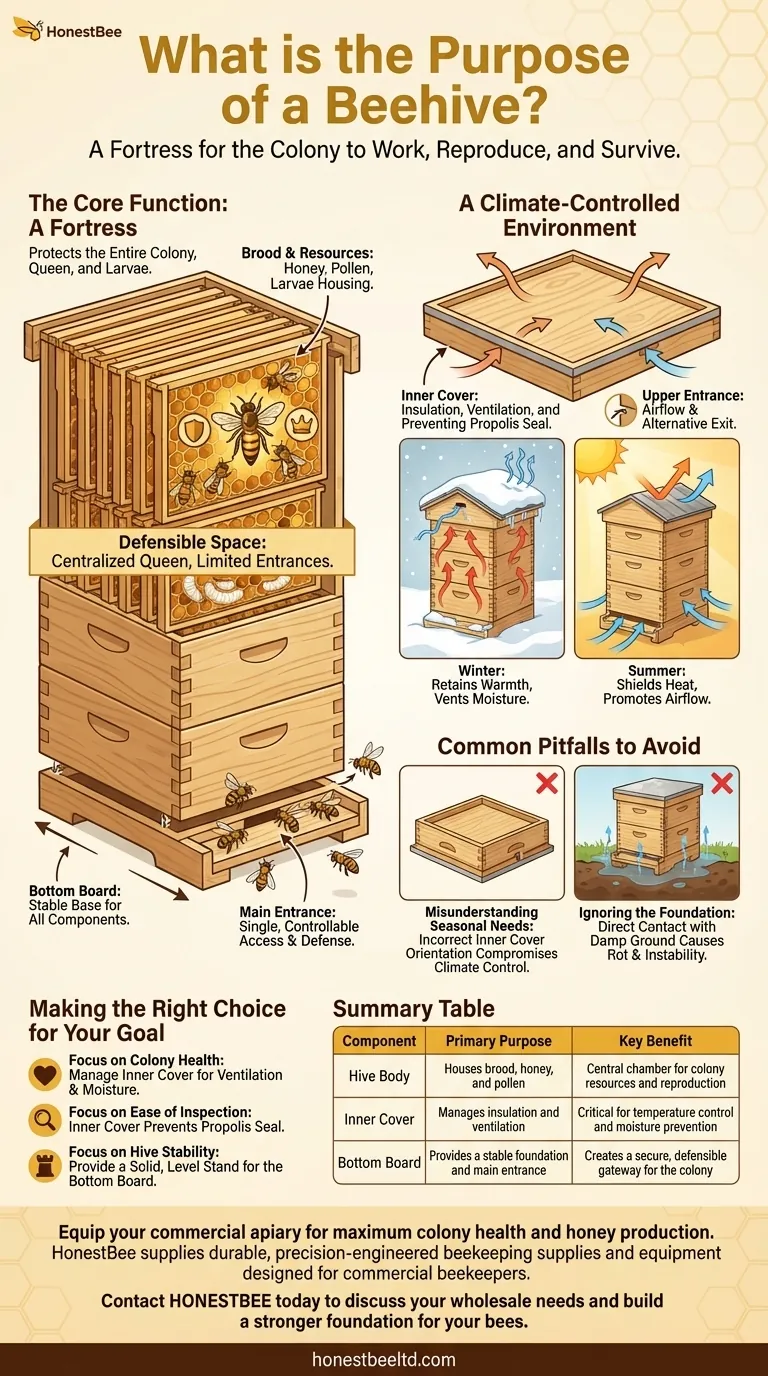 HonestBee

What is the Purpose of a Beehive?

A Fortress for the Colony to Work, Reproduce, and Survive.

The Core Function: A Fortress

Protects the Entire Colony, Queen, and Larvae.

Brood & Resources: Honey, Pollen, Larvae Housing.

Defensible Space: Centralized Queen, Limited Entrances.

Bottom Board: Stable Base for All Components.

Main Entrance: Single, Controllable Access & Defense.

A Climate-Controlled Environment

Inner Cover: Insulation, Ventilation, and Preventing Propolis Seal.

Upper Entrance: Airflow & Alternative Exit.

Winter: Retains Warmth, Vents Moisture.

Summer: Shields Heat, Promotes Airflow.

Common Pitfalls to Avoid

Misunderstanding Seasonal Needs: Incorrect Inner Cover Orientation Compromises Climate Control.

Ignoring the Foundation: Direct Contact with Damp Ground Causes Rot & Instability.

Making the Right Choice for Your Goal

Focus on Colony Health: Manage Inner Cover for Ventilation & Moisture.

Focus on Ease of Inspection: Inner Cover Prevents Propolis Seal.

Focus on Hive Stability: Provide a Solid, Level Stand for the Bottom Board.

Summary Table

| Component | Primary Purpose | Key Benefit |
|---|---|---|
| Hive Body | Houses brood, honey, and pollen | Central chamber for colony resources and reproduction |
| Inner Cover | Manages insulation and ventilation | Critical for temperature control and moisture prevention |
| Bottom Board | Provides a stable foundation and main entrance | Creates a secure, defensible gateway for the colony |

Equip your commercial apiary for maximum colony health and honey production.
HonestBee supplies durable, precision-engineered beekeeping supplies and equipment designed for commercial beekeepers.

Contact HONESTBEE today to discuss your wholesale needs and build a stronger foundation for your bees.

honestbeeltd.com