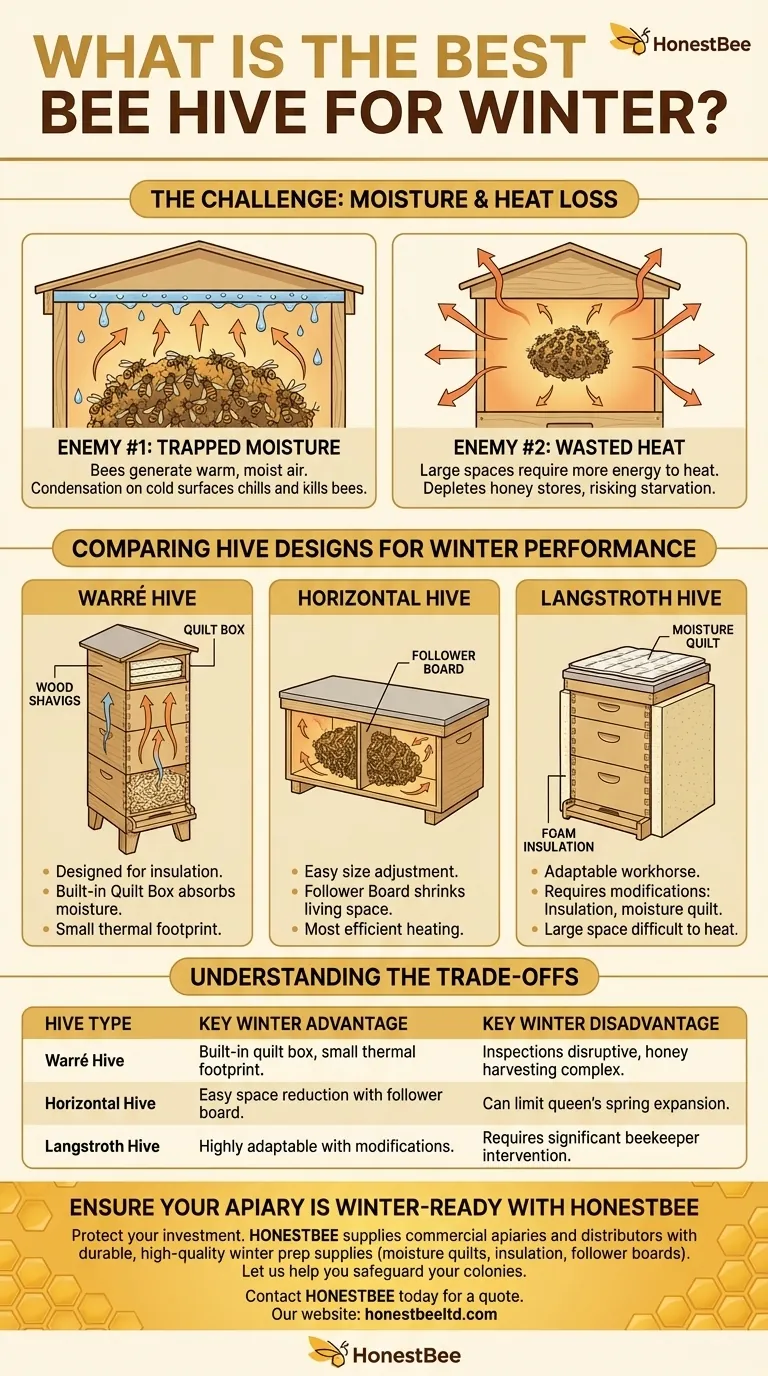 WHAT IS THE BEST BEE HIVE FOR WINTER?

HonestBee

THE CHALLENGE: MOISTURE & HEAT LOSS

ENEMY #1: TRAPPED MOISTURE
Bees generate warm, moist air. Condensation on cold surfaces chills and kills bees.

ENEMY #2: WASTED HEAT
Large spaces require more energy to heat. Depletes honey stores, risking starvation.

COMPARING HIVE DESIGNS FOR WINTER PERFORMANCE

WARRÉ HIVE
QUILT BOX
WOOD SHAVIGS
• Designed for insulation.
• Built-in Quilt Box absorbs moisture.
• Small thermal footprint.

HORIZONTAL HIVE
FOLLOWER BOARD
• Easy size adjustment.
• Follower Board shrinks living space.
• Most efficient heating.

LANGSTROTH HIVE
MOISTURE QUILT
FOAM INSULATION
• Adaptable workhorse.
• Requires modifications: Insulation, moisture quilt.
• Large space difficult to heat.

UNDERSTANDING THE TRADE-OFFS

| HIVE TYPE | KEY WINTER ADVANTAGE | KEY WINTER DISADVANTAGE |
|---|---|---|
| Warré Hive | Built-in quilt box, small thermal footprint. | Inspections disruptive, honey harvesting complex. |
| Horizontal Hive | Easy space reduction with follower board. | Can limit queen's spring expansion. |
| Langstroth Hive | Highly adaptable with modifications. | Requires significant beekeeper intervention. |

ENSURE YOUR APIARY IS WINTER-READY WITH HONESTBEE
Protect your investment. HONESTBEE supplies commercial apiaries and distributors with durable, high-quality winter prep supplies (moisture quilts, insulation, follower boards). Let us help you safeguard your colonies.
Contact HONESTBEE today for a quote.
Our website: honestbeeltd.com

HonestBee