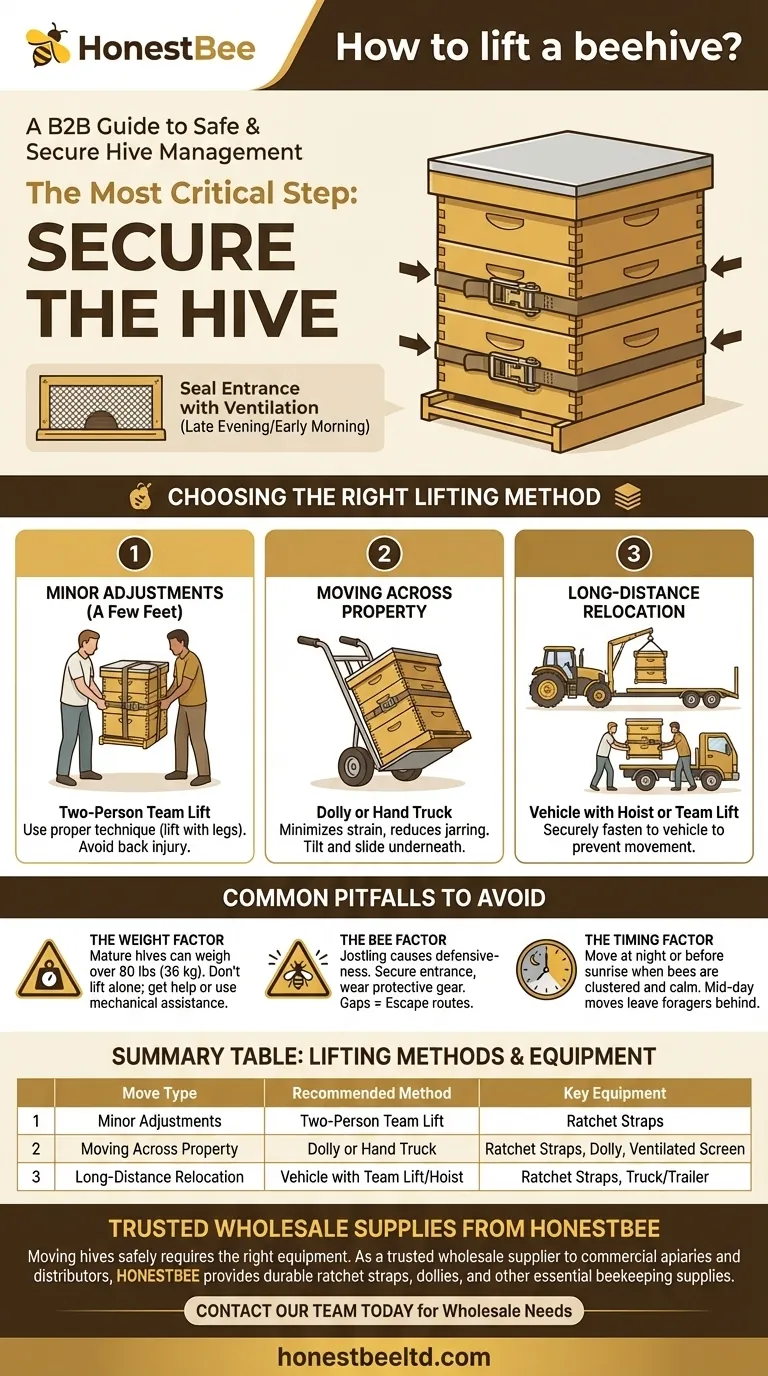 HonestBee

How to lift a beehive?

A B2B Guide to Safe & Secure Hive Management

The Most Critical Step:

SECURE THE HIVE

Seal Entrance with Ventilation
(Late Evening/Early Morning)

CHOOSING THE RIGHT LIFTING METHOD

1
MINOR ADJUSTMENTS (A Few Feet)

Two-Person Team Lift
Use proper technique (lift with legs). Avoid back injury.

2
MOVING ACROSS PROPERTY

Dolly or Hand Truck
Minimizes strain, reduces jarring. Tilt and slide underneath.

3
LONG-DISTANCE RELOCATION

Vehicle with Hoist or Team Lift
Securely fasten to vehicle to prevent movement.

COMMON PITFALLS TO AVOID

THE WEIGHT FACTOR
Mature hives can weigh over 80 lbs (36 kg). Don't lift alone; get help or use mechanical assistance.

THE BEE FACTOR
Jostling causes defensiveness. Secure entrance, wear protective gear. Gaps = Escape routes.

THE TIMING FACTOR
Move at night or before sunrise when bees are clustered and calm. Mid-day moves leave foragers behind.

SUMMARY TABLE: LIFTING METHODS & EQUIPMENT

| | Move Type | Recommended Method | Key Equipment |
|---|---|---|---|
| 1 | Minor Adjustments | Two-Person Team Lift | Ratchet Straps |
| 2 | Moving Across Property | Dolly or Hand Truck | Ratchet Straps, Dolly, Ventilated Screen |
| 3 | Long-Distance Relocation | Vehicle with Team Lift/Hoist | Ratchet Straps, Truck/Trailer |

TRUSTED WHOLESALE SUPPLIES FROM HONESTBEE

Moving hives safely requires the right equipment. As a trusted wholesale supplier to commercial apiaries and distributors, HONESTBEE provides durable ratchet straps, dollies, and other essential beekeeping supplies.

CONTACT OUR TEAM TODAY for Wholesale Needs

honestbeeltd.com