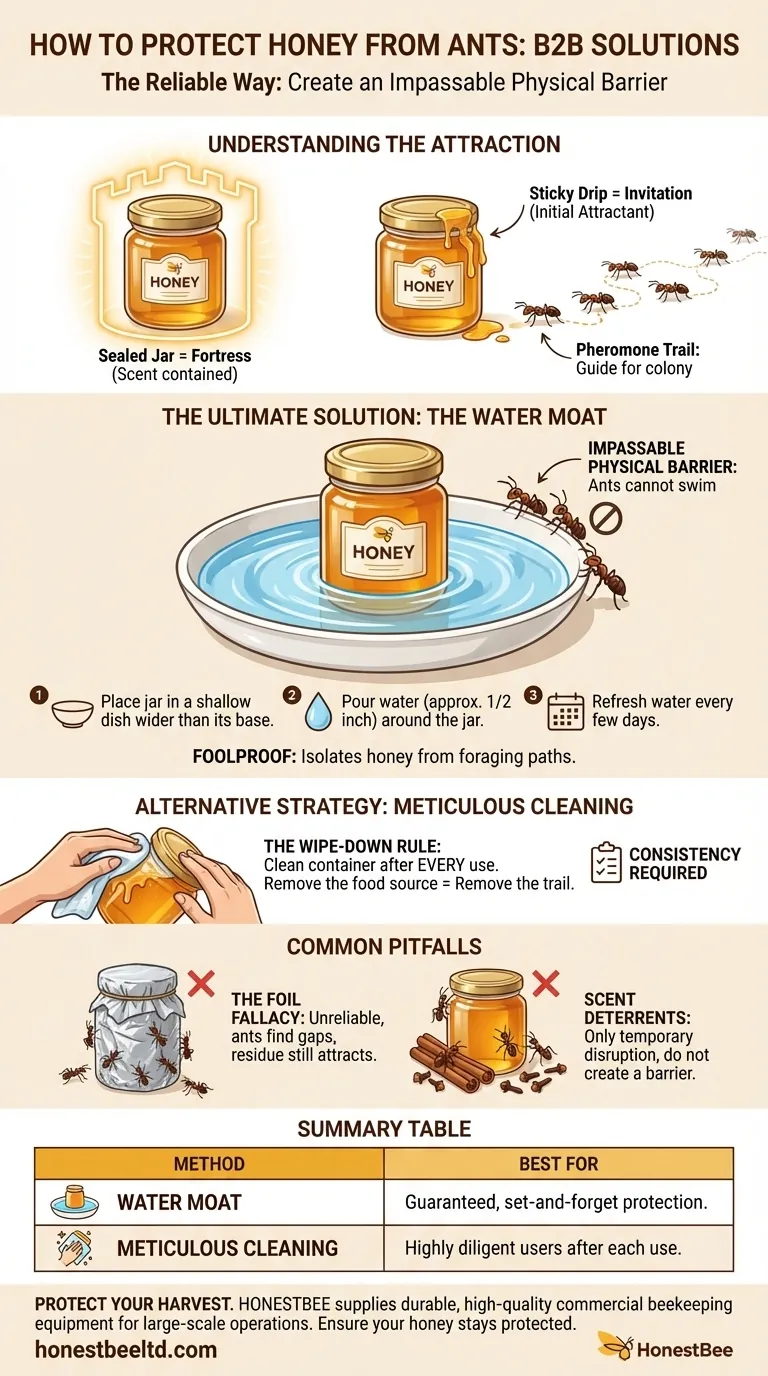 HOW TO PROTECT HONEY FROM ANTS: B2B SOLUTIONS

The Reliable Way: Create an Impassable Physical Barrier

UNDERSTANDING THE ATTRACTION

HONEY

Sealed Jar = Fortress
(Scent contained)

HONEY

Sticky Drip = Invitation
(Initial Attractant)

Pheromone Trail:
Guide for colony

THE ULTIMATE SOLUTION: THE WATER MOAT

HONEY

IMPASSABLE PHYSICAL BARRIER:
Ants cannot swim

1 Place jar in a shallow dish wider than its base.

2 Pour water (approx. 1/2 inch) around the jar.

3 Refresh water every few days.

FOOLPROOF: Isolates honey from foraging paths.

ALTERNATIVE STRATEGY: METICULOUS CLEANING

THE WIPE-DOWN RULE:
Clean container after EVERY use.
Remove the food source = Remove the trail.

CONSISTENCY REQUIRED

COMMON PITFALLS

THE FOIL FALLACY: Unreliable, ants find gaps, residue still attracts.

SCENT DETERRENTS: Only temporary disruption, do not create a barrier.

SUMMARY TABLE

| METHOD | BEST FOR |
|---|---|
| WATER MOAT | Guaranteed, set-and-forget protection. |
| METICULOUS CLEANING | Highly diligent users after each use. |

PROTECT YOUR HARVEST. HONESTBEE supplies durable, high-quality commercial beekeeping equipment for large-scale operations. Ensure your honey stays protected.

honestbeeltd.com

HonestBee