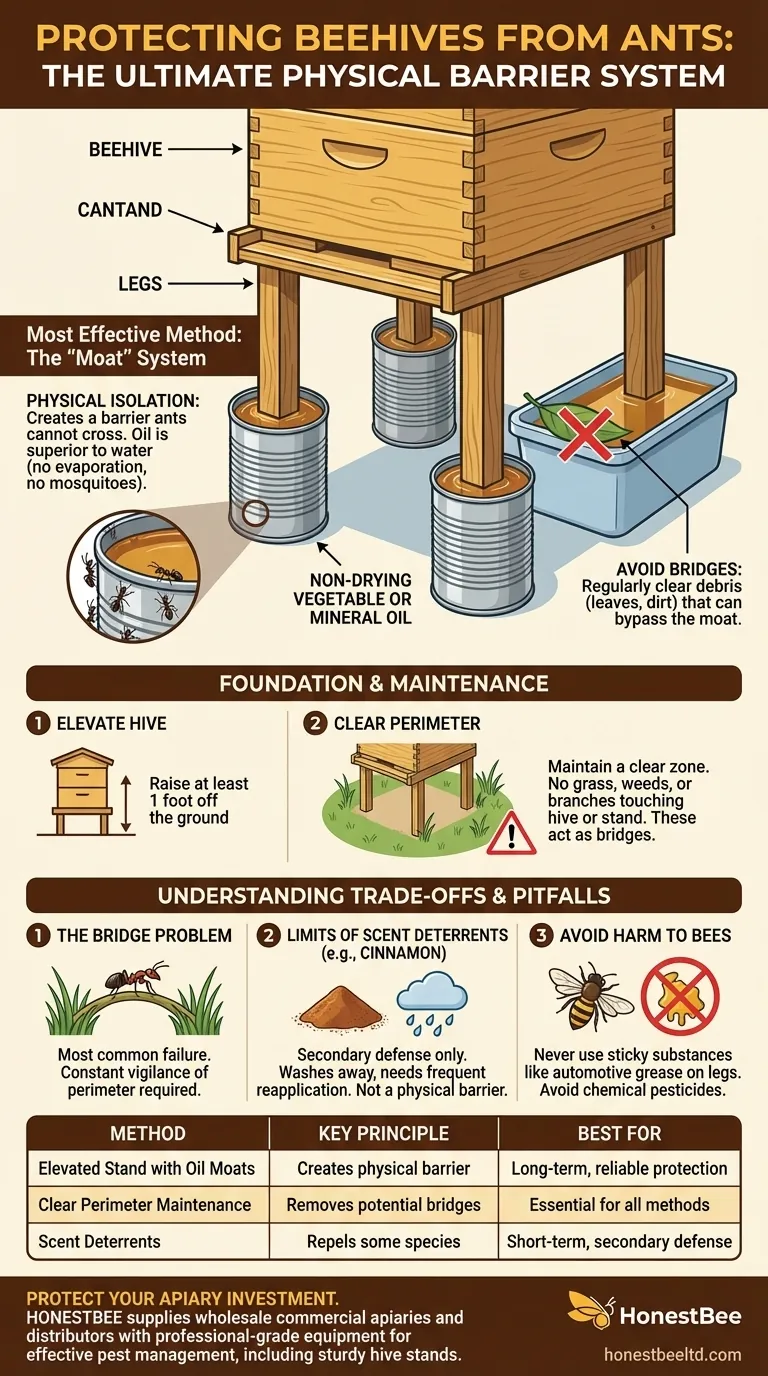 PROTECTING BEEHIVES FROM ANTS:
THE ULTIMATE PHYSICAL BARRIER SYSTEM

BEEHIVE
CANTAND
LEGS

Most Effective Method: The "Moat" System

PHYSICAL ISOLATION: Creates a barrier ants cannot cross. Oil is superior to water (no evaporation, no mosquitoes).

NON-DRYING VEGETABLE OR MINERAL OIL

AVOID BRIDGES: Regularly clear debris (leaves, dirt) that can bypass the moat.

FOUNDATION & MAINTENANCE

1 ELEVATE HIVE
Raise at least 1 foot off the ground

2 CLEAR PERIMETER
Maintain a clear zone. No grass, weeds, or branches touching hive or stand. These act as bridges.

UNDERSTANDING TRADE-OFFS & PITFALLS

1 THE BRIDGE PROBLEM
Most common failure. Constant vigilance of perimeter required.

2 LIMITS OF SCENT DETERRENTS (e.g., CINNAMON)
Secondary defense only. Washes away, needs frequent reapplication. Not a physical barrier.

3 AVOID HARM TO BEES
Never use sticky substances like automotive grease on legs. Avoid chemical pesticides.

| METHOD | KEY PRINCIPLE | BEST FOR |
|---|---|---|
| Elevated Stand with Oil Moats | Creates physical barrier | Long-term, reliable protection |
| Clear Perimeter Maintenance | Removes potential bridges | Essential for all methods |
| Scent Deterrents | Repels some species | Short-term, secondary defense |

PROTECT YOUR APIARY INVESTMENT.
HONESTBEE supplies wholesale commercial apiaries and distributors with professional-grade equipment for effective pest management, including sturdy hive stands.

HonestBee
honestbeeltd.com