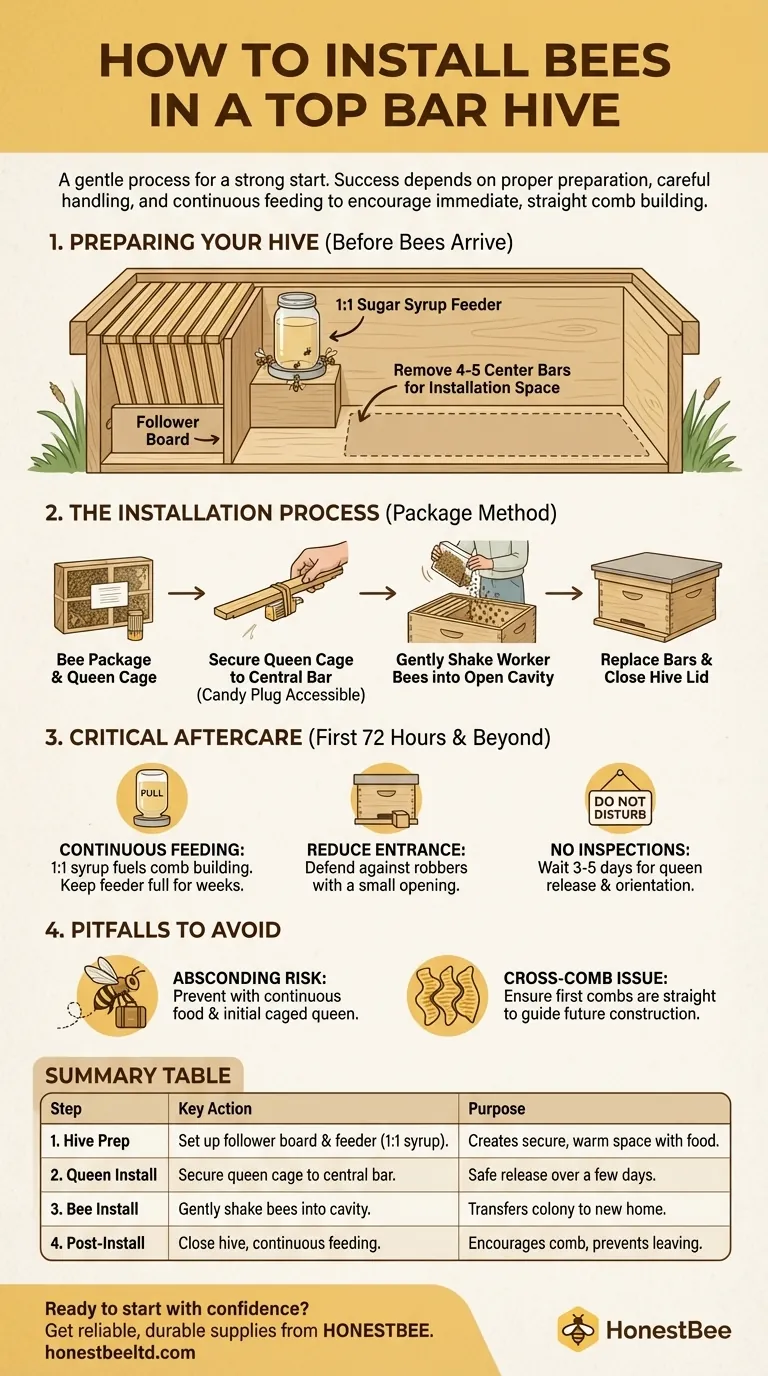 HOW TO INSTALL BEES IN A TOP BAR HIVE

A gentle process for a strong start. Success depends on proper preparation, careful handling, and continuous feeding to encourage immediate, straight comb building.

1. PREPARING YOUR HIVE (Before Bees Arrive)

1:1 Sugar Syrup Feeder

Remove 4-5 Center Bars for Installation Space

Follower Board

2. THE INSTALLATION PROCESS (Package Method)

Bee Package & Queen Cage

Secure Queen Cage to Central Bar (Candy Plug Accessible)

Gently Shake Worker Bees into Open Cavity

Replace Bars & Close Hive Lid

3. CRITICAL AFTERCARE (First 72 Hours & Beyond)

PULL

CONTINUOUS FEEDING: 1:1 syrup fuels comb building. Keep feeder full for weeks.

REDUCE ENTRANCE: Defend against robbers with a small opening.

DO NOT DISTURB

NO INSPECTIONS: Wait 3-5 days for queen release & orientation.

4. PITFALLS TO AVOID

ABSCONDING RISK: Prevent with continuous food & initial caged queen.

CROSS-COMB ISSUE: Ensure first combs are straight to guide future construction.

SUMMARY TABLE

| Step | Key Action | Purpose |
|---|---|---|
| 1. Hive Prep | Set up follower board & feeder (1:1 syrup). | Creates secure, warm space with food. |
| 2. Queen Install | Secure queen cage to central bar. | Safe release over a few days. |
| 3. Bee Install | Gently shake bees into cavity. | Transfers colony to new home. |
| 4. Post-Install | Close hive, continuous feeding. | Encourages comb, prevents leaving. |

Ready to start with confidence?
Get reliable, durable supplies from HONESTBEE.
honestbeeltd.com

HonestBee