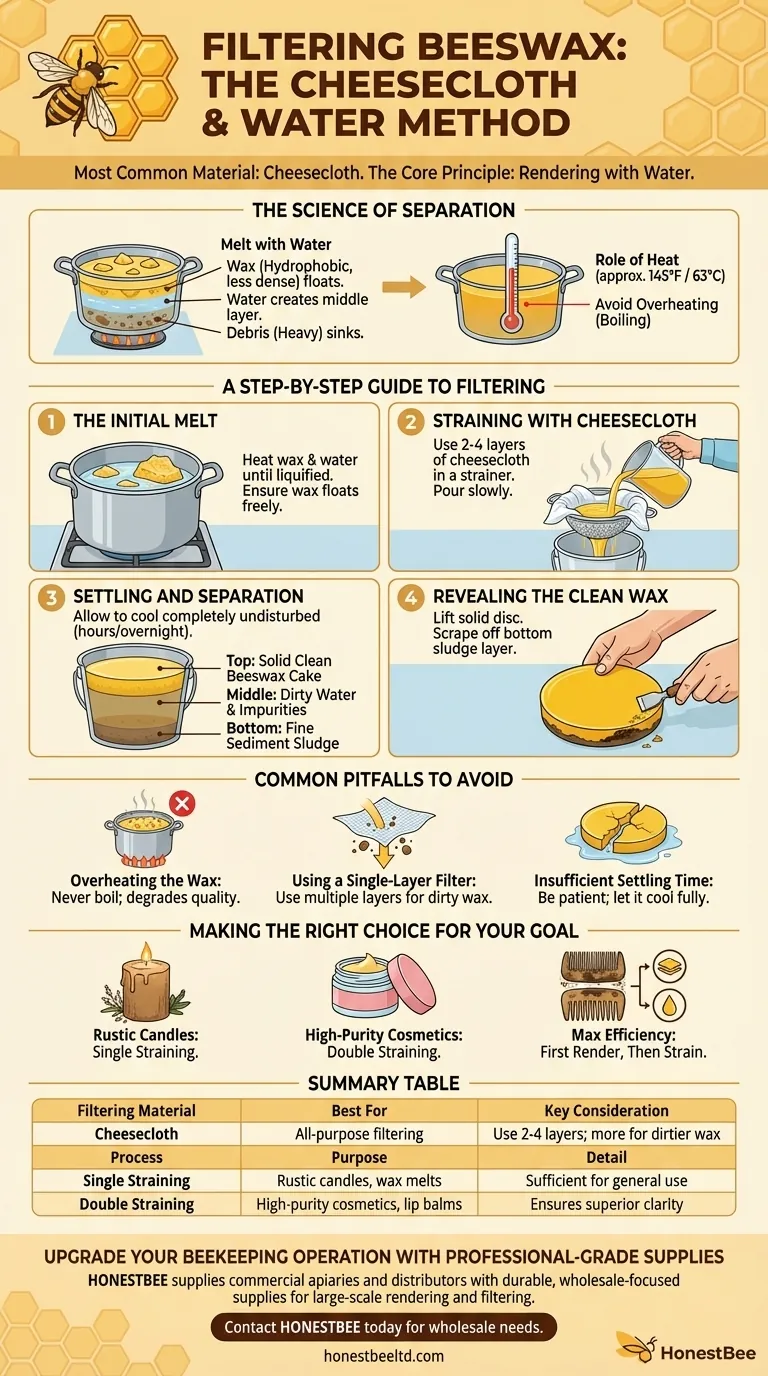 FILTERING BEESWAX: THE CHEESECLOTH & WATER METHOD

Most Common Material: Cheesecloth. The Core Principle: Rendering with Water.

THE SCIENCE OF SEPARATION

Melt with Water
Wax (Hydrophobic, less dense) floats.
Water creates middle layer.
Debris (Heavy) sinks.

Role of Heat
(approx. 145°F / 63°C)
Avoid Overheating (Boiling)

A STEP-BY-STEP GUIDE TO FILTERING

1 THE INITIAL MELT
Heat wax & water until liquified. Ensure wax floats freely.

2 STRAINING WITH CHEESECLOTH
Use 2-4 layers of cheesecloth in a strainer. Pour slowly.

3 SETTLING AND SEPARATION
Allow to cool completely undisturbed (hours/overnight).
Top: Solid Clean Beeswax Cake
Middle: Dirty Water & Impurities
Bottom: Fine Sediment Sludge

4 REVEALING THE CLEAN WAX
Lift solid disc. Scrape off bottom sludge layer.

COMMON PITFALLS TO AVOID

Overheating the Wax:
Never boil; degrades quality.

Using a Single-Layer Filter:
Use multiple layers for dirty wax.

Insufficient Settling Time:
Be patient; let it cool fully.

MAKING THE RIGHT CHOICE FOR YOUR GOAL

Rustic Candles:
Single Straining.

High-Purity Cosmetics:
Double Straining.

Max Efficiency:
First Render, Then Strain.

SUMMARY TABLE

| Filtering Material | Best For | Key Consideration |
|---|---|---|
| Cheesecloth | All-purpose filtering | Use 2-4 layers; more for dirtier wax |
| Process | Purpose | Detail |
| Single Straining | Rustic candles, wax melts | Sufficient for general use |
| Double Straining | High-purity cosmetics, lip balms | Ensures superior clarity |

UPGRADE YOUR BEEKEEPING OPERATION WITH PROFESSIONAL-GRADE SUPPLIES
HONESTBEE supplies commercial apiaries and distributors with durable, wholesale-focused supplies for large-scale rendering and filtering.

Contact HONESTBEE today for wholesale needs.

honestbeeltd.com

HonestBee