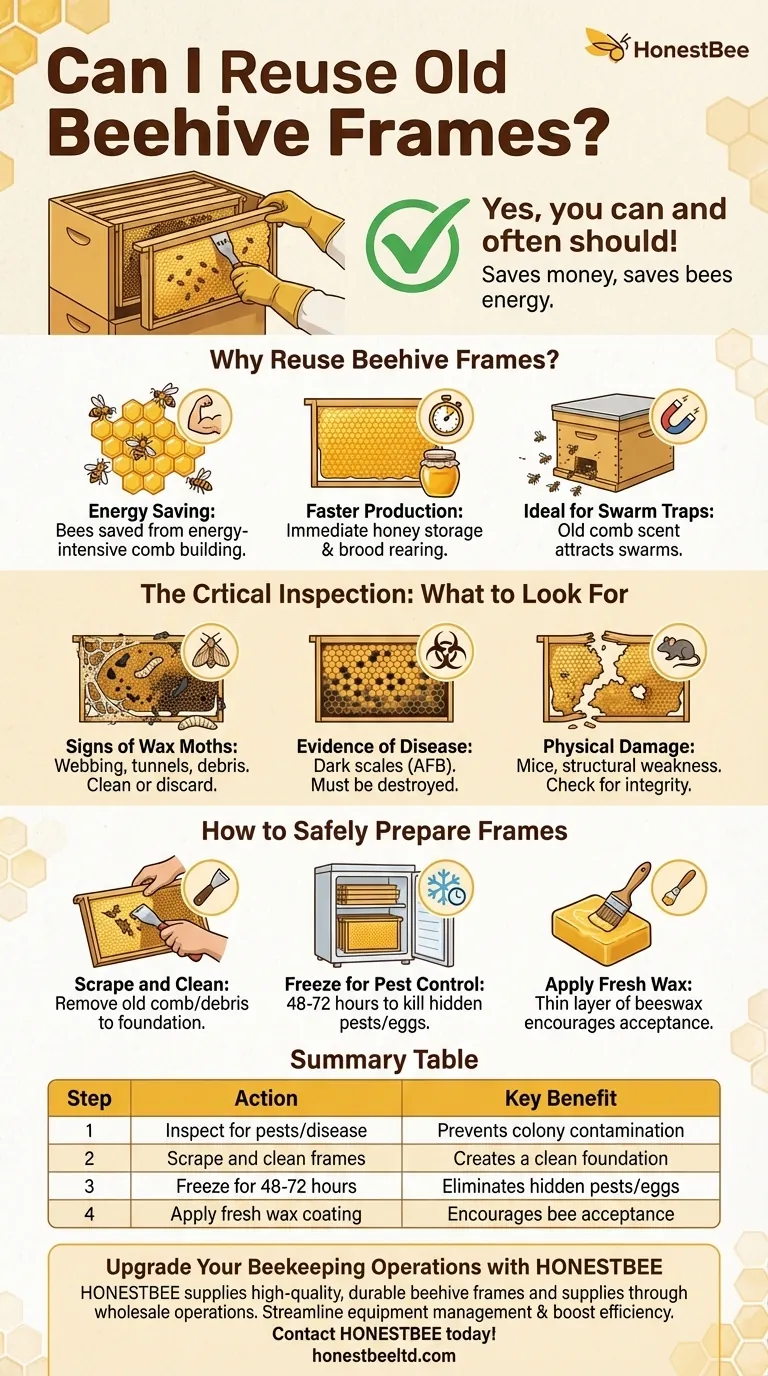 HonestBee

Can I Reuse Old Beehive Frames?

Yes, you can and often should!
Saves money, saves bees energy.

Why Reuse Beehive Frames?

Energy Saving:
Bees saved from energy-intensive comb building.

Faster Production:
Immediate honey storage & brood rearing.

Ideal for Swarm Traps:
Old comb scent attracts swarms.

The Crtical Inspection: What to Look For

Signs of Wax Moths:
Webbing, tunnels, debris. Clean or discard.

Evidence of Disease:
Dark scales (AFB). Must be destroyed.

Physical Damage:
Mice, structural weakness. Check for integrity.

How to Safely Prepare Frames

Scrape and Clean:
Remove old comb/debris to foundation.

Freeze for Pest Control:
48-72 hours to kill hidden pests/eggs.

Apply Fresh Wax:
Thin layer of beeswax encourages acceptance.

Summary Table

| Step | Action | Key Benefit |
|---|---|---|
| 1 | Inspect for pests/disease | Prevents colony contamination |
| 2 | Scrape and clean frames | Creates a clean foundation |
| 3 | Freeze for 48-72 hours | Eliminates hidden pests/eggs |
| 4 | Apply fresh wax coating | Encourages bee acceptance |

Upgrade Your Beekeeping Operations with HONESTBEE
HONESTBEE supplies high-quality, durable beehive frames and supplies through wholesale operations. Streamline equipment management & boost efficiency.
Contact HONESTBEE today!
honestbeeltd.com