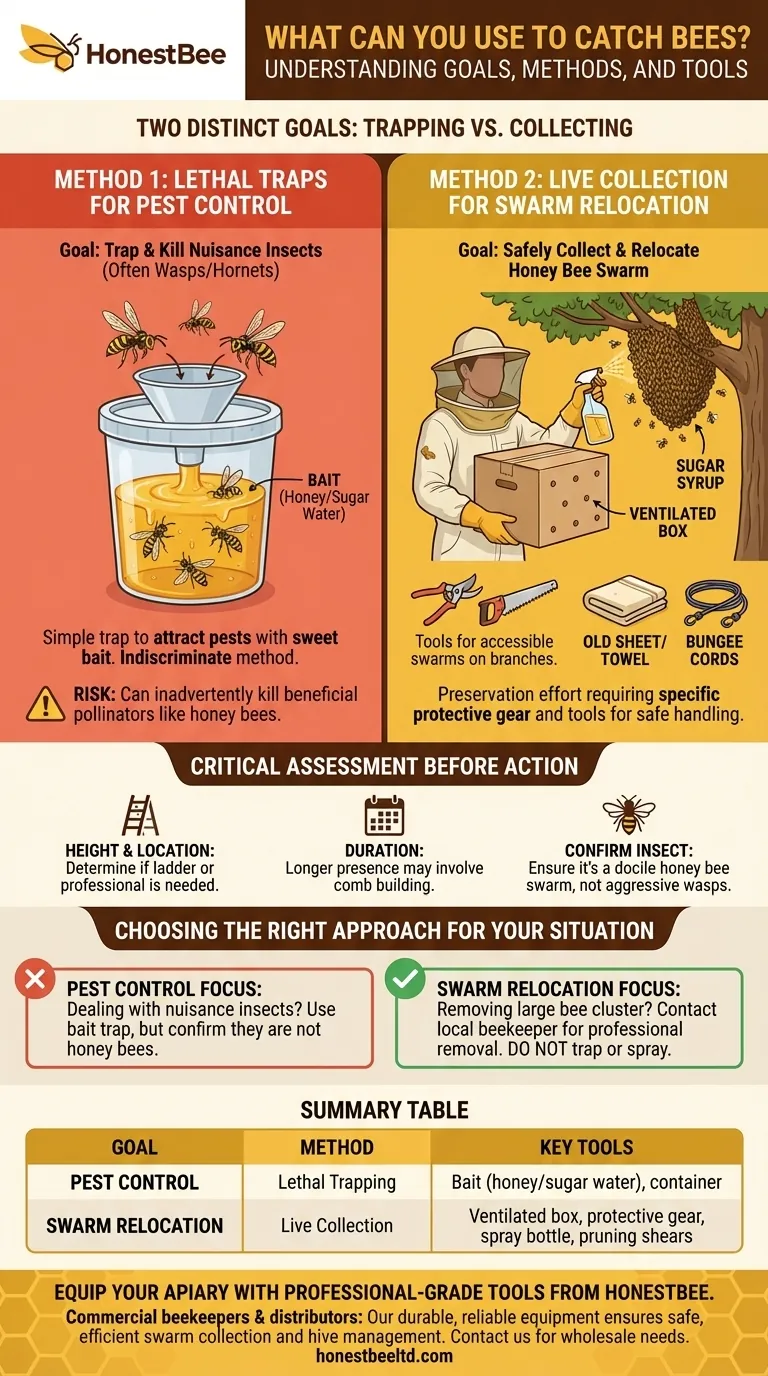 HonestBee

WHAT CAN YOU USE TO CATCH BEES?
UNDERSTANDING GOALS, METHODS, AND TOOLS

TWO DISTINCT GOALS: TRAPPING VS. COLLECTING

METHOD 1: LETHAL TRAPS FOR PEST CONTROL

Goal: Trap & Kill Nuisance Insects (Often Wasps/Hornets)

BAIT (Honey/Sugar Water)

Simple trap to attract pests with sweet bait. Indiscriminate method.

RISK: Can inadvertently kill beneficial pollinators like honey bees.

METHOD 2: LIVE COLLECTION FOR SWARM RELOCATION

Goal: Safely Collect & Relocate Honey Bee Swarm

SUGAR SYRUP

VENTILATED BOX

Tools for accessible swarms on branches.

OLD SHEET/ TOWEL

BUNGEE CORDS

Preservation effort requiring specific protective gear and tools for safe handling.

CRITICAL ASSESSMENT BEFORE ACTION

HEIGHT & LOCATION: Determine if ladder or professional is needed.

DURATION: Longer presence may involve comb building.

CONFIRM INSECT: Ensure it's a docile honey bee swarm, not aggressive wasps.

CHOOSING THE RIGHT APPROACH FOR YOUR SITUATION

PEST CONTROL FOCUS: Dealing with nuisance insects? Use bait trap, but confirm they are not honey bees.

SWARM RELOCATION FOCUS: Removing large bee cluster? Contact local beekeeper for professional removal. DO NOT trap or spray.

SUMMARY TABLE

| GOAL | METHOD | KEY TOOLS |
|---|---|---|
| PEST CONTROL | Lethal Trapping | Bait (honey/sugar water), container |
| SWARM RELOCATION | Live Collection | Ventilated box, protective gear, spray bottle, pruning shears |

EQUIP YOUR APIARY WITH PROFESSIONAL-GRADE TOOLS FROM HONESTBEE.
Commercial beekeepers & distributors: Our durable, reliable equipment ensures safe, efficient swarm collection and hive management. Contact us for wholesale needs.
honestbeeltd.com