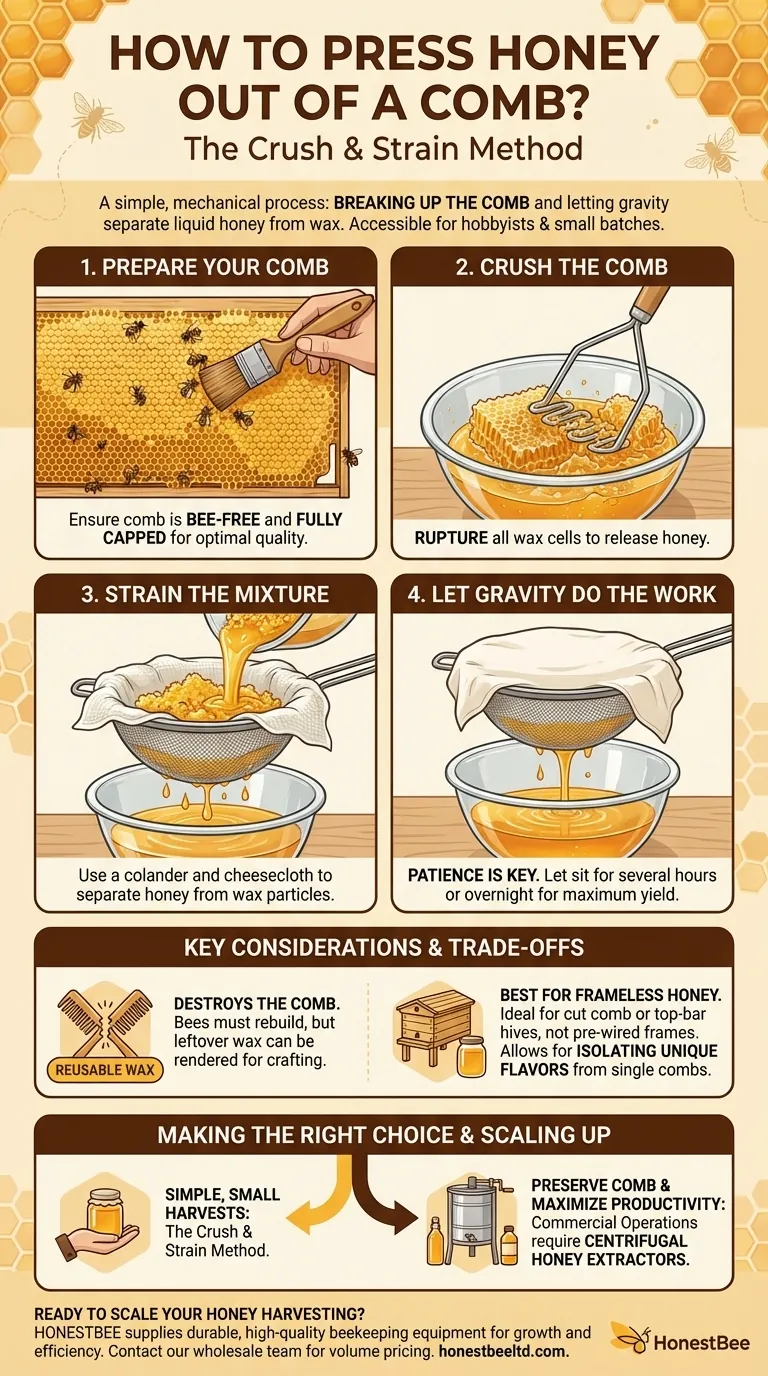 HOW TO PRESS HONEY OUT OF A COMB?

The Crush & Strain Method

A simple, mechanical process: BREAKING UP THE COMB and letting gravity separate liquid honey from wax. Accessible for hobbyists & small batches.

1. PREPARE YOUR COMB

Ensure comb is BEE-FREE and FULLY CAPPED for optimal quality.

2. CRUSH THE COMB

RUPTURE all wax cells to release honey.

3. STRAIN THE MIXTURE

Use a colander and cheesecloth to separate honey from wax particles.

4. LET GRAVITY DO THE WORK

PATIENCE IS KEY. Let sit for several hours or overnight for maximum yield.

KEY CONSIDERATIONS & TRADE-OFFS

REUSABLE WAX

DESTROYS THE COMB. Bees must rebuild, but leftover wax can be rendered for crafting.

BEST FOR FRAMELESS HONEY. Ideal for cut comb or top-bar hives, not pre-wired frames. Allows for ISOLATING UNIQUE FLAVORS from single combs.

MAKING THE RIGHT CHOICE & SCALING UP

SIMPLE, SMALL HARVESTS: The Crush & Strain Method.

PRESERVE COMB & MAXIMIZE PRODUCTIVITY: Commercial Operations require CENTRIFUGAL HONEY EXTRACTORS.

READY TO SCALE YOUR HONEY HARVESTING?
HONESTBEE supplies durable, high-quality beekeeping equipment for growth and efficiency. Contact our wholesale team for volume pricing. honestbeeltd.com.

HonestBee