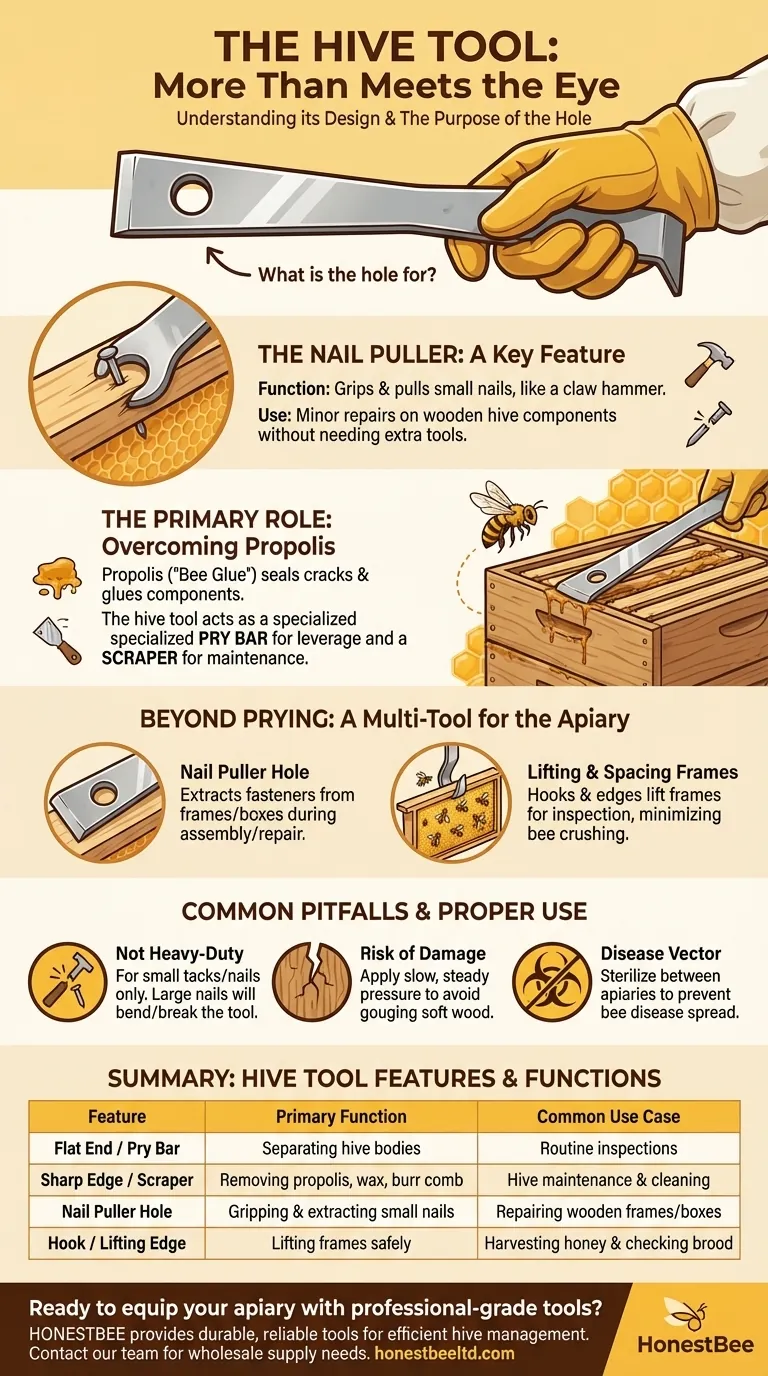 THE HIVE TOOL:
More Than Meets the Eye

Understanding its Design & The Purpose of the Hole

What is the hole for?

THE NAIL PULLER: A Key Feature

Function: Grips & pulls small nails, like a claw hammer.

Use: Minor repairs on wooden hive components without needing extra tools.

THE PRIMARY ROLE: Overcoming Propolis

Propolis ("Bee Glue") seals cracks & glues components.

The hive tool acts as a specialized specialized PRY BAR for leverage and a SCRAPER for maintenance.

BEYOND PRYING: A Multi-Tool for the Apiary

Nail Puller Hole
Extracts fasteners from frames/boxes during assembly/repair.

Lifting & Spacing Frames
Hooks & edges lift frames for inspection, minimizing bee crushing.

COMMON PITFALLS & PROPER USE

Not Heavy-Duty
For small tacks/nails only. Large nails will bend/break the tool.

Risk of Damage
Apply slow, steady pressure to avoid gouging soft wood.

Disease Vector
Sterilize between apiaries to prevent bee disease spread.

SUMMARY: HIVE TOOL FEATURES & FUNCTIONS

| Feature | Primary Function | Common Use Case |
|---|---|---|
| Flat End / Pry Bar | Separating hive bodies | Routine inspections |
| Sharp Edge / Scraper | Removing propolis, wax, burr comb | Hive maintenance & cleaning |
| Nail Puller Hole | Gripping & extracting small nails | Repairing wooden frames/boxes |
| Hook / Lifting Edge | Lifting frames safely | Harvesting honey & checking brood |

Ready to equip your apiary with professional-grade tools?
HONESTBEE provides durable, reliable tools for efficient hive management. Contact our team for wholesale supply needs. honestbeeltd.com

HonestBee