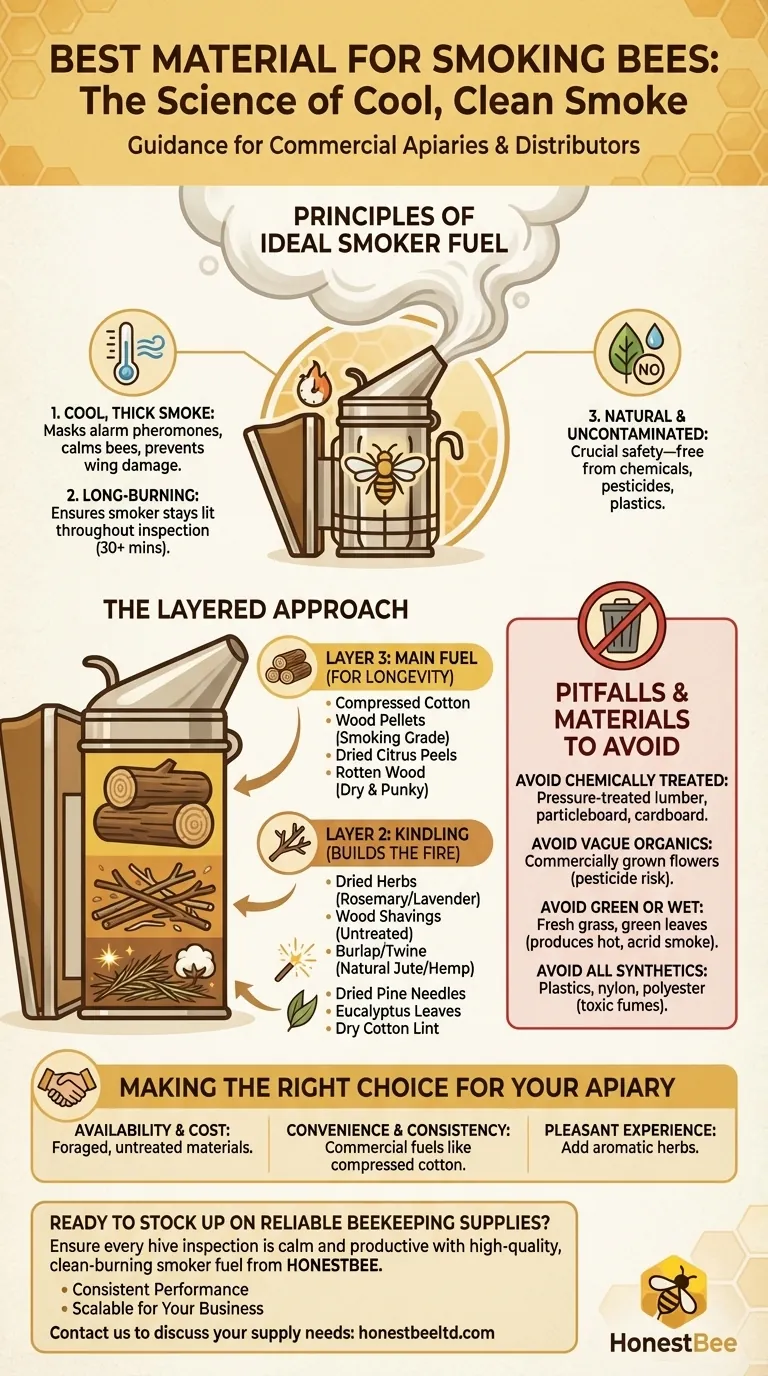 BEST MATERIAL FOR SMOKING BEES: The Science of Cool, Clean Smoke

Guidance for Commercial Apiaries & Distributors

PRINCIPLES OF IDEAL SMOKER FUEL

1. COOL, THICK SMOKE: Masks alarm pheromones, calms bees, prevents wing damage.

2. LONG-BURNING: Ensures smoker stays lit throughout inspection (30+ mins).

NO

3. NATURAL & UNCONTAMINATED: Crucial safety—free from chemicals, pesticides, plastics.

THE LAYERED APPROACH

LAYER 3: MAIN FUEL (FOR LONGEVITY)
• Compressed Cotton
• Wood Pellets (Smoking Grade)
• Dried Citrus Peels
• Rotten Wood (Dry & Punky)

LAYER 2: KINDLING (BUILDS THE FIRE)
• Dried Herbs (Rosemary/Lavender)
• Wood Shavings (Untreated)
• Burlap/Twine (Natural Jute/Hemp)

• Dried Pine Needles
• Eucalyptus Leaves
• Dry Cotton Lint

PITFALLS & MATERIALS TO AVOID

AVOID CHEMICALLY TREATED: Pressure-treated lumber, particleboard, cardboard.

AVOID VAGUE ORGANICS: Commercially grown flowers (pesticide risk).

AVOID GREEN OR WET: Fresh grass, green leaves (produces hot, acrid smoke).

AVOID ALL SYNTHETICS: Plastics, nylon, polyester (toxic fumes).

MAKING THE RIGHT CHOICE FOR YOUR APIARY

AVAILABILITY & COST: Foraged, untreated materials.

CONVENIENCE & CONSISTENCY: Commercial fuels like compressed cotton.

PLEASANT EXPERIENCE: Add aromatic herbs.

READY TO STOCK UP ON RELIABLE BEEKEEPING SUPPLIES?

Ensure every hive inspection is calm and productive with high-quality, clean-burning smoker fuel from HONESTBEE.
• Consistent Performance
• Scalable for Your Business

Contact us to discuss your supply needs: honestbeeltd.com

HonestBee