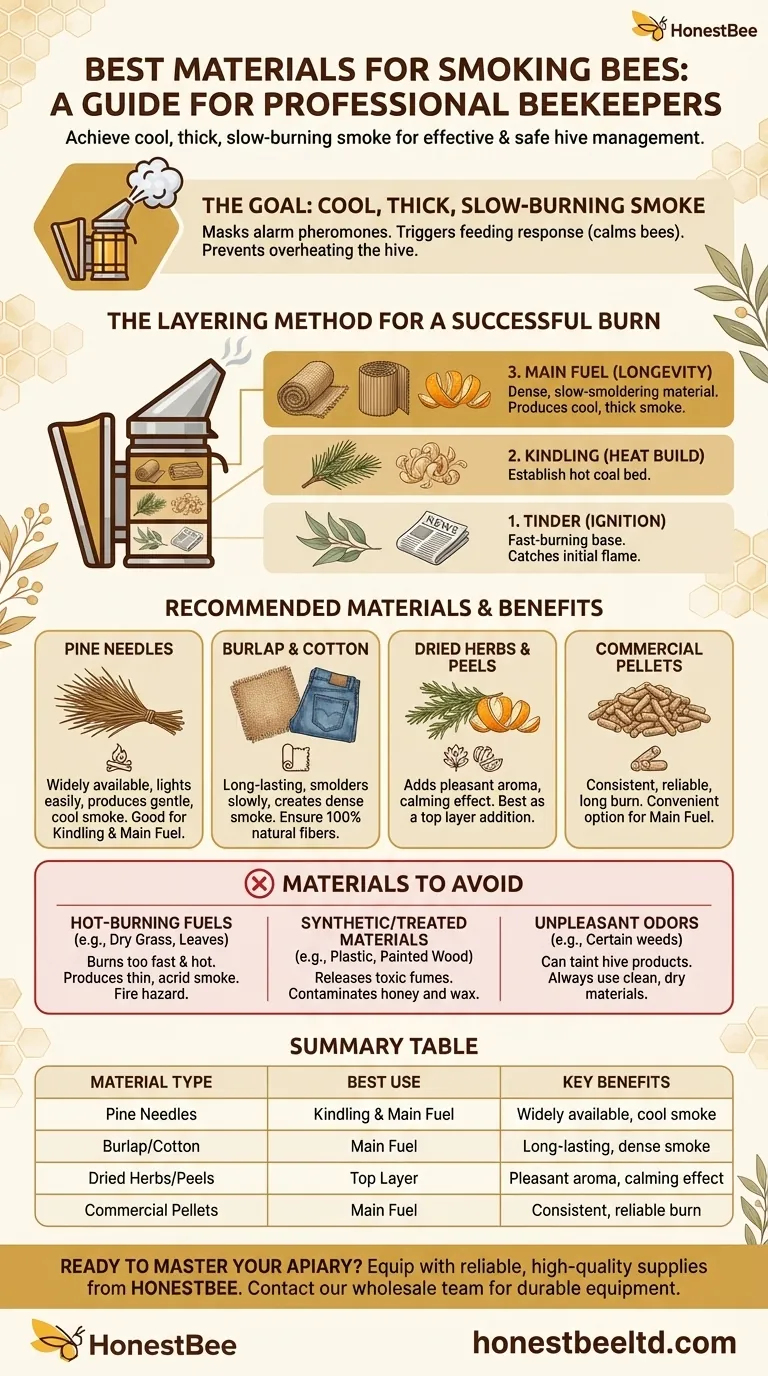 HonestBee

BEST MATERIALS FOR SMOKING BEES: A GUIDE FOR PROFESSIONAL BEEKEEPERS

Achieve cool, thick, slow-burning smoke for effective & safe hive management.

THE GOAL: COOL, THICK, SLOW-BURNING SMOKE
Masks alarm pheromones. Triggers feeding response (calms bees). Prevents overheating the hive.

THE LAYERING METHOD FOR A SUCCESSFUL BURN

3. MAIN FUEL (LONGEVITY)
Dense, slow-smoldering material. Produces cool, thick smoke.

2. KINDLING (HEAT BUILD)
Establish hot coal bed.

NEWS

1. TINDER (IGNITION)
Fast-burning base. Catches initial flame.

RECOMMENDED MATERIALS & BENEFITS

PINE NEEDLES
Widely available, lights easily, produces gentle, cool smoke. Good for Kindling & Main Fuel.

BURLAP & COTTON
Long-lasting, smolders slowly, creates dense smoke. Ensure 100% natural fibers.

DRIED HERBS & PEELS
Adds pleasant aroma, calming effect. Best as a top layer addition.

COMMERCIAL PELLETS
Consistent, reliable, long burn. Convenient option for Main Fuel.

MATERIALS TO AVOID

HOT-BURNING FUELS
(e.g., Dry Grass, Leaves)
Burns too fast & hot. Produces thin, acrid smoke. Fire hazard.

SYNTHETIC/TREATED MATERIALS
(e.g., Plastic, Painted Wood)
Releases toxic fumes. Contaminates honey and wax.

UNPLEASANT ODORS
(e.g., Certain weeds)
Can taint hive products. Always use clean, dry materials.

SUMMARY TABLE

| MATERIAL TYPE | BEST USE | KEY BENEFITS |
|---|---|---|
| Pine Needles | Kindling & Main Fuel | Widely available, cool smoke |
| Burlap/Cotton | Main Fuel | Long-lasting, dense smoke |
| Dried Herbs/Peels | Top Layer | Pleasant aroma, calming effect |
| Commercial Pellets | Main Fuel | Consistent, reliable burn |

READY TO MASTER YOUR APIARY? Equip with reliable, high-quality supplies from HONESTBEE. Contact our wholesale team for durable equipment.

HonestBee

honestbeeltd.com