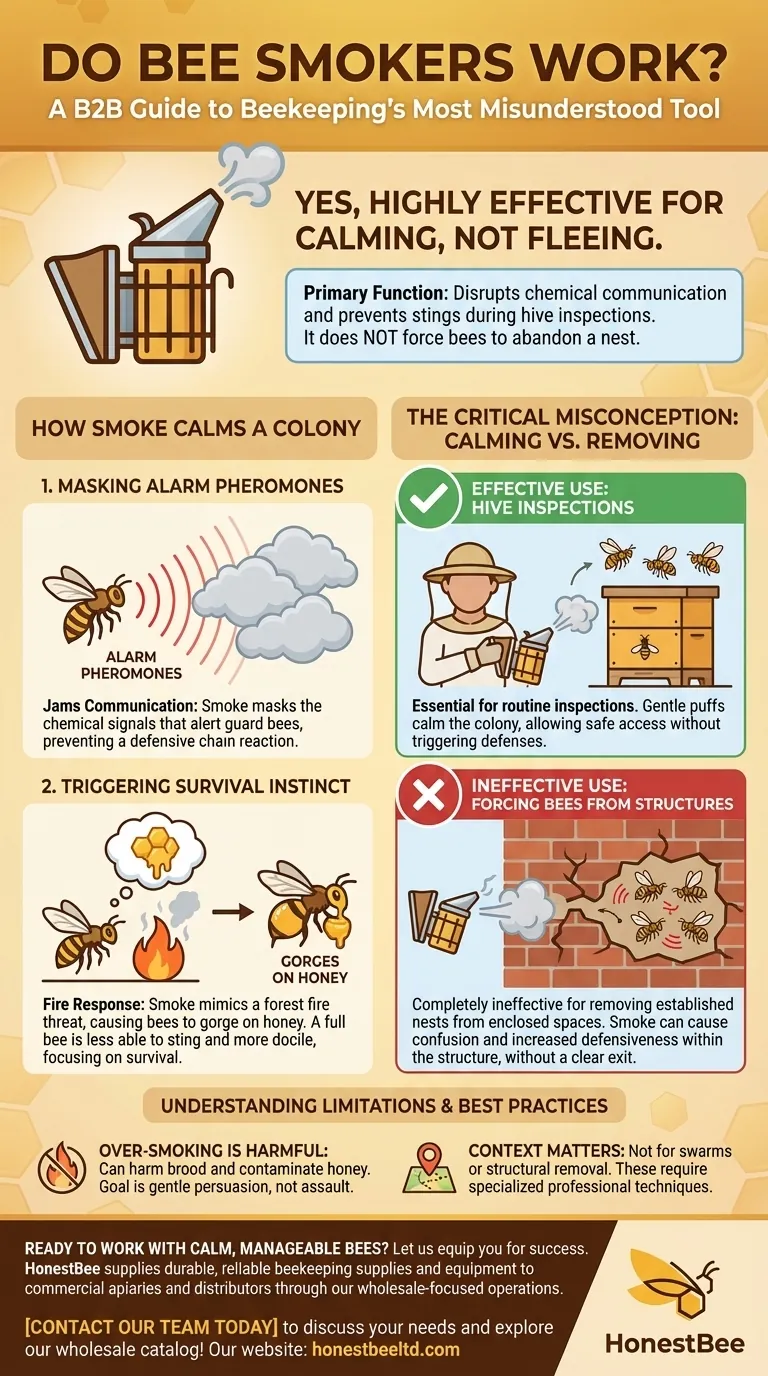 DO BEE SMOKERS WORK?
A B2B Guide to Beekeeping's Most Misunderstood Tool

YES, HIGHLY EFFECTIVE FOR CALMING, NOT FLEEING.

Primary Function: Disrupts chemical communication and prevents stings during hive inspections. It does NOT force bees to abandon a nest.

HOW SMOKE CALMS A COLONY

1. MASKING ALARM PHEROMONES

ALARM PHEROMONES

Jams Communication: Smoke masks the chemical signals that alert guard bees, preventing a defensive chain reaction.

2. TRIGGERING SURVIVAL INSTINCT

GORGES ON HONEY

Fire Response: Smoke mimics a forest fire threat, causing bees to gorge on honey. A full bee is less able to sting and more docile, focusing on survival.

THE CRITICAL MISCONCEPTION: CALMING VS. REMOVING

EFFECTIVE USE: HIVE INSPECTIONS

Essential for routine inspections. Gentle puffs calm the colony, allowing safe access without triggering defenses.

INEFFECTIVE USE: FORCING BEES FROM STRUCTURES

Completely ineffective for removing established nests from enclosed spaces. Smoke can cause confusion and increased defensiveness within the structure, without a clear exit.

UNDERSTANDING LIMITATIONS & BEST PRACTICES

OVER-SMOKING IS HARMFUL: Can harm brood and contaminate honey. Goal is gentle persuasion, not assault.

CONTEXT MATTERS: Not for swarms or structural removal. These require specialized professional techniques.

READY TO WORK WITH CALM, MANAGEABLE BEES? Let us equip you for success. HonestBee supplies durable, reliable beekeeping supplies and equipment to commercial apiaries and distributors through our wholesale-focused operations.

[CONTACT OUR TEAM TODAY] to discuss your needs and explore our wholesale catalog! Our website: honestbeeltd.com

HonestBee