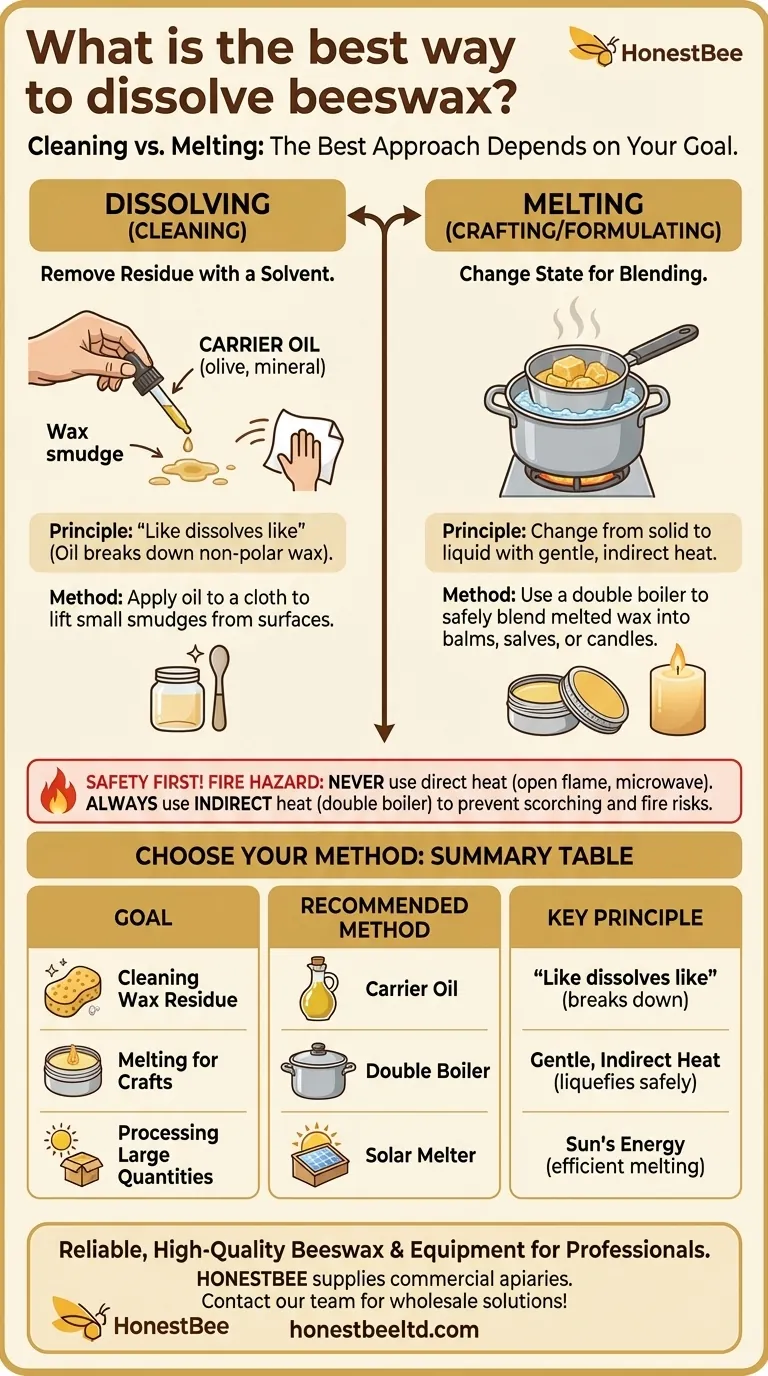 What is the best way to dissolve beeswax?

HonestBee

Cleaning vs. Melting: The Best Approach Depends on Your Goal.

DISSOLVING
(CLEANING)

Remove Residue with a Solvent.

CARRIER OIL
(olive, mineral)

Wax smudge

Principle: "Like dissolves like" (Oil breaks down non-polar wax).

Method: Apply oil to a cloth to lift small smudges from surfaces.

MELTING
(CRAFTING/FORMULATING)

Change State for Blending.

Principle: Change from solid to liquid with gentle, indirect heat.

Method: Use a double boiler to safely blend melted wax into balms, salves, or candles.

SAFETY FIRST! FIRE HAZARD: NEVER use direct heat (open flame, microwave).
ALWAYS use INDIRECT heat (double boiler) to prevent scorching and fire risks.

CHOOSE YOUR METHOD: SUMMARY TABLE

| GOAL | RECOMMENDED METHOD | KEY PRINCIPLE |
|---|---|---|
| Cleaning Wax Residue | Carrier Oil | "Like dissolves like" (breaks down) |
| Melting for Crafts | Double Boiler | Gentle, Indirect Heat (liquefies safely) |
| Processing Large Quantities | Solar Melter | Sun's Energy (efficient melting) |

Reliable, High-Quality Beeswax & Equipment for Professionals.
HONESTBEE supplies commercial apiaries.
Contact our team for wholesale solutions!

HonestBee

honestbeeltd.com