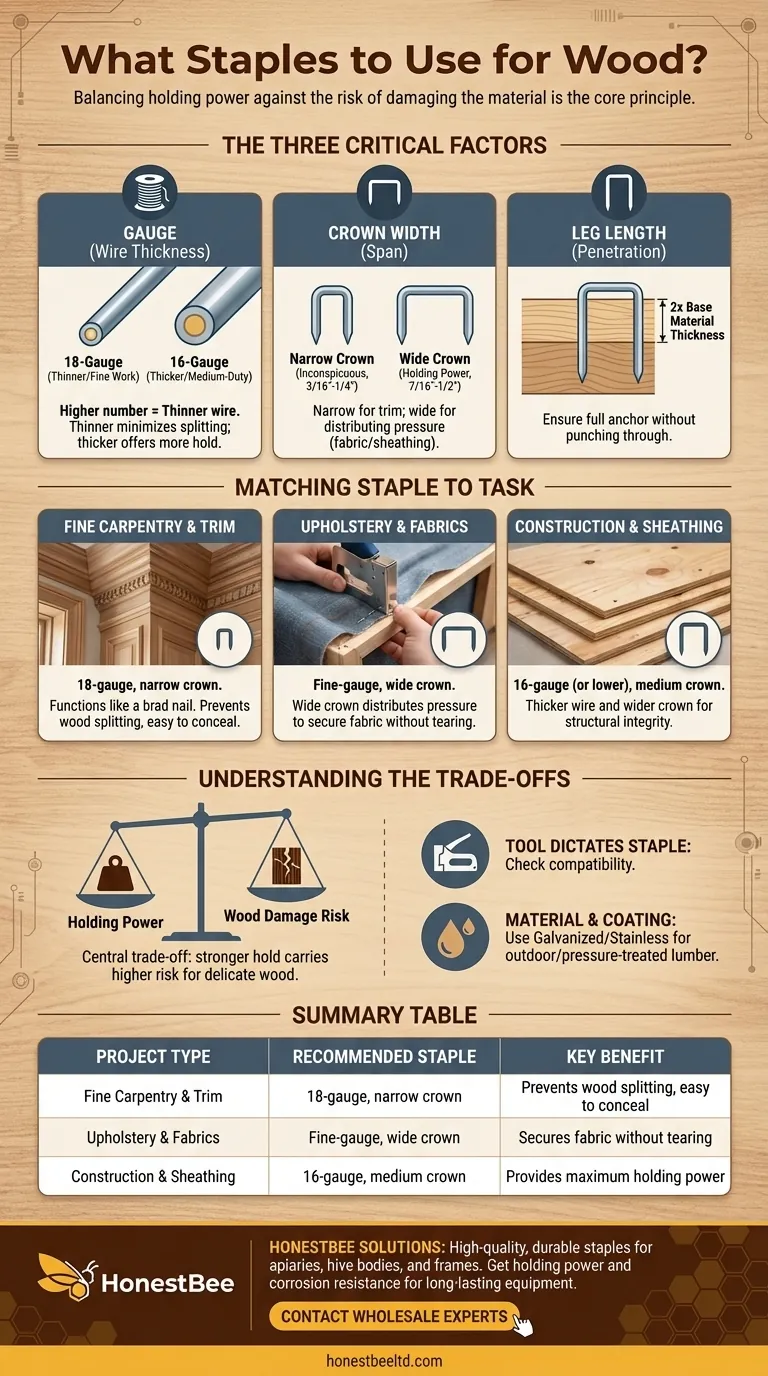 What Staples to Use for Wood?

Balancing holding power against the risk of damaging the material is the core principle.

THE THREE CRITICAL FACTORS

GAUGE
(Wire Thickness)

18-Gauge
(Thinner/Fine Work)

16-Gauge
(Thicker/Medium-Duty)

Higher number = Thinner wire. Thinner minimizes splitting; thicker offers more hold.

CROWN WIDTH
(Span)

Narrow Crown
(Inconspicuous, 3/16"-1/4")

Wide Crown
(Holding Power, 7/16"-1/2")

Narrow for trim; wide for distributing pressure (fabric/sheathing).

LEG LENGTH
(Penetration)

2x Base Material Thickness

Ensure full anchor without punching through.

MATCHING STAPLE TO TASK

FINE CARPENTRY & TRIM

18-gauge, narrow crown.
Functions like a brad nail. Prevents wood splitting, easy to conceal.

UPHOLSTERY & FABRICS

Fine-gauge, wide crown.
Wide crown distributes pressure to secure fabric without tearing.

CONSTRUCTION & SHEATHING

16-gauge (or lower), medium crown.
Thicker wire and wider crown for structural integrity.

UNDERSTANDING THE TRADE-OFFS

Holding Power

Wood Damage Risk

Central trade-off: stronger hold carries higher risk for delicate wood.

TOOL DICTATES STAPLE:
Check compatibility.

MATERIAL & COATING:
Use Galvanized/Stainless for outdoor/pressure-treated lumber.

SUMMARY TABLE

| PROJECT TYPE | RECOMMENDED STAPLE | KEY BENEFIT |
|---|---|---|
| Fine Carpentry & Trim | 18-gauge, narrow crown | Prevents wood splitting, easy to conceal |
| Upholstery & Fabrics | Fine-gauge, wide crown | Secures fabric without tearing |
| Construction & Sheathing | 16-gauge, medium crown | Provides maximum holding power |

HonestBee

HONESTBEE SOLUTIONS: High-quality, durable staples for apiaries, hive bodies, and frames. Get holding power and corrosion resistance for long-lasting equipment.

CONTACT WHOLESALE EXPERTS

honestbeeltd.com