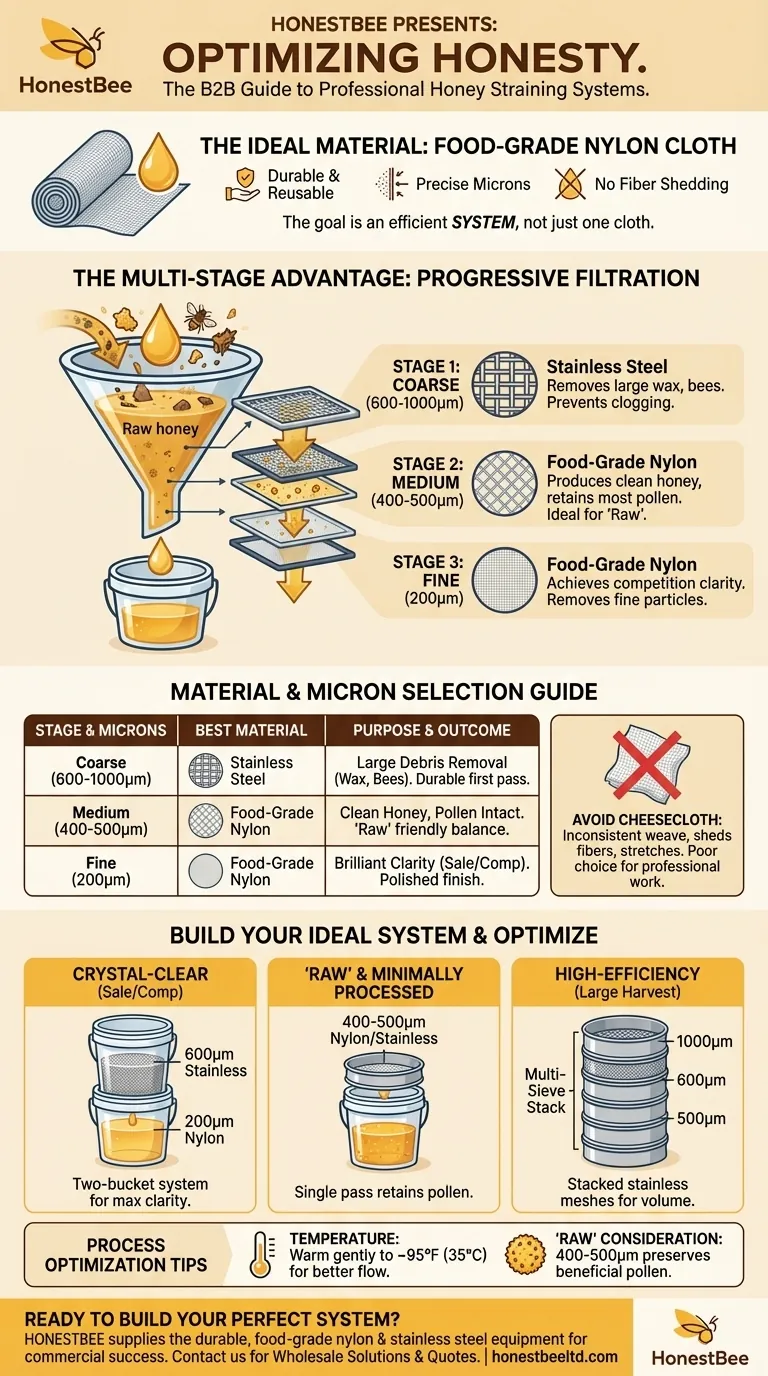 HonestBee

HONESTBEE PRESENTS:
OPTIMIZING HONESTY.
The B2B Guide to Professional Honey Straining Systems.

THE IDEAL MATERIAL: FOOD-GRADE NYLON CLOTH

Durable & Reusable
Precise Microns
No Fiber Shedding

The goal is an efficient SYSTEM, not just one cloth.

THE MULTI-STAGE ADVANTAGE: PROGRESSIVE FILTRATION

Raw honey

STAGE 1: COARSE (600-1000µm)
Stainless Steel
Removes large wax, bees. Prevents clogging.

STAGE 2: MEDIUM (400-500µm)
Food-Grade Nylon
Produces clean honey, retains most pollen. Ideal for 'Raw'.

STAGE 3: FINE (200µm)
Food-Grade Nylon
Achieves competition clarity. Removes fine particles.

MATERIAL & MICRON SELECTION GUIDE

| STAGE & MICRONS | BEST MATERIAL | PURPOSE & OUTCOME |
|---|---|---|
| Coarse (600-1000µm) | Stainless Steel | Large Debris Removal (Wax, Bees). Durable first pass. |
| Medium (400-500µm) | Food-Grade Nylon | Clean Honey, Pollen Intact. 'Raw' friendly balance. |
| Fine (200µm) | Food-Grade Nylon | Brilliant Clarity (Sale/Comp). Polished finish. |

AVOID CHEESECLOTH: Inconsistent weave, sheds fibers, stretches. Poor choice for professional work.

BUILD YOUR IDEAL SYSTEM & OPTIMIZE

CRYSTAL-CLEAR (Sale/Comp)
600µm Stainless
200µm Nylon
Two-bucket system for max clarity.

'RAW' & MINIMALLY PROCESSED
400-500µm Nylon/Stainless
Single pass retains pollen.

HIGH-EFFICIENCY (Large Harvest)
Multi-Sieve Stack
1000µm
600µm
500µm
Stacked stainless meshes for volume.

PROCESS OPTIMIZATION TIPS
TEMPERATURE: Warm gently to ~95°F (35°C) for better flow.
'RAW' CONSIDERATION: 400-500µm preserves beneficial pollen.

READY TO BUILD YOUR PERFECT SYSTEM?
HONESTBEE supplies the durable, food-grade nylon & stainless steel equipment for commercial success. Contact us for Wholesale Solutions & Quotes. | honestbeeltd.com

HonestBee