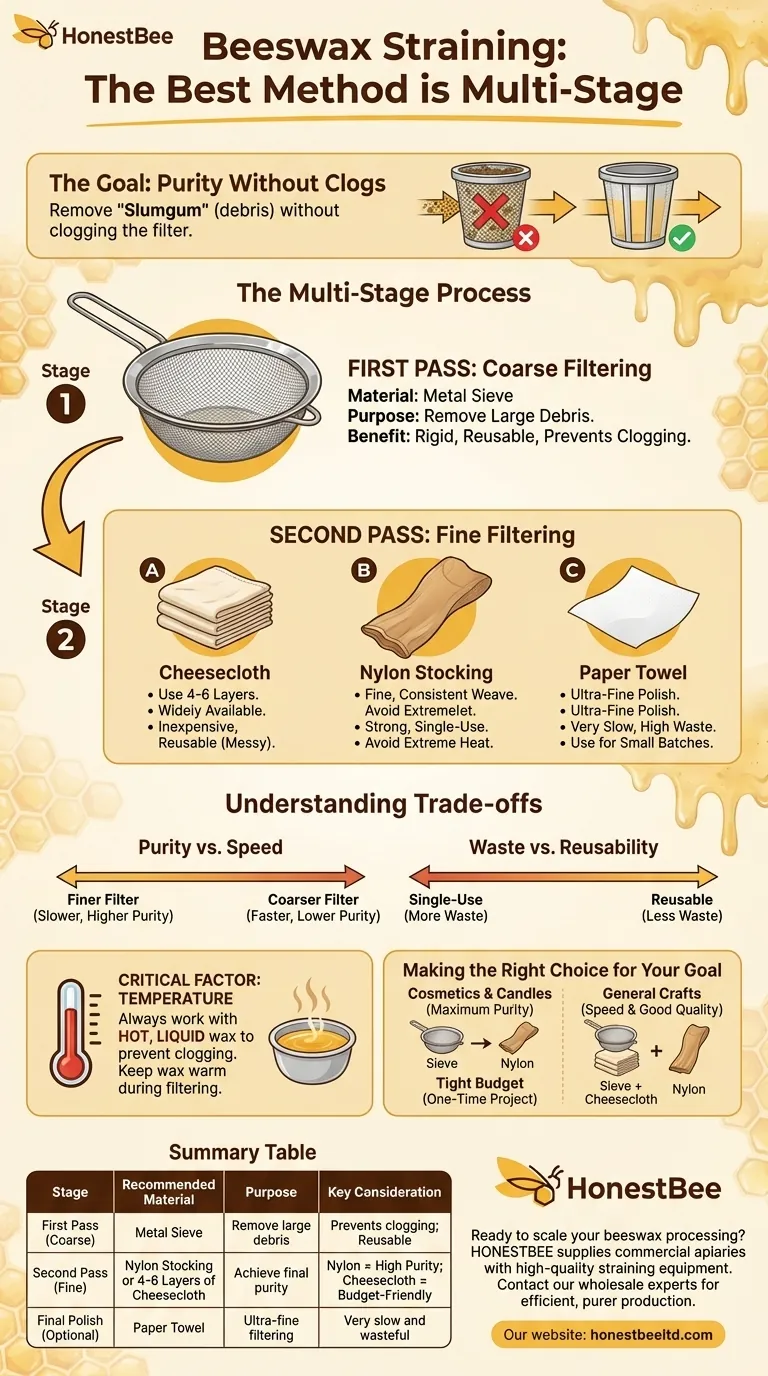 HonestBee

Beeswax Straining: The Best Method is Multi-Stage

The Goal: Purity Without Clogs
Remove "Slumgum" (debris) without clogging the filter.

The Multi-Stage Process

Stage 1

FIRST PASS: Coarse Filtering
Material: Metal Sieve
Purpose: Remove Large Debris.
Benefit: Rigid, Reusable, Prevents Clogging.

Stage 2

SECOND PASS: Fine Filtering

A
Cheesecloth
• Use 4-6 Layers.
• Widely Available.
• Inexpensive, Reusable (Messy).

B
Nylon Stocking
• Fine, Consistent Weave. Avoid Extremelet.
• Strong, Single-Use.
• Avoid Extreme Heat.

C
Paper Towel
• Ultra-Fine Polish.
• Ultra-Fine Polish.
• Very Slow, High Waste.
• Use for Small Batches.

Understanding Trade-offs

Purity vs. Speed
Finer Filter (Slower, Higher Purity)
Coarser Filter (Faster, Lower Purity)

Waste vs. Reusability
Single-Use (More Waste)
Reusable (Less Waste)

CRITICAL FACTOR: TEMPERATURE
Always work with HOT, LIQUID wax to prevent clogging. Keep wax warm during filtering.

Making the Right Choice for Your Goal
Cosmetics & Candles (Maximum Purity)
Sieve → Nylon
Tight Budget (One-Time Project)
General Crafts (Speed & Good Quality)
Sieve + Cheesecloth + Nylon

Summary Table

| Stage | Recommended Material | Purpose | Key Consideration |
|---|---|---|---|
| First Pass (Coarse) | Metal Sieve | Remove large debris | Prevents clogging; Reusable |
| Second Pass (Fine) | Nylon Stocking or 4-6 Layers of Cheesecloth | Achieve final purity | Nylon = High Purity; Cheesecloth = Budget-Friendly |
| Final Polish (Optional) | Paper Towel | Ultra-fine filtering | Very slow and wasteful |

HonestBee

Ready to scale your beeswax processing? HONESTBEE supplies commercial apiaries with high-quality straining equipment. Contact our wholesale experts for efficient, purer production.

Our website: honestbeeltd.com