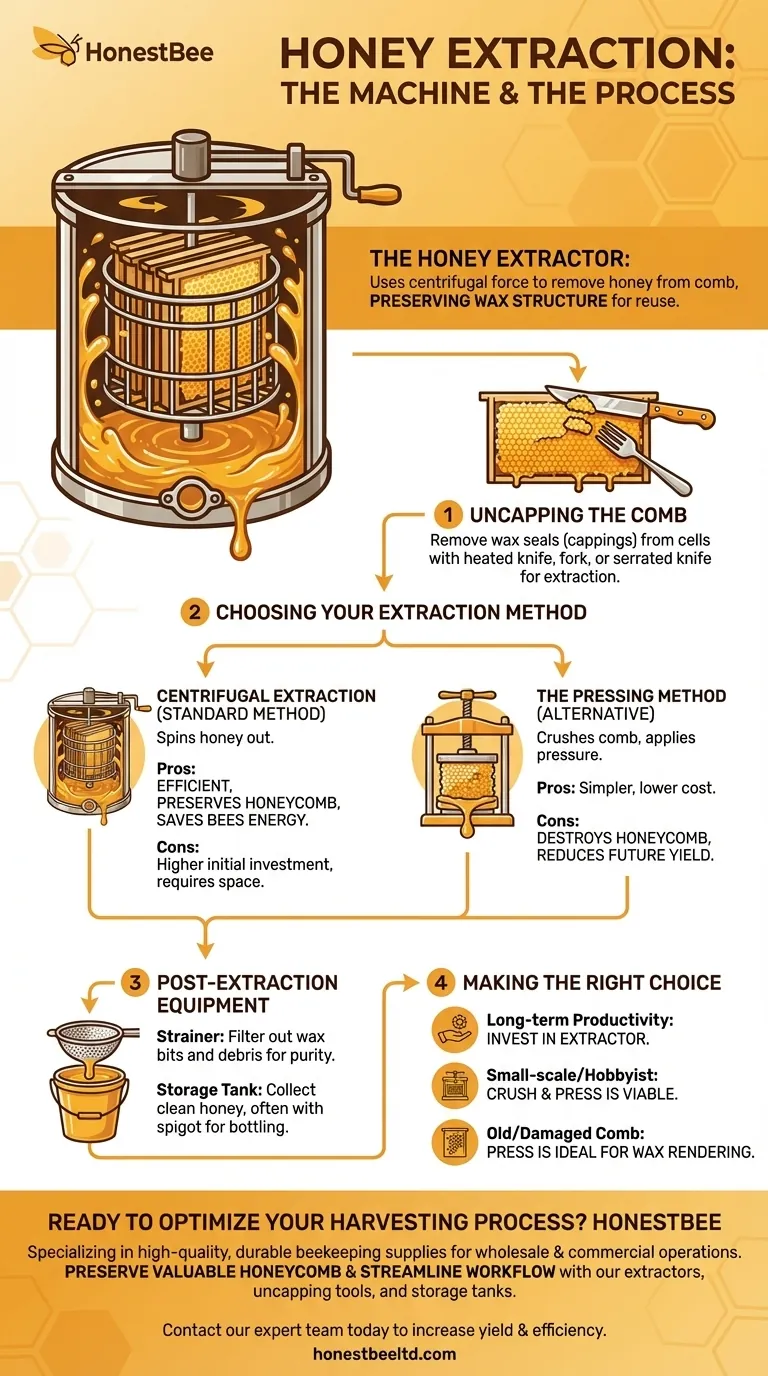 HonestBee

HONEY EXTRACTION: THE MACHINE & THE PROCESS

THE HONEY EXTRACTOR:
Uses centrifugal force to remove honey from comb, PRESERVING WAX STRUCTURE for reuse.

1 UNCAPPING THE COMB
Remove wax seals (cappings) from cells with heated knife, fork, or serrated knife for extraction.

2 CHOOSING YOUR EXTRACTION METHOD

CENTRIFUGAL EXTRACTION (STANDARD METHOD)
Spins honey out.

Pros:
EFFICIENT,
PRESERVES HONEYCOMB,
SAVES BEES ENERGY.

Cons:
Higher initial investment, requires space.

THE PRESSING METHOD (ALTERNATIVE)
Crushes comb, applies pressure.

Pros: Simpler, lower cost.

Cons:
DESTROYS HONEYCOMB,
REDUCES FUTURE YIELD.

3 POST-EXTRACTION EQUIPMENT

Strainer: Filter out wax bits and debris for purity.

Storage Tank: Collect clean honey, often with spigot for bottling.

4 MAKING THE RIGHT CHOICE

Long-term Productivity: INVEST IN EXTRACTOR.

Small-scale/Hobbyist: CRUSH & PRESS IS VIABLE.

Old/Damaged Comb: PRESS IS IDEAL FOR WAX RENDERING.

READY TO OPTIMIZE YOUR HARVESTING PROCESS? HONESTBEE
Specializing in high-quality, durable beekeeping supplies for wholesale & commercial operations. PRESERVE VALUABLE HONEYCOMB & STREAMLINE WORKFLOW with our extractors, uncapping tools, and storage tanks.

Contact our expert team today to increase yield & efficiency.
honestbeeltd.com