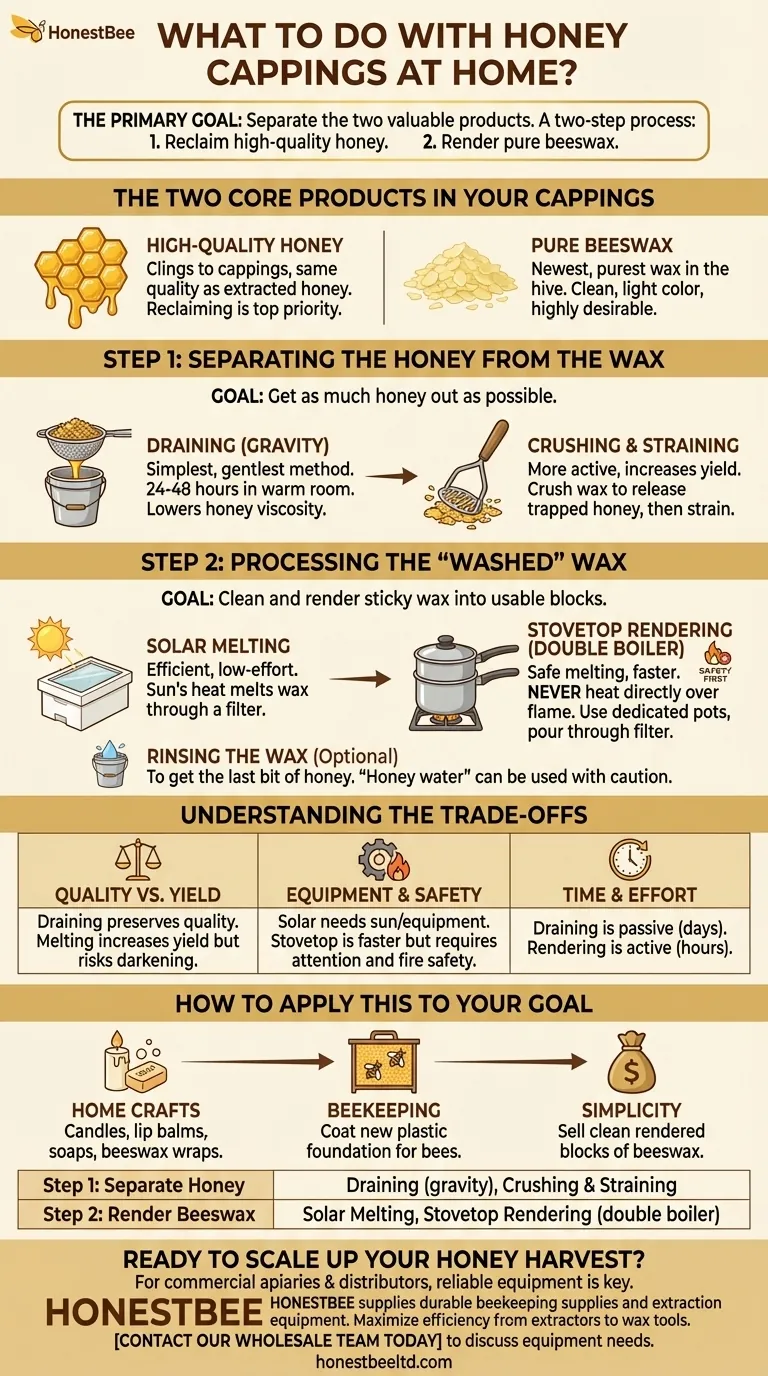 HonestBee

WHAT TO DO WITH HONEY CAPPINGS AT HOME?

THE PRIMARY GOAL: Separate the two valuable products. A two-step process:
1. Reclaim high-quality honey. 2. Render pure beeswax.

THE TWO CORE PRODUCTS IN YOUR CAPPINGS

HIGH-QUALITY HONEY
Clings to cappings, same quality as extracted honey. Reclaiming is top priority.

PURE BEESWAX
Newest, purest wax in the hive. Clean, light color, highly desirable.

STEP 1: SEPARATING THE HONEY FROM THE WAX

GOAL: Get as much honey out as possible.

DRAINING (GRAVITY)
Simplest, gentlest method. 24-48 hours in warm room. Lowers honey viscosity.

CRUSHING & STRAINING
More active, increases yield. Crush wax to release trapped honey, then strain.

STEP 2: PROCESSING THE "WASHED" WAX

GOAL: Clean and render sticky wax into usable blocks.

SOLAR MELTING
Efficient, low-effort. Sun's heat melts wax through a filter.

STOVETOP RENDERING (DOUBLE BOILER)
SAFETY FIRST
Safe melting, faster. NEVER heat directly over flame. Use dedicated pots, pour through filter.

RINSING THE WAX (Optional)
To get the last bit of honey. "Honey water" can be used with caution.

UNDERSTANDING THE TRADE-OFFS

| QUALITY VS. YIELD | EQUIPMENT & SAFETY | TIME & EFFORT |
|---|---|---|
| Draining preserves quality. Melting increases yield but risks darkening. | Solar needs sun/equipment. Stovetop is faster but requires attention and fire safety. | Draining is passive (days). Rendering is active (hours). |

HOW TO APPLY THIS TO YOUR GOAL

HOME CRAFTS
Candles, lip balms, soaps, beeswax wraps.

BEEKEEPING
Coat new plastic foundation for bees.

SIMPLICITY
Sell clean rendered blocks of beeswax.

| Step 1: Separate Honey | Draining (gravity), Crushing & Straining |
|---|---|
| Step 2: Render Beeswax | Solar Melting, Stovetop Rendering (double boiler) |

READY TO SCALE UP YOUR HONEY HARVEST?
For commercial apiaries & distributors, reliable equipment is key.
HONESTBEE HONESTBEE supplies durable beekeeping supplies and extraction equipment. Maximize efficiency from extractors to wax tools.
[CONTACT OUR WHOLESALE TEAM TODAY] to discuss equipment needs.
honestbeeltd.com