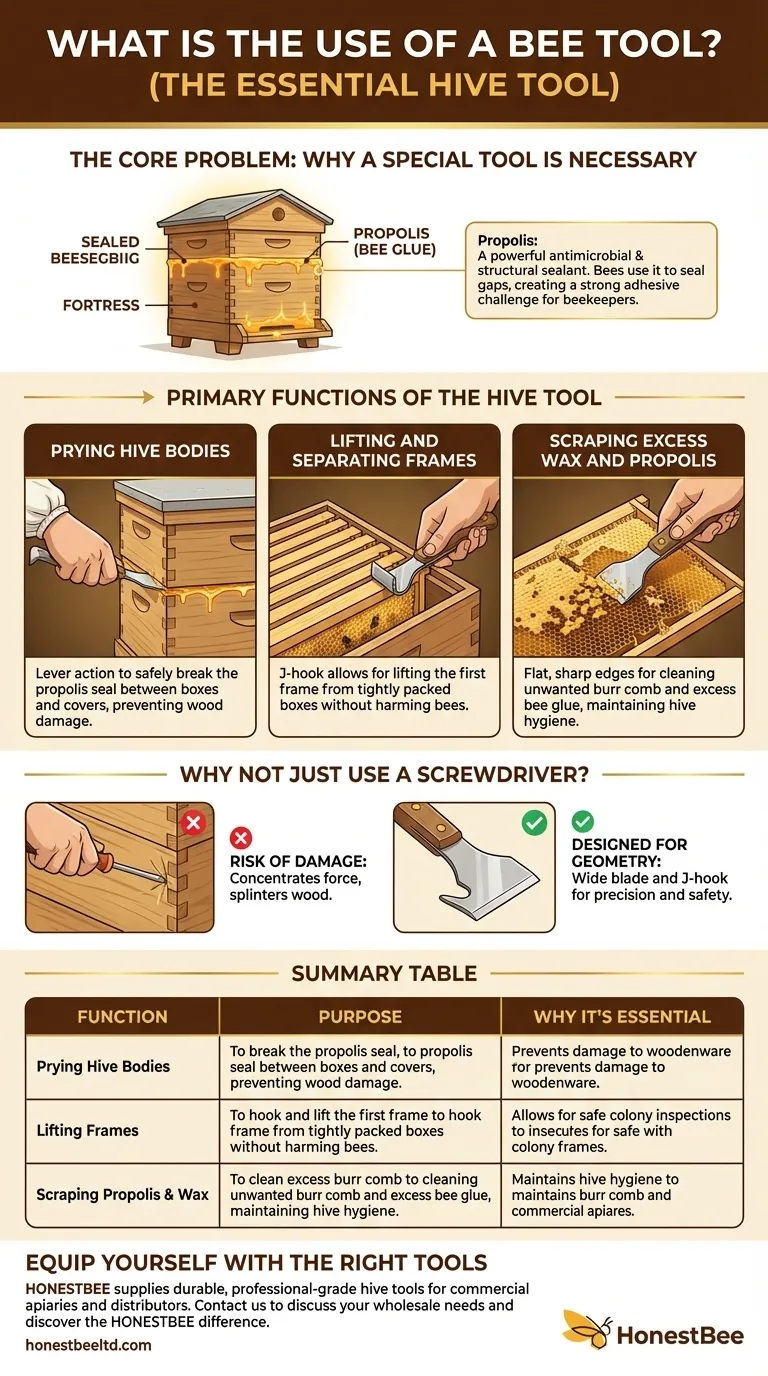 WHAT IS THE USE OF A BEE TOOL?
(THE ESSENTIAL HIVE TOOL)

THE CORE PROBLEM: WHY A SPECIAL TOOL IS NECESSARY

SEALED BEESEGBIIG

FORTRESS

PROPOLIS (BEE GLUE)

Propolis:
A powerful antimicrobial & structural sealant. Bees use it to seal gaps, creating a strong adhesive challenge for beekeepers.

PRIMARY FUNCTIONS OF THE HIVE TOOL

PRYING HIVE BODIES

Lever action to safely break the propolis seal between boxes and covers, preventing wood damage.

LIFTING AND SEPARATING FRAMES

J-hook allows for lifting the first frame from tightly packed boxes without harming bees.

SCRAPING EXCESS WAX AND PROPOLIS

Flat, sharp edges for cleaning unwanted burr comb and excess bee glue, maintaining hive hygiene.

WHY NOT JUST USE A SCREWDRIVER?

RISK OF DAMAGE:
Concentrates force, splinters wood.

DESIGNED FOR GEOMETRY:
Wide blade and J-hook for precision and safety.

SUMMARY TABLE

| FUNCTION | PURPOSE | WHY IT'S ESSENTIAL |
|---|---|---|
| Prying Hive Bodies | To break the propolis seal, to propolis seal between boxes and covers, preventing wood damage. | Prevents damage to woodenware for prevents damage to woodenware. |
| Lifting Frames | To hook and lift the first frame to hook frame from tightly packed boxes without harming bees. | Allows for safe colony inspections to insecutes for safe with colony frames. |
| Scraping Propolis & Wax | To clean excess burr comb to cleaning unwanted burr comb and excess bee glue, maintaining hive hygiene. | Maintains hive hygiene to maintains burr comb and commercial apiares. |

EQUIP YOURSELF WITH THE RIGHT TOOLS

HONESTBEE supplies durable, professional-grade hive tools for commercial apiaries and distributors. Contact us to discuss your wholesale needs and discover the HONESTBEE difference.

honestbeeltd.com

HonestBee