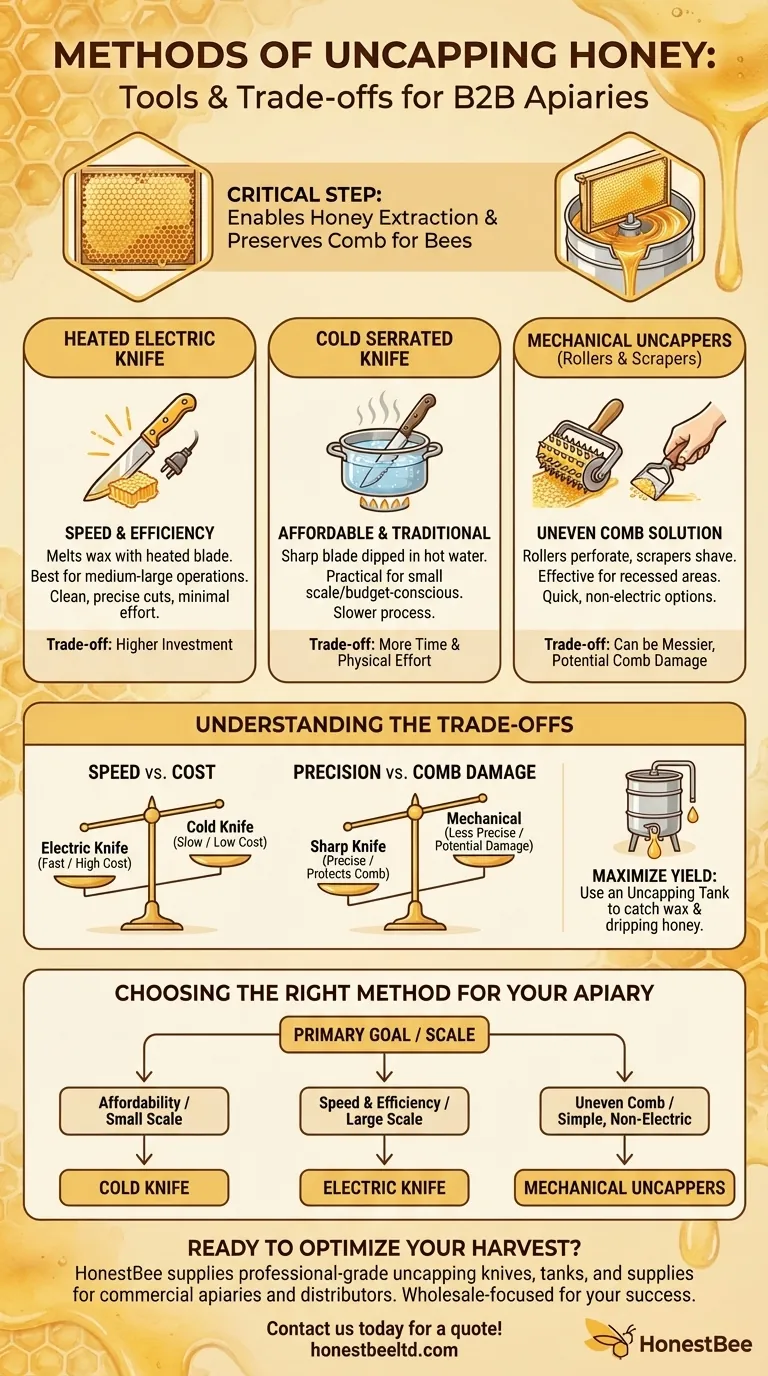 METHODS OF UNCAPPING HONEY:
Tools & Trade-offs for B2B Apiaries

CRITICAL STEP:
Enables Honey Extraction & Preserves Comb for Bees

HEATED ELECTRIC KNIFE

SPEED & EFFICIENCY
Melts wax with heated blade.
Best for medium-large operations.
Clean, precise cuts, minimal effort.

Trade-off: Higher Investment

COLD SERRATED KNIFE

AFFORDABLE & TRADITIONAL
Sharp blade dipped in hot water.
Practical for small scale/budget-conscious.
Slower process.

Trade-off: More Time & Physical Effort

MECHANICAL UNCAPPERS
(Rollers & Scrapers)

UNEVEN COMB SOLUTION
Rollers perforate, scrapers shave.
Effective for recessed areas.
Quick, non-electric options.

Trade-off: Can be Messier, Potential Comb Damage

UNDERSTANDING THE TRADE-OFFS

SPEED vs. COST
Electric Knife (Fast / High Cost)
Cold Knife (Slow / Low Cost)

PRECISION vs. COMB DAMAGE
Sharp Knife (Precise / Protects Comb)
Mechanical (Less Precise / Potential Damage)

MAXIMIZE YIELD:
Use an Uncapping Tank to catch wax & dripping honey.

CHOOSING THE RIGHT METHOD FOR YOUR APIARY

PRIMARY GOAL / SCALE

Affordability / Small Scale
COLD KNIFE

Speed & Efficiency / Large Scale
ELECTRIC KNIFE

Uneven Comb / Simple, Non-Electric
MECHANICAL UNCAPPERS

READY TO OPTIMIZE YOUR HARVEST?
HonestBee supplies professional-grade uncapping knives, tanks, and supplies for commercial apiaries and distributors. Wholesale-focused for your success.

Contact us today for a quote!
honestbeeltd.com

HonestBee