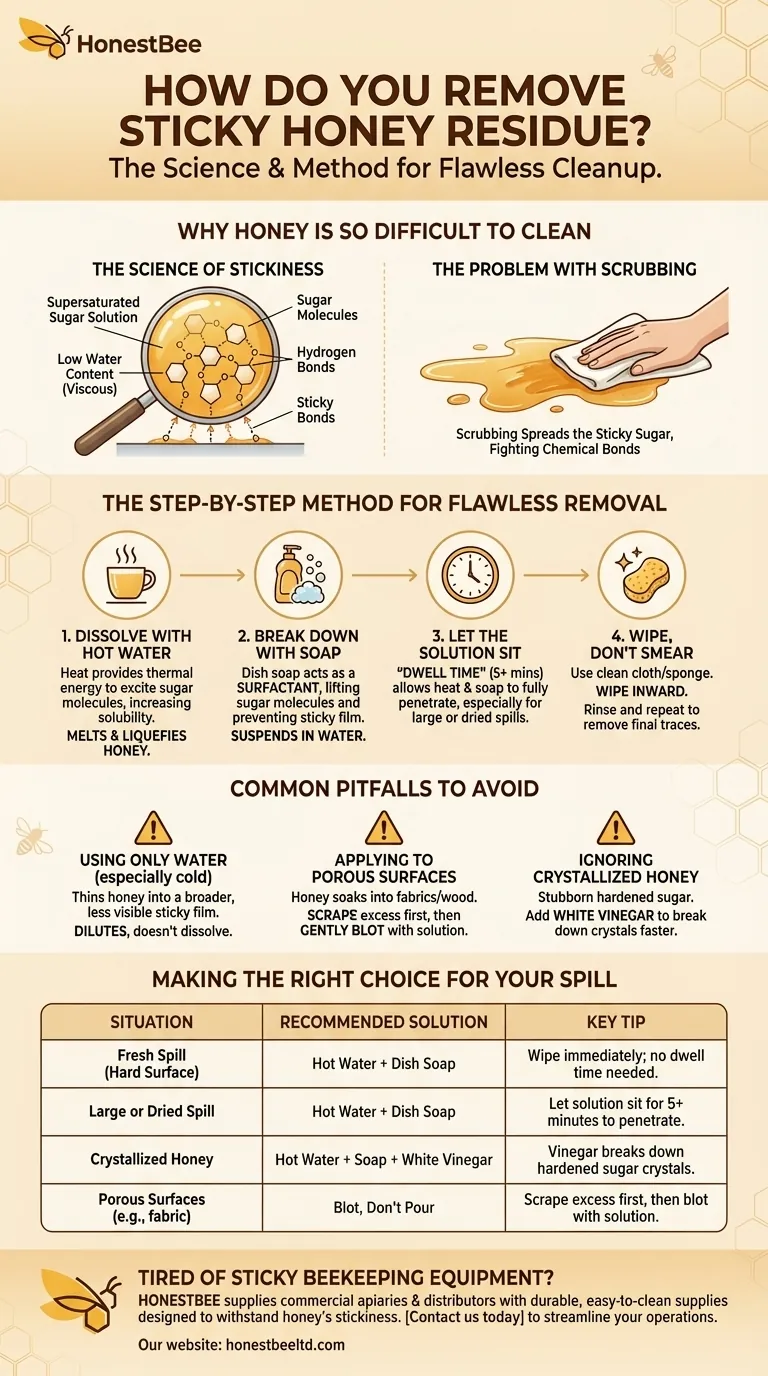 HonestBee

HOW DO YOU REMOVE STICKY HONEY RESIDUE?
The Science & Method for Flawless Cleanup.

WHY HONEY IS SO DIFFICULT TO CLEAN

THE SCIENCE OF STICKINESS

Supersaturated Sugar Solution
Low Water Content (Viscous)
Sugar Molecules
Hydrogen Bonds
Sticky Bonds

THE PROBLEM WITH SCRUBBING

Scrubbing Spreads the Sticky Sugar, Fighting Chemical Bonds

THE STEP-BY-STEP METHOD FOR FLAWLESS REMOVAL

1. DISSOLVE WITH HOT WATER
Heat provides thermal energy to excite sugar molecules, increasing solubility.
MELTS & LIQUEFIES HONEY.

2. BREAK DOWN WITH SOAP
Dish soap acts as a SURFACTANT, lifting sugar molecules and preventing sticky film.
SUSPENDS IN WATER.

3. LET THE SOLUTION SIT
"DWELL TIME" (5+ mins) allows heat & soap to fully penetrate, especially for large or dried spills.

4. WIPE, DON'T SMEAR
Use clean cloth/sponge.
WIPE INWARD.
Rinse and repeat to remove final traces.

COMMON PITFALLS TO AVOID

USING ONLY WATER (especially cold)
Thins honey into a broader, less visible sticky film.
DILUTES, doesn't dissolve.

APPLYING TO POROUS SURFACES
Honey soaks into fabrics/wood.
SCRAPE excess first, then GENTLY BLOT with solution.

IGNORING CRYSTALLIZED HONEY
Stubborn hardened sugar.
Add WHITE VINEGAR to break down crystals faster.

MAKING THE RIGHT CHOICE FOR YOUR SPILL

| SITUATION | RECOMMENDED SOLUTION | KEY TIP |
|---|---|---|
| Fresh Spill (Hard Surface) | Hot Water + Dish Soap | Wipe immediately; no dwell time needed. |
| Large or Dried Spill | Hot Water + Dish Soap | Let solution sit for 5+ minutes to penetrate. |
| Crystallized Honey | Hot Water + Soap + White Vinegar | Vinegar breaks down hardened sugar crystals. |
| Porous Surfaces (e.g., fabric) | Blot, Don't Pour | Scrape excess first, then blot with solution. |

TIRED OF STICKY BEEKEEPING EQUIPMENT?
HONESTBEE supplies commercial apiaries & distributors with durable, easy-to-clean supplies designed to withstand honey's stickiness. [Contact us today] to streamline your operations.

Our website: honestbeeltd.com