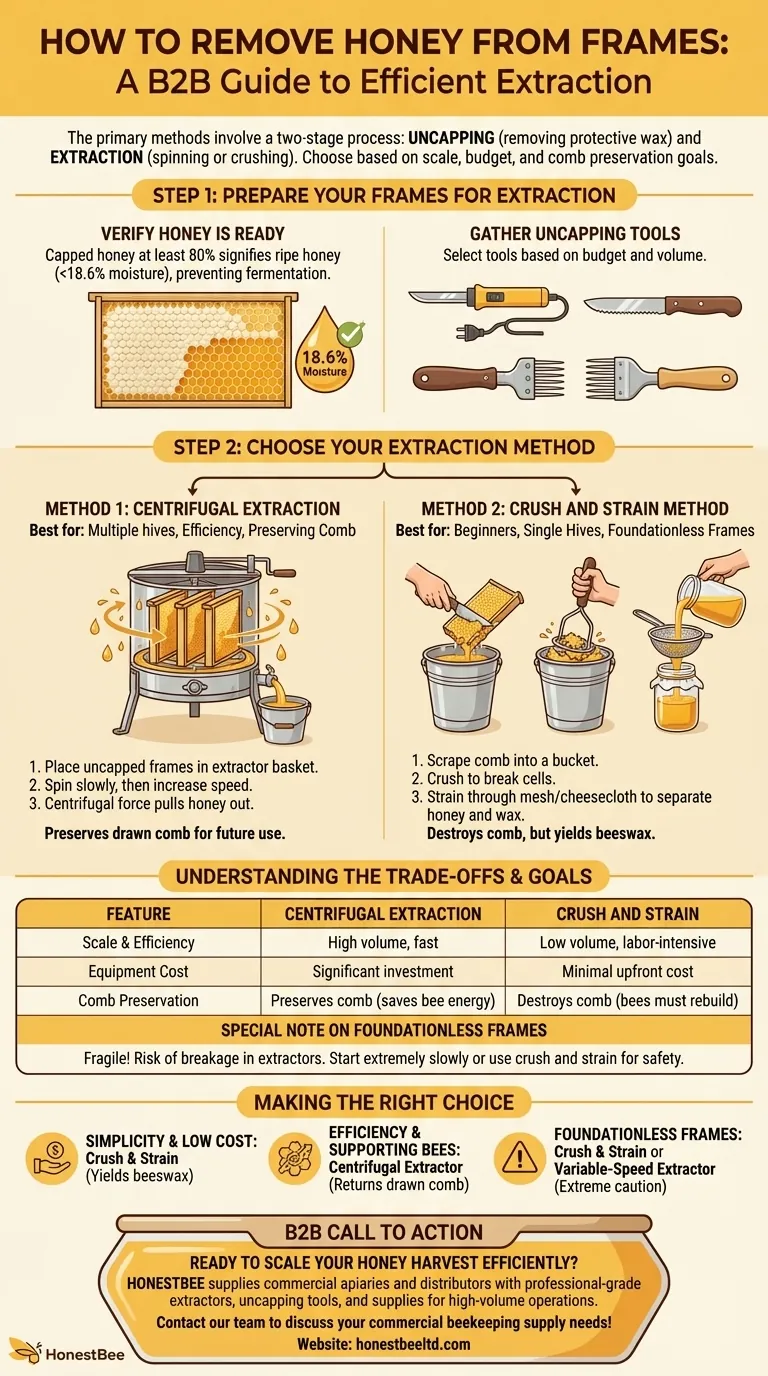 HOW TO REMOVE HONEY FROM FRAMES:
A B2B Guide to Efficient Extraction

The primary methods involve a two-stage process: UNCAPPING (removing protective wax) and EXTRACTION (spinning or crushing). Choose based on scale, budget, and comb preservation goals.

STEP 1: PREPARE YOUR FRAMES FOR EXTRACTION

VERIFY HONEY IS READY
Capped honey at least 80% signifies ripe honey (<18.6% moisture), preventing fermentation.

18.6% Moisture

GATHER UNCAPPING TOOLS
Select tools based on budget and volume.

STEP 2: CHOOSE YOUR EXTRACTION METHOD

METHOD 1: CENTRIFUGAL EXTRACTION
Best for: Multiple hives, Efficiency, Preserving Comb

1. Place uncapped frames in extractor basket.
2. Spin slowly, then increase speed.
3. Centrifugal force pulls honey out.

Preserves drawn comb for future use.

METHOD 2: CRUSH AND STRAIN METHOD
Best for: Beginners, Single Hives, Foundationless Frames

1. Scrape comb into a bucket.
2. Crush to break cells.
3. Strain through mesh/cheesecloth to separate honey and wax.
Destroys comb, but yields beeswax.

UNDERSTANDING THE TRADE-OFFS & GOALS

| FEATURE | CENTRIFUGAL EXTRACTION | CRUSH AND STRAIN |
|---|---|---|
| Scale & Efficiency | High volume, fast | Low volume, labor-intensive |
| Equipment Cost | Significant investment | Minimal upfront cost |
| Comb Preservation | Preserves comb (saves bee energy) | Destroys comb (bees must rebuild) |

SPECIAL NOTE ON FOUNDATIONLESS FRAMES
Fragile! Risk of breakage in extractors. Start extremely slowly or use crush and strain for safety.

MAKING THE RIGHT CHOICE

SIMPLICITY & LOW COST: Crush & Strain (Yields beeswax)

EFFICIENCY & SUPPORTING BEES: Centrifugal Extractor (Returns drawn comb)

FOUNDATIONLESS FRAMES: Crush & Strain or Variable-Speed Extractor (Extreme caution)

B2B CALL TO ACTION
READY TO SCALE YOUR HONEY HARVEST EFFICIENTLY?
HONESTBEE supplies commercial apiaries and distributors with professional-grade extractors, uncapping tools, and supplies for high-volume operations.
Contact our team to discuss your commercial beekeeping supply needs!
Website: honestbeeltd.com

HonestBee