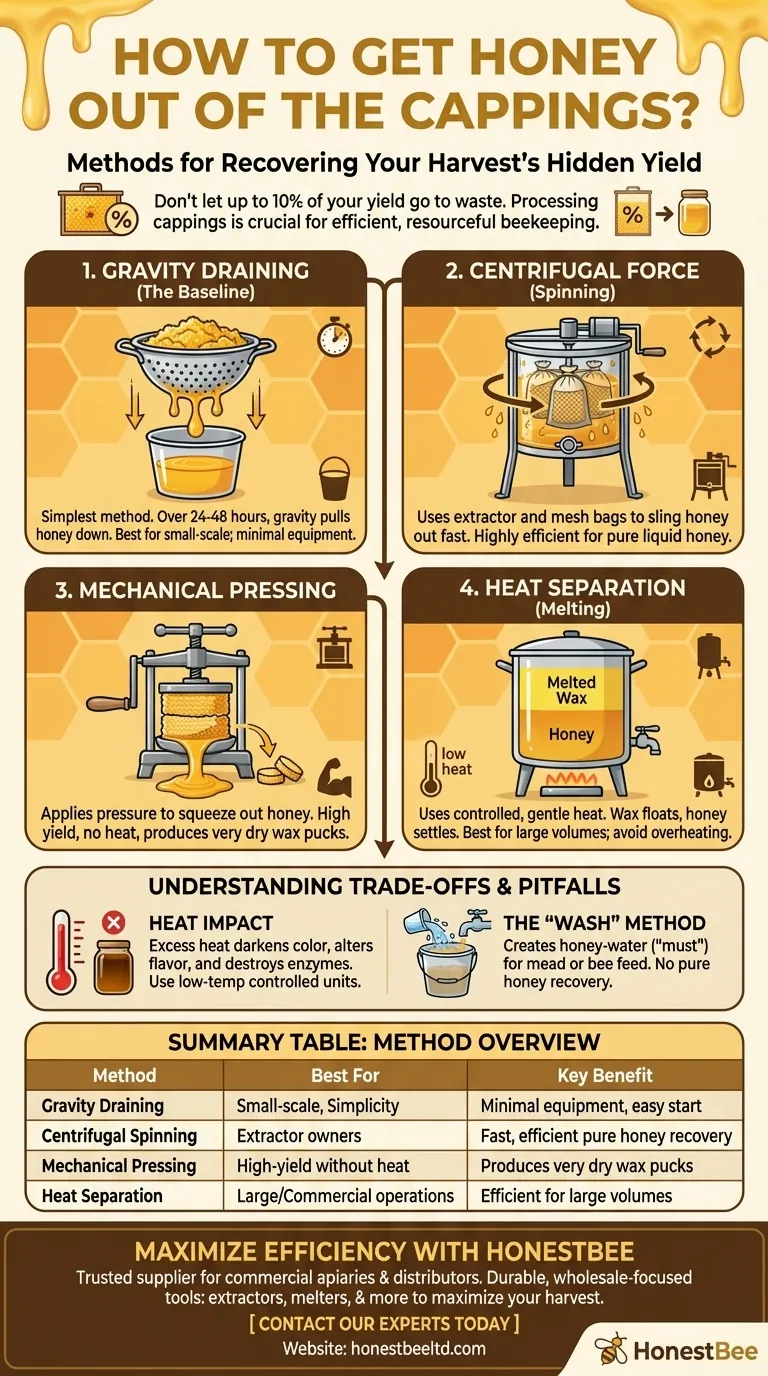 HOW TO GET HONEY OUT OF THE CAPPINGS?

Methods for Recovering Your Harvest's Hidden Yield

%

Don't let up to 10% of your yield go to waste. Processing cappings is crucial for efficient, resourceful beekeeping.

%

1. GRAVITY DRAINING
(The Baseline)

Simplest method. Over 24-48 hours, gravity pulls honey down. Best for small-scale; minimal equipment.

2. CENTRIFUGAL FORCE
(Spinning)

Uses extractor and mesh bags to sling honey out fast. Highly efficient for pure liquid honey.

3. MECHANICAL PRESSING

Applies pressure to squeeze out honey. High yield, no heat, produces very dry wax pucks.

4. HEAT SEPARATION
(Melting)

Melted Wax

Honey

low heat

Uses controlled, gentle heat. Wax floats, honey settles. Best for large volumes; avoid overheating.

UNDERSTANDING TRADE-OFFS & PITFALLS

HEAT IMPACT
Excess heat darkens color, alters flavor, and destroys enzymes. Use low-temp controlled units.

THE "WASH" METHOD
Creates honey-water ("must") for mead or bee feed. No pure honey recovery.

SUMMARY TABLE: METHOD OVERVIEW

| Method | Best For | Key Benefit |
|---|---|---|
| Gravity Draining | Small-scale, Simplicity | Minimal equipment, easy start |
| Centrifugal Spinning | Extractor owners | Fast, efficient pure honey recovery |
| Mechanical Pressing | High-yield without heat | Produces very dry wax pucks |
| Heat Separation | Large/Commercial operations | Efficient for large volumes |

MAXIMIZE EFFICIENCY WITH HONESTBEE
Trusted supplier for commercial apiaries & distributors. Durable, wholesale-focused tools: extractors, melters, & more to maximize your harvest.
[ CONTACT OUR EXPERTS TODAY ]
Website: honestbeeltd.com

HonestBee