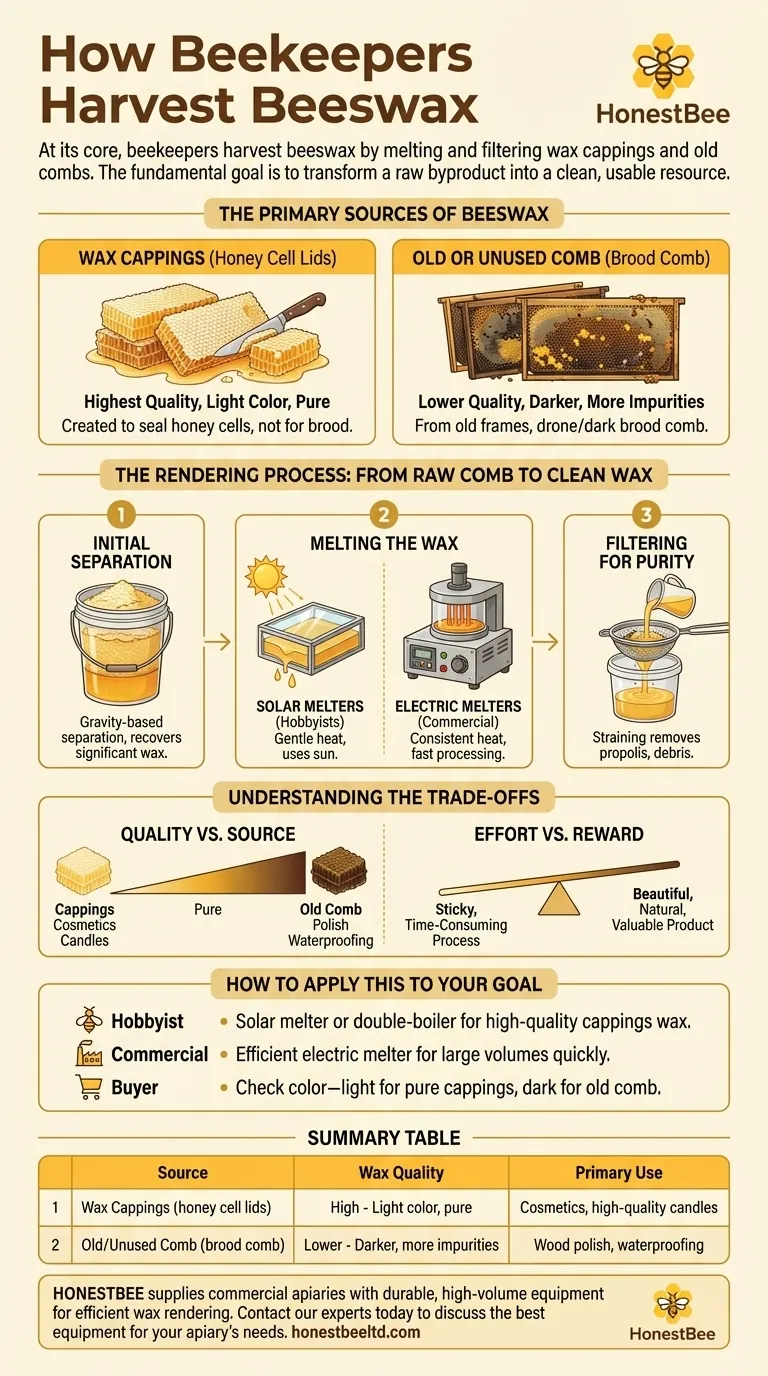 How Beekeepers Harvest Beeswax

HonestBee

At its core, beekeepers harvest beeswax by melting and filtering wax cappings and old combs. The fundamental goal is to transform a raw byproduct into a clean, usable resource.

THE PRIMARY SOURCES OF BEESWAX

WAX CAPPINGS (Honey Cell Lids)

Highest Quality, Light Color, Pure
Created to seal honey cells, not for brood.

OLD OR UNUSED COMB (Brood Comb)

Lower Quality, Darker, More Impurities
From old frames, drone/dark brood comb.

THE RENDERING PROCESS: FROM RAW COMB TO CLEAN WAX

1
INITIAL SEPARATION
Gravity-based separation, recovers significant wax.

2
MELTING THE WAX
SOLAR MELTERS (Hobbyists) Gentle heat, uses sun.
ELECTRIC MELTERS (Commercial) Consistent heat, fast processing.

3
FILTERING FOR PURITY
Straining removes propolis, debris.

UNDERSTANDING THE TRADE-OFFS

QUALITY VS. SOURCE
Cappings Cosmetics Candles
Pure
Old Comb Polish Waterproofing

EFFORT VS. REWARD
Sticky, Time-Consuming Process
Beautiful, Natural, Valuable Product

HOW TO APPLY THIS TO YOUR GOAL

Hobbyist • Solar melter or double-boiler for high-quality cappings wax.
Commercial • Efficient electric melter for large volumes quickly.
Buyer • Check color—light for pure cappings, dark for old comb.

SUMMARY TABLE

| | Source | Wax Quality | Primary Use |
|---|---|---|---|
| 1 | Wax Cappings (honey cell lids) | High - Light color, pure | Cosmetics, high-quality candles |
| 2 | Old/Unused Comb (brood comb) | Lower - Darker, more impurities | Wood polish, waterproofing |

HONESTBEE supplies commercial apiaries with durable, high-volume equipment for efficient wax rendering. Contact our experts today to discuss the best equipment for your apiary's needs. honestbeeltd.com

HonestBee