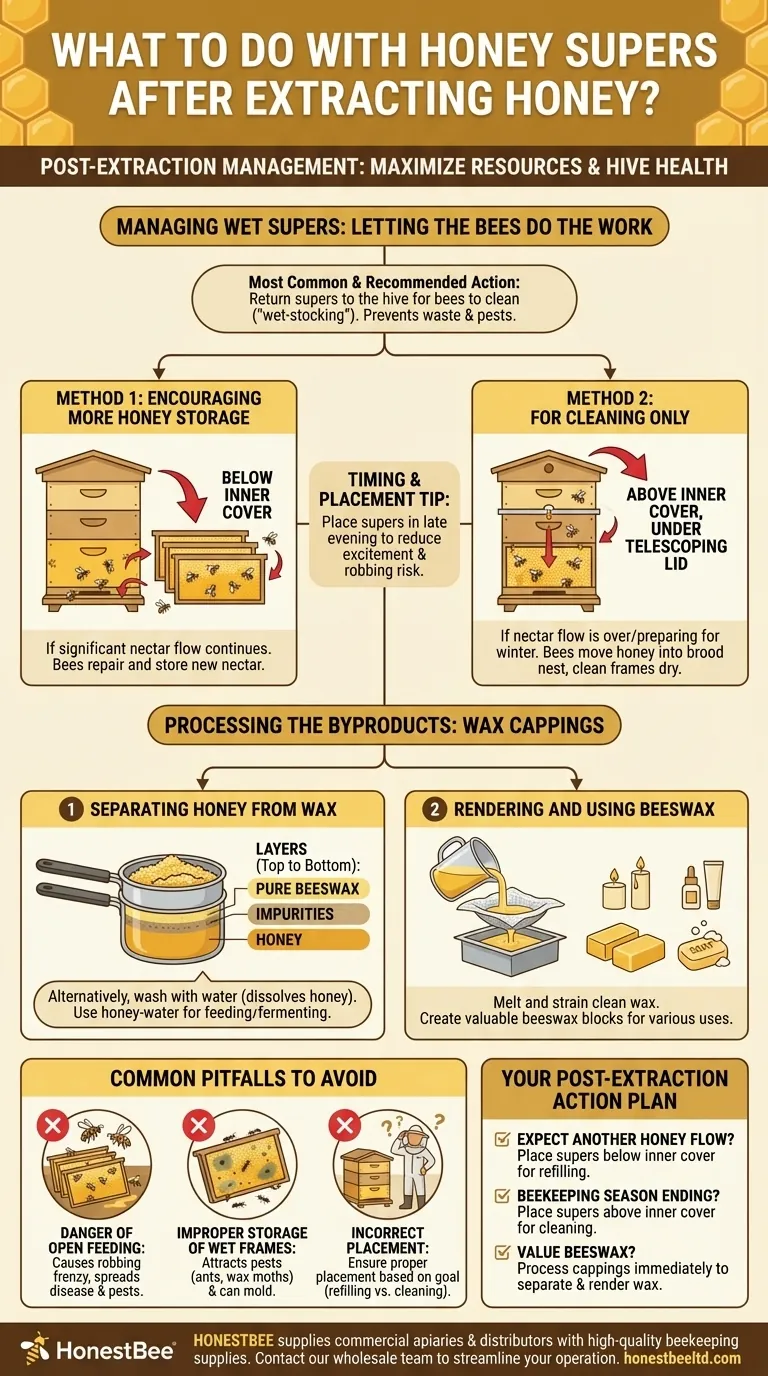 WHAT TO DO WITH HONEY SUPERS AFTER EXTRACTING HONEY?

POST-EXTRACTION MANAGEMENT: MAXIMIZE RESOURCES & HIVE HEALTH

MANAGING WET SUPERS: LETTING THE BEES DO THE WORK

Most Common & Recommended Action: Return supers to the hive for bees to clean ("wet-stocking"). Prevents waste & pests.

METHOD 1: ENCOURAGING MORE HONEY STORAGE

BELOW INNER COVER

If significant nectar flow continues. Bees repair and store new nectar.

TIMING & PLACEMENT TIP: Place supers in late evening to reduce excitement & robbing risk.

METHOD 2: FOR CLEANING ONLY

ABOVE INNER COVER, UNDER TELESCOPING LID

If nectar flow is over/preparing for winter. Bees move honey into brood nest, clean frames dry.

PROCESSING THE BYPRODUCTS: WAX CAPPINGS

1 SEPARATING HONEY FROM WAX

LAYERS (Top to Bottom):
PURE BEESWAX
IMPURITIES
HONEY

Alternatively, wash with water (dissolves honey). Use honey-water for feeding/fermenting.

2 RENDERING AND USING BEESWAX

Melt and strain clean wax. Create valuable beeswax blocks for various uses.

COMMON PITFALLS TO AVOID

DANGER OF OPEN FEEDING: Causes robbing frenzy, spreads disease & pests.

IMPROPER STORAGE OF WET FRAMES: Attracts pests (ants, wax moths) & can mold.

INCORRECT PLACEMENT: Ensure proper placement based on goal (refilling vs. cleaning).

YOUR POST-EXTRACTION ACTION PLAN

EXPECT ANOTHER HONEY FLOW? Place supers below inner cover for refilling.

BEEKEEPING SEASON ENDING? Place supers above inner cover for cleaning.

VALUE BEESWAX? Process cappings immediately to separate & render wax.

HonestBee

HONESTBEE supplies commercial apiaries & distributors with high-quality beekeeping supplies. Contact our wholesale team to streamline your operation. honestbeeltd.com