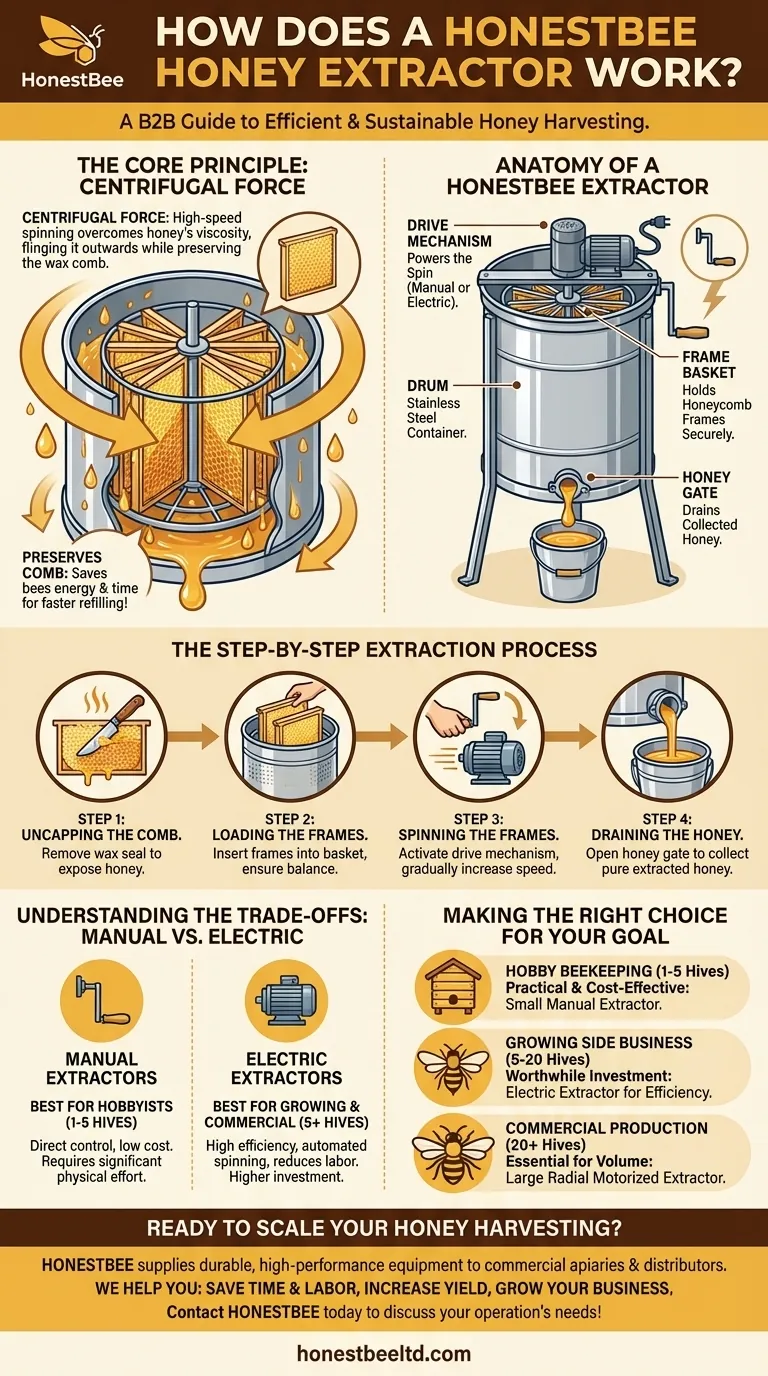 HonestBee

HOW DOES A HONESTBEE HONEY EXTRACTOR WORK?

A B2B Guide to Efficient & Sustainable Honey Harvesting.

THE CORE PRINCIPLE: CENTRIFUGAL FORCE

CENTRIFUGAL FORCE: High-speed spinning overcomes honey's viscosity, flinging it outwards while preserving the wax comb.

PRESERVES COMB: Saves bees energy & time for faster refilling!

ANATOMY OF A HONESTBEE EXTRACTOR

DRIVE MECHANISM Powers the Spin (Manual or Electric).

DRUM Stainless Steel Container.

FRAME BASKET Holds Honeycomb Frames Securely.

HONEY GATE Drains Collected Honey.

THE STEP-BY-STEP EXTRACTION PROCESS

STEP 1: UNCAPPING THE COMB. Remove wax seal to expose honey.

STEP 2: LOADING THE FRAMES. Insert frames into basket, ensure balance.

STEP 3: SPINNING THE FRAMES. Activate drive mechanism, gradually increase speed.

STEP 4: DRAINING THE HONEY. Open honey gate to collect pure extracted honey.

UNDERSTANDING THE TRADE-OFFS: MANUAL VS. ELECTRIC

MANUAL EXTRACTORS

BEST FOR HOBBYISTS (1-5 HIVES)

Direct control, low cost. Requires significant physical effort.

ELECTRIC EXTRACTORS

BEST FOR GROWING & COMMERCIAL (5+ HIVES)

High efficiency, automated spinning, reduces labor. Higher investment.

MAKING THE RIGHT CHOICE FOR YOUR GOAL

HOBBY BEEKEEPING (1-5 Hives)
Practical & Cost-Effective:
Small Manual Extractor.

GROWING SIDE BUSINESS (5-20 Hives)
Worthwhile Investment:
Electric Extractor for Efficiency.

COMMERCIAL PRODUCTION (20+ Hives)
Essential for Volume:
Large Radial Motorized Extractor.

READY TO SCALE YOUR HONEY HARVESTING?

HONESTBEE supplies durable, high-performance equipment to commercial apiaries & distributors.
WE HELP YOU: SAVE TIME & LABOR, INCREASE YIELD, GROW YOUR BUSINESS.
Contact HONESTBEE today to discuss your operation's needs!

honestbeeltd.com