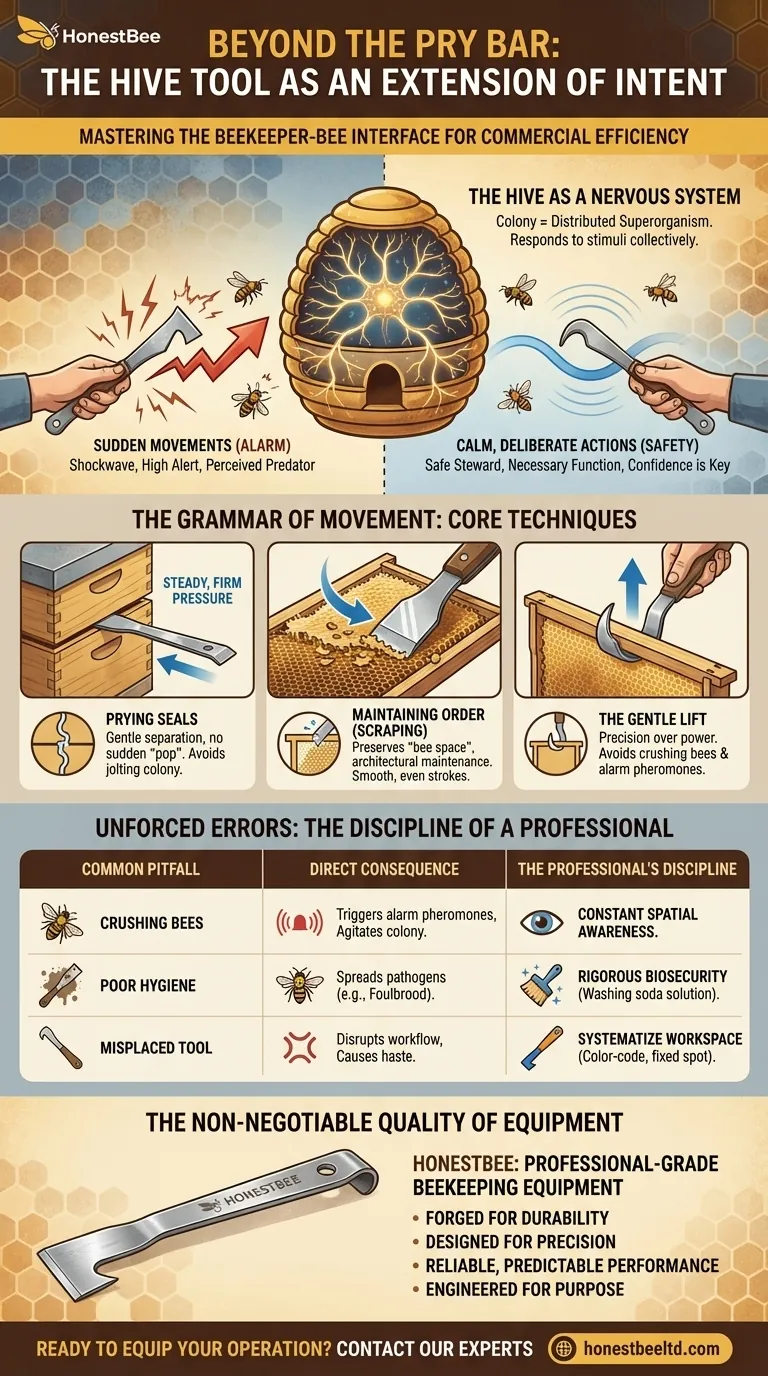 HonestBee

BEYOND THE PRY BAR:
THE HIVE TOOL AS AN EXTENSION OF INTENT

MASTERING THE BEEKEEPER-BEE INTERFACE FOR COMMERCIAL EFFICIENCY

THE HIVE AS A NERVOUS SYSTEM
Colony = Distributed Superorganism. Responds to stimuli collectively.

SUDDEN MOVEMENTS (ALARM)
Shockwave, High Alert, Perceived Predator

CALM, DELIBERATE ACTIONS (SAFETY)
Safe Steward, Necessary Function, Confidence is Key

THE GRAMMAR OF MOVEMENT: CORE TECHNIQUES

STEADY, FIRM PRESSURE

PRYING SEALS
Gentle separation, no sudden "pop". Avoids jolting colony.

MAINTAINING ORDER (SCRAPING)
Preserves "bee space", architectural maintenance. Smooth, even strokes.

THE GENTLE LIFT
Precision over power. Avoids crushing bees & alarm pheromones.

UNFORCED ERRORS: THE DISCIPLINE OF A PROFESSIONAL

| COMMON PITFALL | DIRECT CONSEQUENCE | THE PROFESSIONAL'S DISCIPLINE |
|---|---|---|
| CRUSHING BEES | Triggers alarm pheromones, Agitates colony. | CONSTANT SPATIAL AWARENESS. |
| POOR HYGIENE | Spreads pathogens (e.g., Foulbrood). | RIGOROUS BIOSECURITY (Washing soda solution). |
| MISPLACED TOOL | Disrupts workflow, Causes haste. | SYSTEMATIZE WORKSPACE (Color-code, fixed spot). |

THE NON-NEGOTIABLE QUALITY OF EQUIPMENT

HONESTBEE

HONESTBEE: PROFESSIONAL-GRADE BEEKEEPING EQUIPMENT
• FORGED FOR DURABILITY
• DESIGNED FOR PRECISION
• RELIABLE, PREDICTABLE PERFORMANCE
• ENGINEERED FOR PURPOSE

READY TO EQUIP YOUR OPERATION? CONTACT OUR EXPERTS honestbeeltd.com