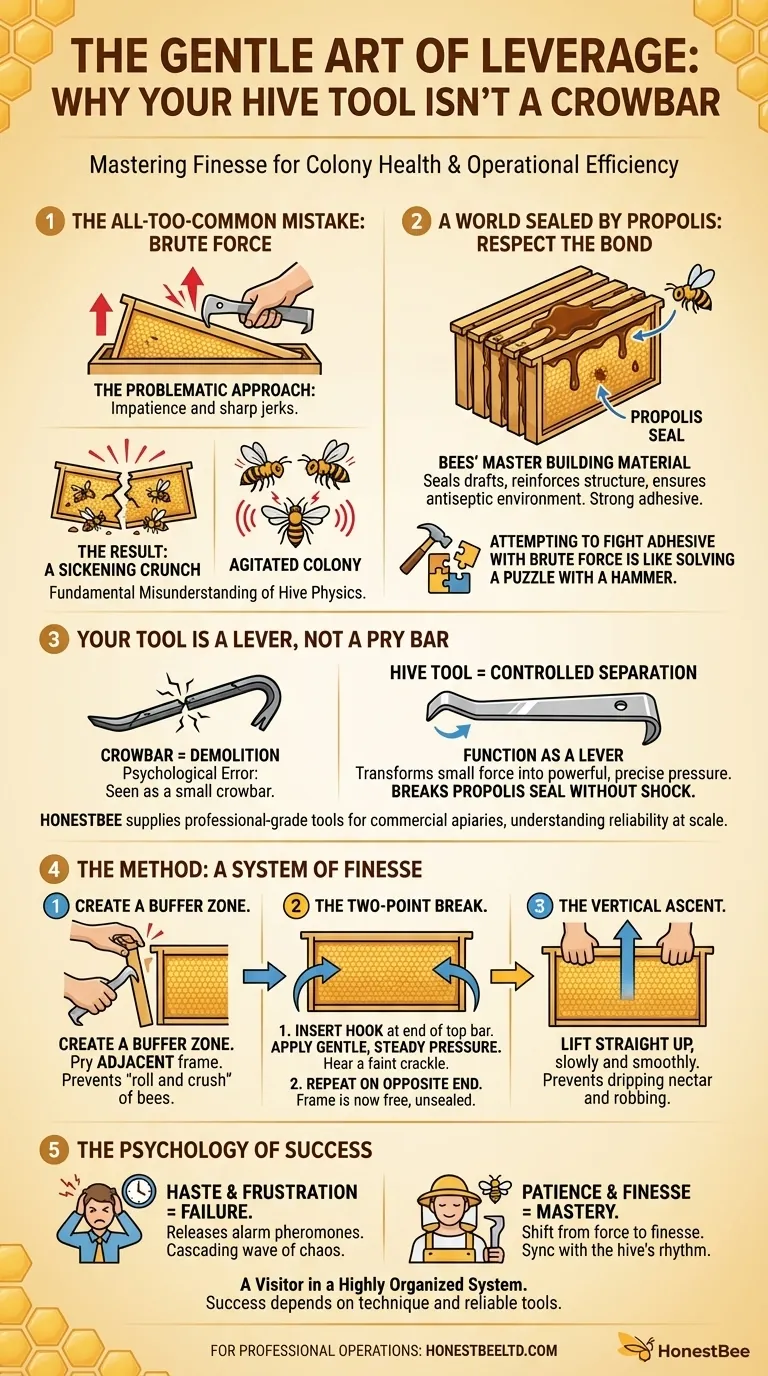 THE GENTLE ART OF LEVERAGE: WHY YOUR HIVE TOOL ISN'T A CROWBAR

Mastering Finesse for Colony Health & Operational Efficiency

1 THE ALL-TOO-COMMON MISTAKE: BRUTE FORCE

THE PROBLEMATIC APPROACH: Impatience and sharp jerks.

THE RESULT: A SICKENING CRUNCH

AGITATED COLONY

Fundamental Misunderstanding of Hive Physics.

2 A WORLD SEALED BY PROPOLIS: RESPECT THE BOND

PROPOLIS SEAL

BEES' MASTER BUILDING MATERIAL
Seals drafts, reinforces structure, ensures antiseptic environment. Strong adhesive.

ATTEMPTING TO FIGHT ADHESIVE WITH BRUTE FORCE IS LIKE SOLVING A PUZZLE WITH A HAMMER.

3 YOUR TOOL IS A LEVER, NOT A PRY BAR

CROWBAR = DEMOLITION
Psychological Error: Seen as a small crowbar.

HIVE TOOL = CONTROLLED SEPARATION

FUNCTION AS A LEVER
Transforms small force into powerful, precise pressure.
BREAKS PROPOLIS SEAL WITHOUT SHOCK.

HONESTBEE supplies professional-grade tools for commercial apiaries, understanding reliability at scale.

4 THE METHOD: A SYSTEM OF FINESSE

1 CREATE A BUFFER ZONE.

CREATE A BUFFER ZONE. Pry ADJACENT frame. Prevents "roll and crush" of bees.

2 THE TWO-POINT BREAK.

1. INSERT HOOK at end of top bar. APPLY GENTLE, STEADY PRESSURE. Hear a faint crackle.
2. REPEAT ON OPPOSITE END. Frame is now free, unsealed.

3 THE VERTICAL ASCENT.

LIFT STRAIGHT UP, slowly and smoothly. Prevents dripping nectar and robbing.

5 THE PSYCHOLOGY OF SUCCESS

HASTE & FRUSTRATION = FAILURE.
Releases alarm pheromones. Cascading wave of chaos.

PATIENCE & FINESSE = MASTERY.
Shift from force to finesse. Sync with the hive's rhythm.

A Visitor in a Highly Organized System.
Success depends on technique and reliable tools.

FOR PROFESSIONAL OPERATIONS: HONESTBEELTD.COM

HonestBee