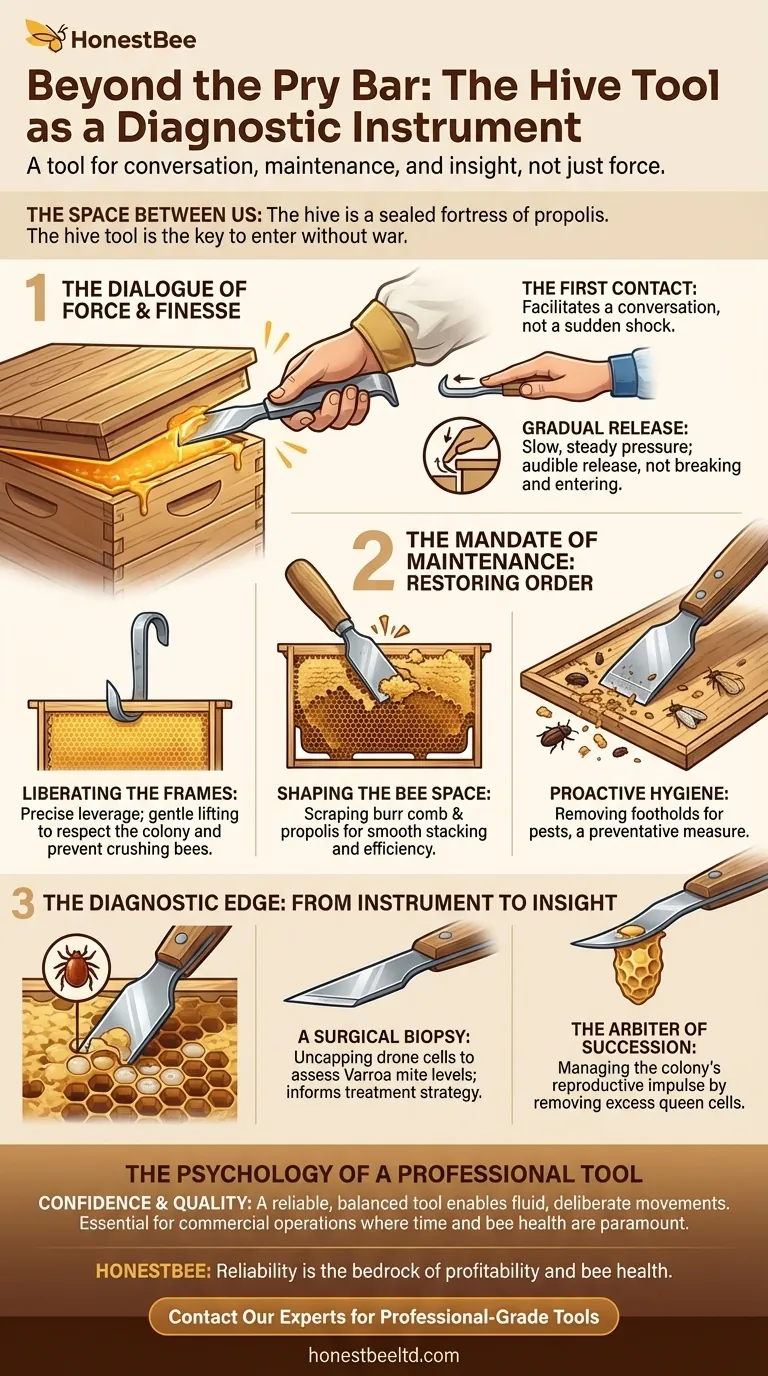 HonestBee

Beyond the Pry Bar: The Hive Tool as a Diagnostic Instrument

A tool for conversation, maintenance, and insight, not just force.

THE SPACE BETWEEN US: The hive is a sealed fortress of propolis. The hive tool is the key to enter without war.

1 THE DIALOGUE OF FORCE & FINESSE

THE FIRST CONTACT: Facilitates a conversation, not a sudden shock.

GRADUAL RELEASE: Slow, steady pressure; audible release, not breaking and entering.

2 THE MANDATE OF MAINTENANCE: RESTORING ORDER

LIBERATING THE FRAMES: Precise leverage; gentle lifting to respect the colony and prevent crushing bees.

SHAPING THE BEE SPACE: Scraping burr comb & propolis for smooth stacking and efficiency.

PROACTIVE HYGIENE: Removing footholds for pests, a preventative measure.

3 THE DIAGNOSTIC EDGE: FROM INSTRUMENT TO INSIGHT

A SURGICAL BIOPSY: Uncapping drone cells to assess Varroa mite levels; informs treatment strategy.

THE ARBITER OF SUCCESSION: Managing the colony's reproductive impulse by removing excess queen cells.

THE PSYCHOLOGY OF A PROFESSIONAL TOOL

CONFIDENCE & QUALITY: A reliable, balanced tool enables fluid, deliberate movements. Essential for commercial operations where time and bee health are paramount.

HONESTBEE: Reliability is the bedrock of profitability and bee health.

Contact Our Experts for Professional-Grade Tools

honestbeeltd.com