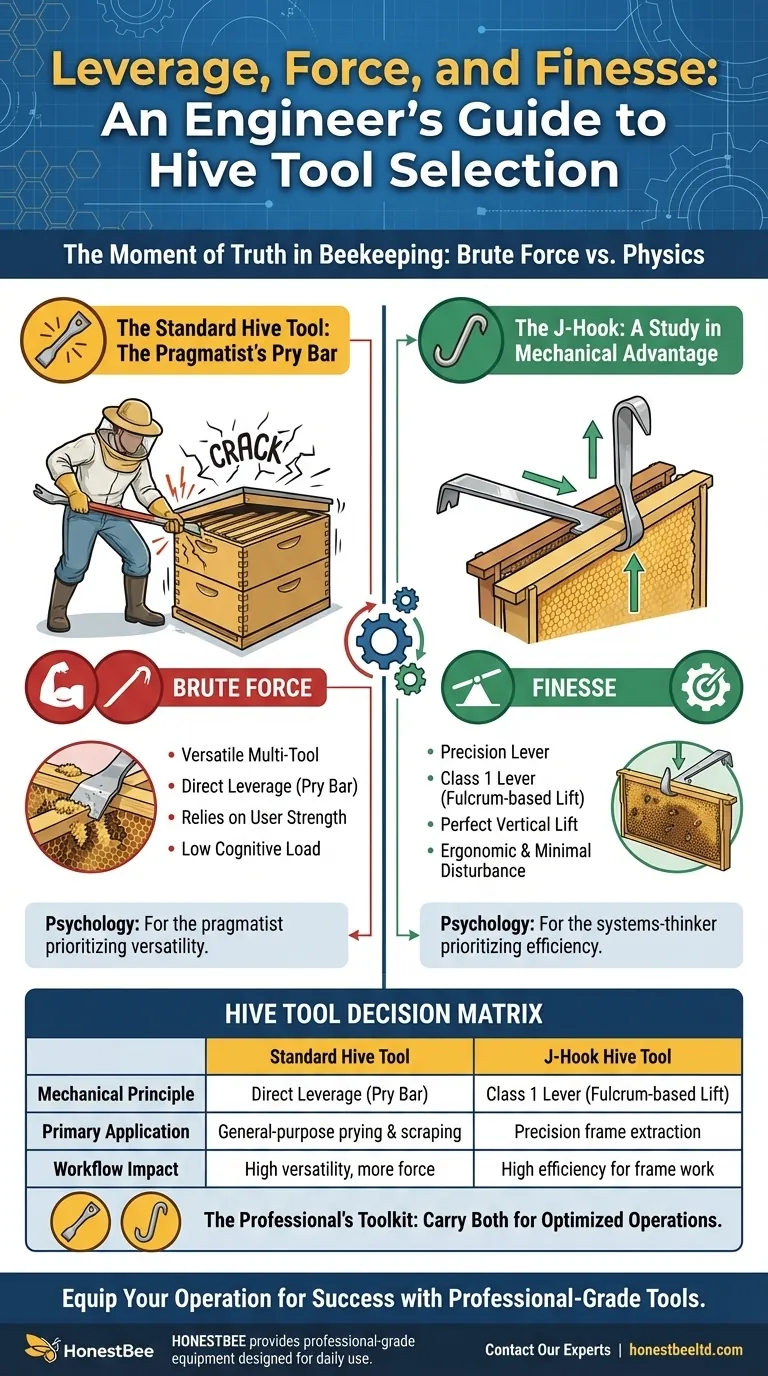 Leverage, Force, and Finesse: An Engineer's Guide to Hive Tool Selection

The Moment of Truth in Beekeeping: Brute Force vs. Physics

The Standard Hive Tool: The Pragmatist's Pry Bar

CRACK

BRUTE FORCE

- Versatile Multi-Tool
- Direct Leverage (Pry Bar)
- Relies on User Strength
- Low Cognitive Load

Psychology: For the pragmatist prioritizing versatility.

The J-Hook: A Study in Mechanical Advantage

FINESSE

- Precision Lever
- Class 1 Lever (Fulcrum-based Lift)
- Perfect Vertical Lift
- Ergonomic & Minimal Disturbance

Psychology: For the systems-thinker prioritizing efficiency.

HIVE TOOL DECISION MATRIX

| | Standard Hive Tool | J-Hook Hive Tool |
|---|---|---|
| Mechanical Principle | Direct Leverage (Pry Bar) | Class 1 Lever (Fulcrum-based Lift) |
| Primary Application | General-purpose prying & scraping | Precision frame extraction |
| Workflow Impact | High versatility, more force | High efficiency for frame work |

The Professional's Toolkit: Carry Both for Optimized Operations.

Equip Your Operation for Success with Professional-Grade Tools.

HonestBee

HONESTBEE provides professional-grade equipment designed for daily use.

Contact Our Experts | honestbeeltd.com