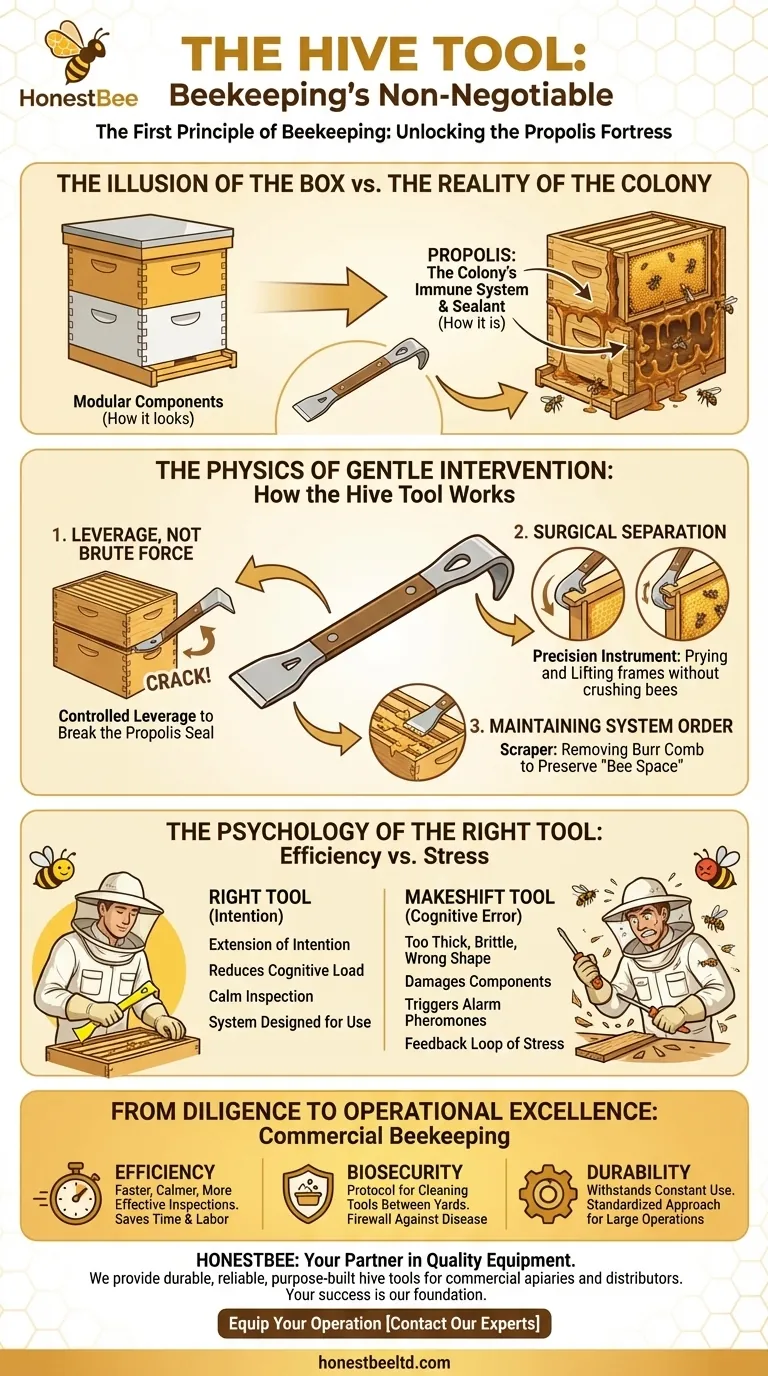 HonestBee

THE HIVE TOOL: Beekeeping's Non-Negotiable

The First Principle of Beekeeping: Unlocking the Propolis Fortress

THE ILLUSION OF THE BOX vs. THE REALITY OF THE COLONY

Modular Components (How it looks)

PROPOLIS: The Colony's Immune System & Sealant (How it is)

THE PHYSICS OF GENTLE INTERVENTION: How the Hive Tool Works

1. LEVERAGE, NOT BRUTE FORCE

CRACK!

Controlled Leverage to Break the Propolis Seal

2. SURGICAL SEPARATION

Precision Instrument: Prying and Lifting frames without crushing bees

3. MAINTAINING SYSTEM ORDER

Scraper: Removing Burr Comb to Preserve "Bee Space"

THE PSYCHOLOGY OF THE RIGHT TOOL: Efficiency vs. Stress

RIGHT TOOL (Intention)

Extension of Intention

Reduces Cognitive Load

Calm Inspection

System Designed for Use

MAKESHIFT TOOL (Cognitive Error)

Too Thick, Brittle, Wrong Shape

Damages Components

Triggers Alarm Pheromones

Feedback Loop of Stress

FROM DILIGENCE TO OPERATIONAL EXCELLENCE: Commercial Beekeeping

EFFICIENCY
Faster, Calmer, More Effective Inspections. Saves Time & Labor

BIOSECURITY
Protocol for Cleaning Tools Between Yards. Firewall Against Disease

DURABILITY
Withstands Constant Use. Standardized Approach for Large Operations

HONESTBEE: Your Partner in Quality Equipment.
We provide durable, reliable, purpose-built hive tools for commercial apiaries and distributors. Your success is our foundation.

Equip Your Operation [Contact Our Experts]

honestbeeltd.com