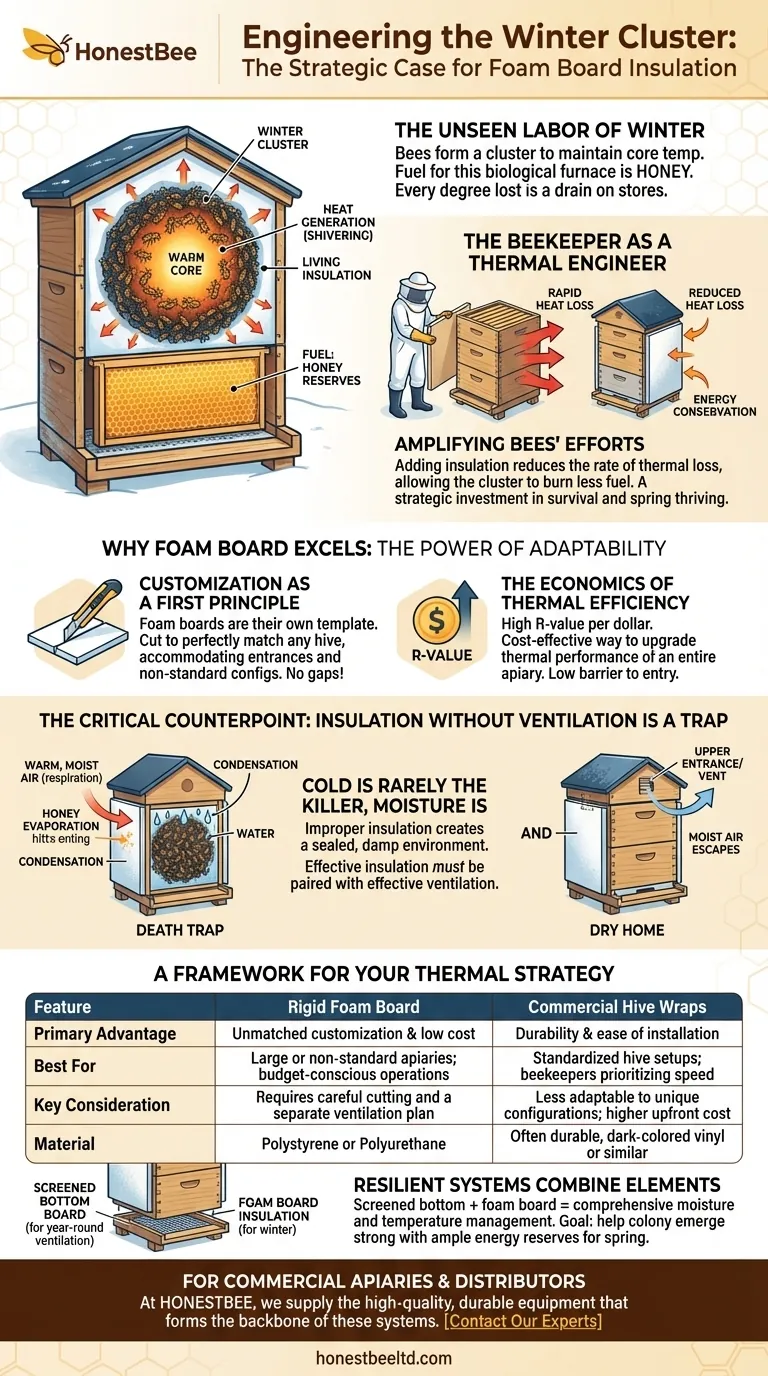 HonestBee

Engineering the Winter Cluster:
The Strategic Case for Foam Board Insulation

WINTER CLUSTER
HEAT GENERATION (SHIVERING)
WARM CORE
LIVING INSULATION
FUEL: HONEY RESERVES

THE UNSEEN LABOR OF WINTER
Bees form a cluster to maintain core temp. Fuel for this biological furnace is HONEY. Every degree lost is a drain on stores.

THE BEEKEEPER AS A THERMAL ENGINEER
RAPID HEAT LOSS
REDUCED HEAT LOSS
ENERGY CONSEBVATION

AMPLIFYING BEES' EFFORTS
Adding insulation reduces the rate of thermal loss, allowing the cluster to burn less fuel. A strategic investment in survival and spring thriving.

WHY FOAM BOARD EXCELS: THE POWER OF ADAPTABILITY

CUSTOMIZATION AS A FIRST PRINCIPLE
Foam boards are their own template. Cut to perfectly match any hive, accommodating entrances and non-standard configs. No gaps!

R-VALUE
THE ECONOMICS OF THERMAL EFFICIENCY
High R-value per dollar. Cost-effective way to upgrade thermal performance of an entire apiary. Low barrier to entry.

THE CRITICAL COUNTERPOINT: INSULATION WITHOUT VENTILATION IS A TRAP

WARM, MOIST AIR (respiration)
HONEY EVAPORATION hitts enting
CONDENSATION
CONDENSATION
WATER
DEATH TRAP

COLD IS RARELY THE KILLER, MOISTURE IS
Improper insulation creates a sealed, damp environment.
Effective insulation must be paired with effective ventilation.

AND
UPPER ENTRANCE/ VENT
MOIST AIR ESCAPES
DRY HOME

A FRAMEWORK FOR YOUR THERMAL STRATEGY

| Feature | Rigid Foam Board | Commercial Hive Wraps |
|---|---|---|
| Primary Advantage | Unmatched customization & low cost | Durability & ease of installation |
| Best For | Large or non-standard apiaries; budget-conscious operations | Standardized hive setups; beekeepers prioritizing speed |
| Key Consideration | Requires careful cutting and a separate ventilation plan | Less adaptable to unique configurations; higher upfront cost |
| Material | Polystyrene or Polyurethane | Often durable, dark-colored vinyl or similar |

SCREENED BOTTOM BOARD (for year-round ventilation)
FOAM BOARD INSULATION (for winter)

RESILIENT SYSTEMS COMBINE ELEMENTS
Screened bottom + foam board = comprehensive moisture and temperature management. Goal: help colony emerge strong with ample energy reserves for spring.

FOR COMMERCIAL APIARIES & DISTRIBUTORS
At HONESTBEE, we supply the high-quality, durable equipment that forms the backbone of these systems. [Contact Our Experts]

honestbeeltd.com