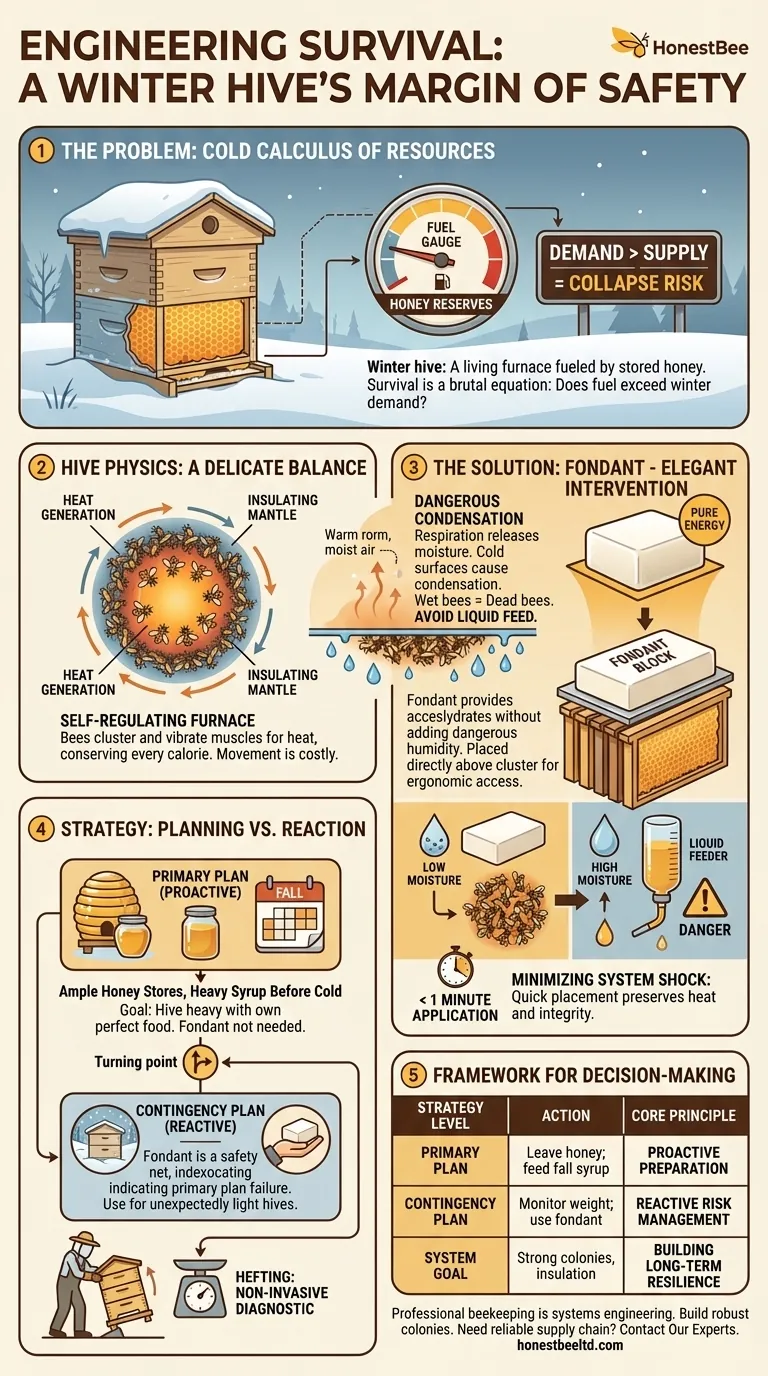 ENGINEERING SURVIVAL: A WINTER HIVE'S MARGIN OF SAFETY

HonestBee

1 THE PROBLEM: COLD CALCULUS OF RESOURCES

FUEL GAUGE

HONEY RESERVES

DEMAND > SUPPLY = COLLAPSE RISK

Winter hive: A living furnace fueled by stored honey. Survival is a brutal equation: Does fuel exceed winter demand?

2 HIVE PHYSICS: A DELICATE BALANCE

HEAT GENERATION

INSULATING MANTLE

HEAT GENERATION

INSULATING MANTLE

SELF-REGULATING FURNACE
Bees cluster and vibrate muscles for heat, conserving every calorie. Movement is costly.

3 THE SOLUTION: FONDANT - ELEGANT INTERVENTION

Warm rorm, moist air

DANGEROUS CONDENSATION
Respiration releases moisture. Cold surfaces cause condensation. Wet bees = Dead bees. AVOID LIQUID FEED.

PURE ENERGY

FONDANT BLOCK

Fondant provides acceslydrates without adding dangerous humidity. Placed directly above cluster for ergonomic access.

LOW MOISTURE

HIGH MOISTURE

LIQUID FEEDER

DANGER

< 1 MINUTE APPLICATION

MINIMIZING SYSTEM SHOCK: Quick placement preserves heat and integrity.

4 STRATEGY: PLANNING VS. REACTION

PRIMARY PLAN (PROACTIVE)

FALL

Ample Honey Stores, Heavy Syrup Before Cold
Goal: Hive heavy with own perfect food. Fondant not needed.

Turning point

CONTINGENCY PLAN (REACTIVE)
Fondant is a safety net, indexocating indicating primary plan failure. Use for unexpectedly light hives.

HEFTING: NON-INVASIVE DIAGNOSTIC

5 FRAMEWORK FOR DECISION-MAKING

| STRATEGY LEVEL | ACTION | CORE PRINCIPLE |
|---|---|---|
| PRIMARY PLAN | Leave honey; feed fall syrup | PROACTIVE PREPARATION |
| CONTINGENCY PLAN | Monitor weight; use fondant | REACTIVE RISK MANAGEMENT |
| SYSTEM GOAL | Strong colonies, insulation | BUILDING LONG-TERM RESILIENCE |

Professional beekeeping is systems engineering. Build robust colonies. Need reliable supply chain? Contact Our Experts.
honestbeeltd.com