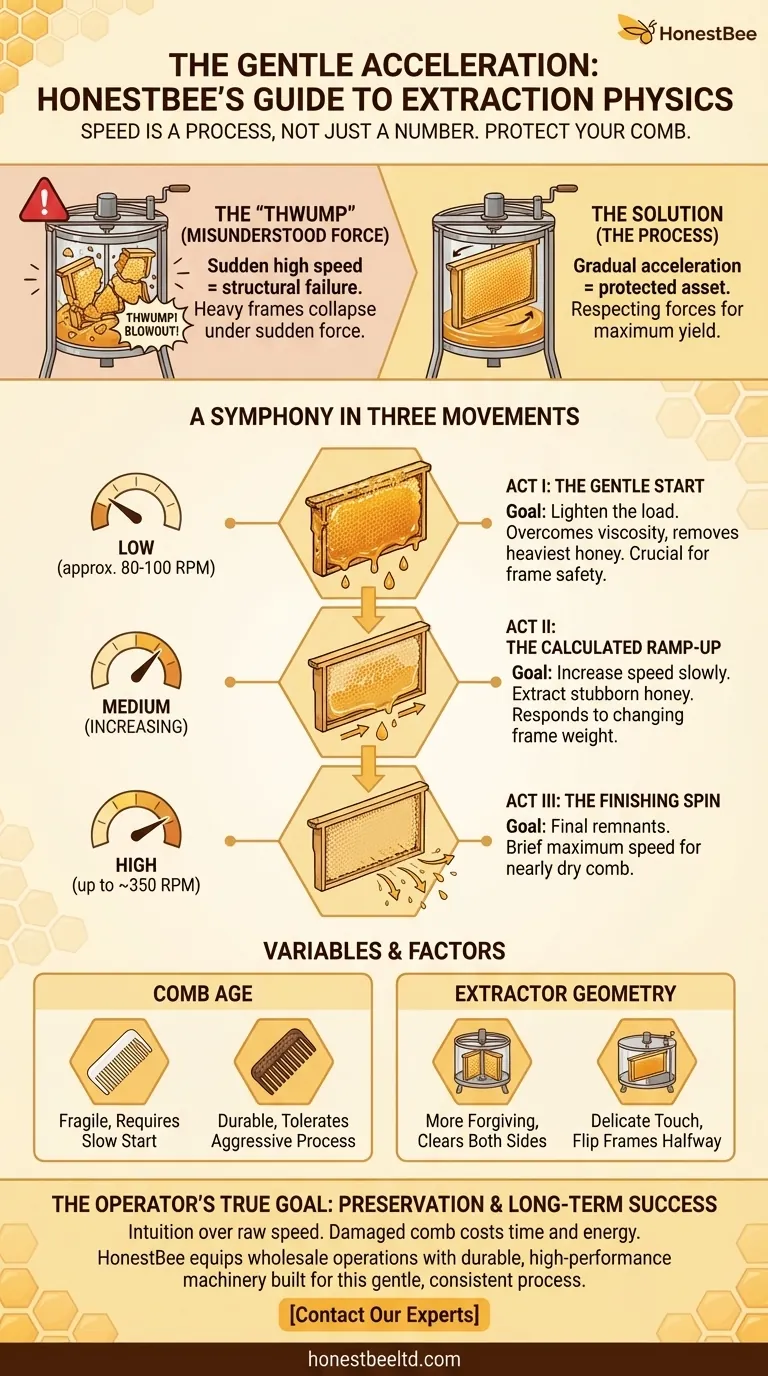 HonestBee

THE GENTLE ACCELERATION: HONESTBEE'S GUIDE TO EXTRACTION PHYSICS

SPEED IS A PROCESS, NOT JUST A NUMBER. PROTECT YOUR COMB.

THWUMP! BLOWOUT!

THE "THWUMP" (MISUNDERSTOOD FORCE)

Sudden high speed = structural failure. Heavy frames collapse under sudden force.

THE SOLUTION (THE PROCESS)

Gradual acceleration = protected asset. Respecting forces for maximum yield.

A SYMPHONY IN THREE MOVEMENTS

LOW (approx. 80-100 RPM)

ACT I: THE GENTLE START

Goal: Lighten the load. Overcomes viscosity, removes heaviest honey. Crucial for frame safety.

MEDIUM (INCREASING)

ACT II: THE CALCULATED RAMP-UP

Goal: Increase speed slowly. Extract stubborn honey. Responds to changing frame weight.

HIGH (up to ~350 RPM)

ACT III: THE FINISHING SPIN

Goal: Final remnants. Brief maximum speed for nearly dry comb.

VARIABLES & FACTORS

COMB AGE

Fragile, Requires Slow Start

Durable, Tolerates Aggressive Process

EXTRACTOR GEOMETRY

More Forgiving, Clears Both Sides

Delicate Touch, Flip Frames Halfway

THE OPERATOR'S TRUE GOAL: PRESERVATION & LONG-TERM SUCCESS

Intuition over raw speed. Damaged comb costs time and energy.

HonestBee equips wholesale operations with durable, high-performance machinery built for this gentle, consistent process.

[Contact Our Experts]

honestbeeltd.com