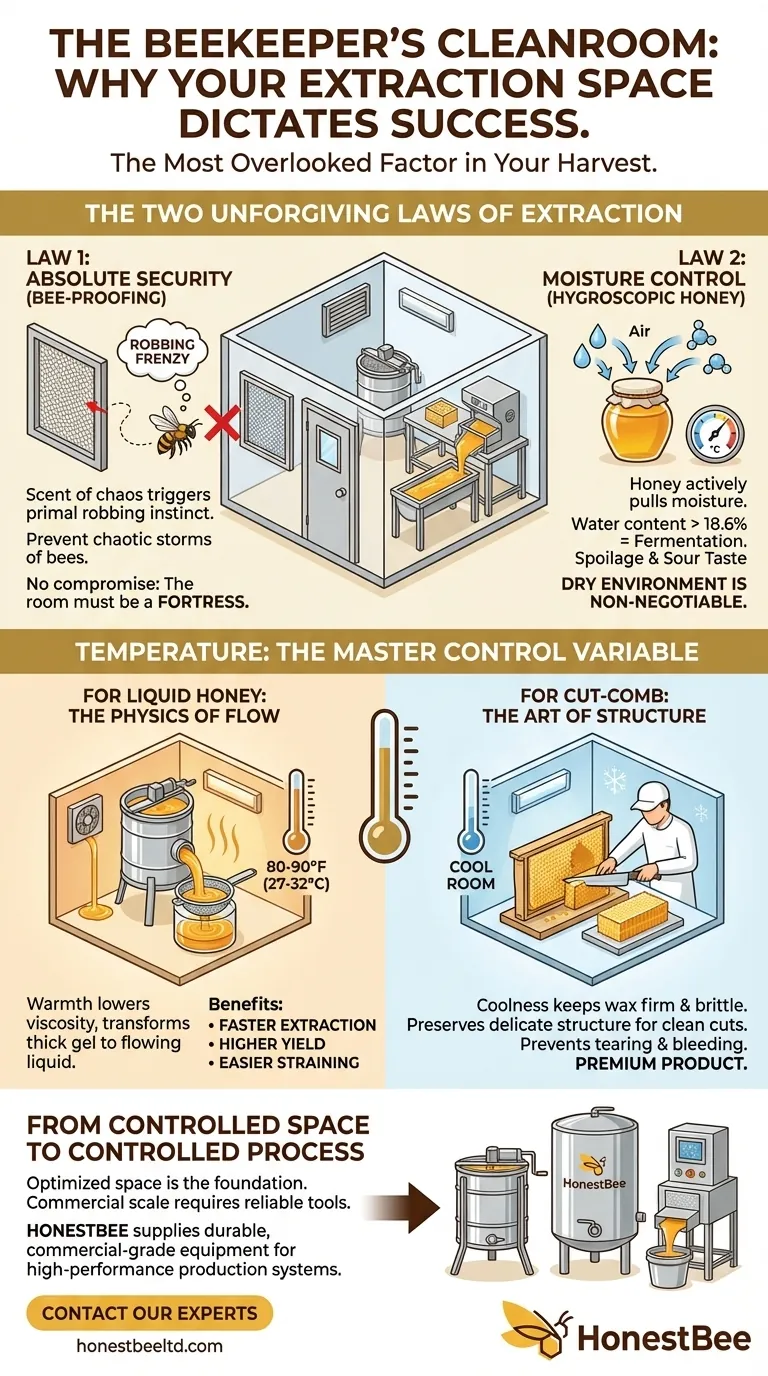 THE BEEKEEPER'S CLEANROOM: WHY YOUR EXTRACTION SPACE DICTATES SUCCESS.
The Most Overlooked Factor in Your Harvest.

THE TWO UNFORGIVING LAWS OF EXTRACTION

LAW 1:
ABSOLUTE SECURITY
(BEE-PROOFING)

ROBBING FRENZY

Scent of chaos triggers primal robbing instinct.

Prevent chaotic storms of bees.

No compromise: The room must be a FORTRESS.

LAW 2:
MOISTURE CONTROL
(HYGROSCOPIC HONEY)

Air

°C

Honey actively pulls moisture.

Water content > 18.6% = Fermentation. Spoilage & Sour Taste

DRY ENVIRONMENT IS NON-NEGOTIABLE.

TEMPERATURE: THE MASTER CONTROL VARIABLE

FOR LIQUID HONEY:
THE PHYSICS OF FLOW

80-90°F (27-32°C)

Warmth lowers viscosity, transforms thick gel to flowing liquid.

Benefits:
• FASTER EXTRACTION
• HIGHER YIELD
• EASIER STRAINING

FOR CUT-COMB:
THE ART OF STRUCTURE

COOL ROOM

Coolness keeps wax firm & brittle.
Preserves delicate structure for clean cuts.
Prevents tearing & bleeding.
PREMIUM PRODUCT.

FROM CONTROLLED SPACE TO CONTROLLED PROCESS

Optimized space is the foundation. Commercial scale requires reliable tools.

HONESTBEE supplies durable, commercial-grade equipment for high-performance production systems.

HonestBee

CONTACT OUR EXPERTS

honestbeeltd.com

HonestBee