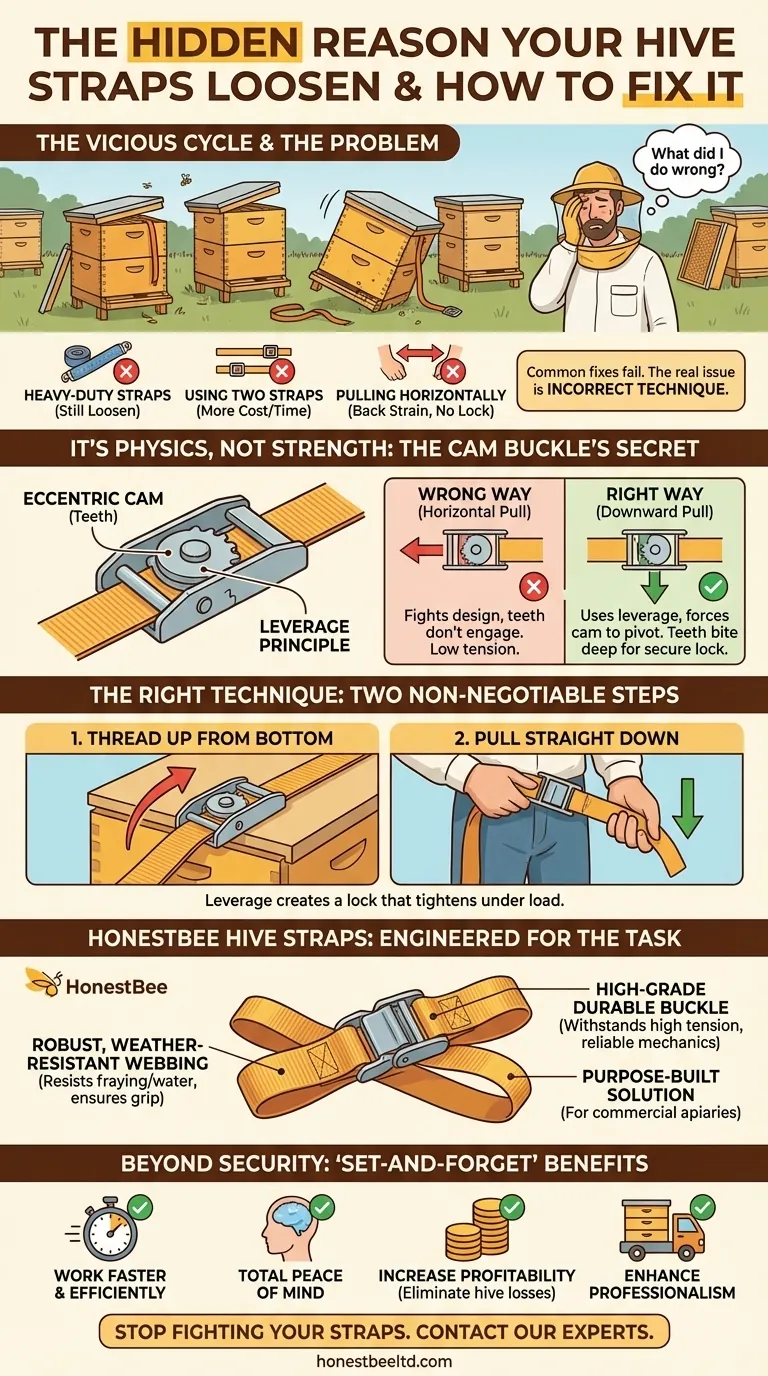 THE HIDDEN REASON YOUR HIVE STRAPS LOOSEN & HOW TO FIX IT

THE VICIOUS CYCLE & THE PROBLEM

What did I do wrong?

HEAVY-DUTY STRAPS (Still Loosen)

USING TWO STRAPS (More Cost/Time)

PULLING HORIZONTALLY (Back Strain, No Lock)

Common fixes fail. The real issue is INCORRECT TECHNIQUE.

IT'S PHYSICS, NOT STRENGTH: THE CAM BUCKLE'S SECRET

ECCENTRIC CAM (Teeth)

LEVERAGE PRINCIPLE

WRONG WAY (Horizontal Pull)

Fights design, teeth don't engage. Low tension.

RIGHT WAY (Downward Pull)

Uses leverage, forces cam to pivot. Teeth bite deep for secure lock.

THE RIGHT TECHNIQUE: TWO NON-NEGOTIABLE STEPS

1. THREAD UP FROM BOTTOM

2. PULL STRAIGHT DOWN

Leverage creates a lock that tightens under load.

HONESTBEE HIVE STRAPS: ENGINEERED FOR THE TASK

HonestBee

ROBUST, WEATHER-RESISTANT WEBBING (Resists fraying/water, ensures grip)

HIGH-GRADE DURABLE BUCKLE (Withstands high tension, reliable mechanics)

PURPOSE-BUILT SOLUTION (For commercial apiaries)

BEYOND SECURITY: 'SET-AND-FORGET' BENEFITS

WORK FASTER & EFFICIENTLY

TOTAL PEACE OF MIND

INCREASE PROFITABILITY (Eliminate hive losses)

ENHANCE PROFESSIONALISM

STOP FIGHTING YOUR STRAPS. CONTACT OUR EXPERTS.

honestbeeltd.com