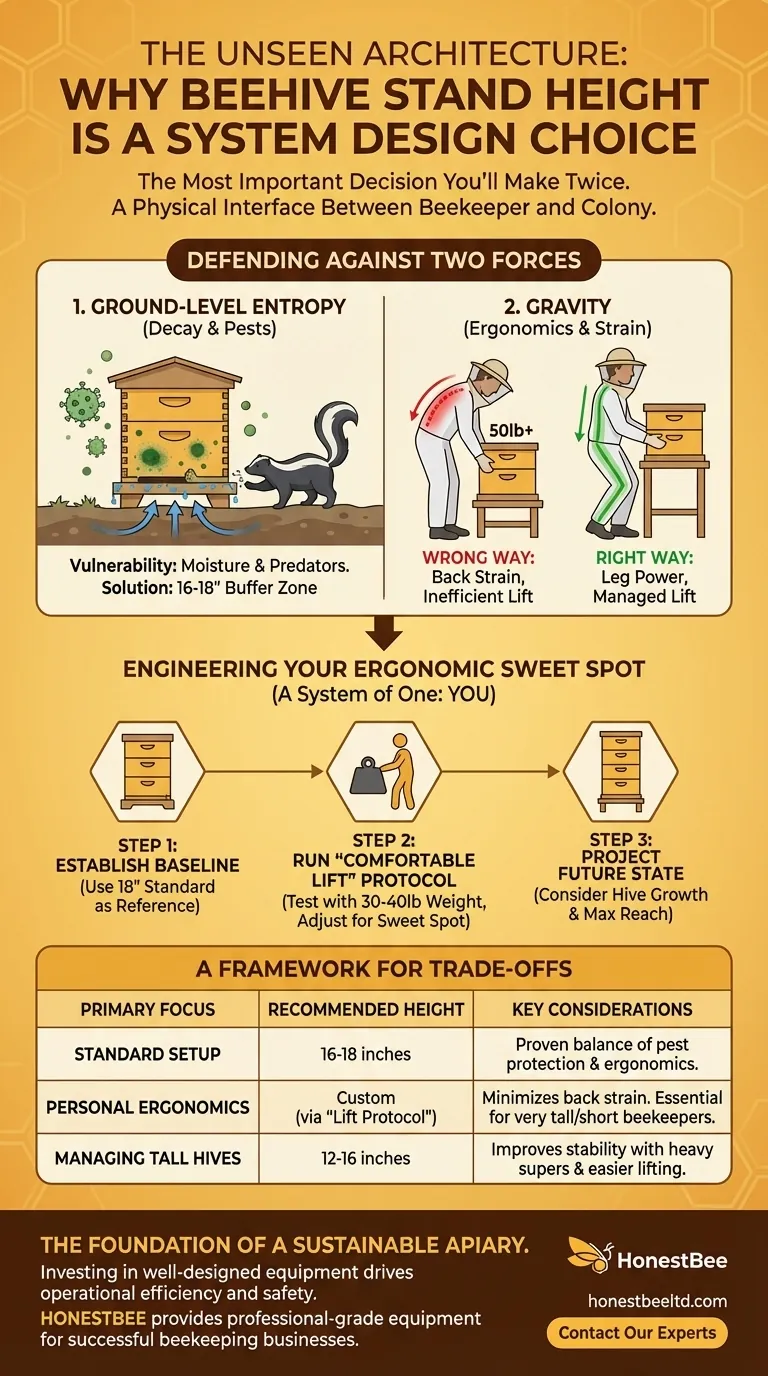 THE UNSEEN ARCHITECTURE:
WHY BEEHIVE STAND HEIGHT IS A SYSTEM DESIGN CHOICE

The Most Important Decision You'll Make Twice.
A Physical Interface Between Beekeeper and Colony.

DEFENDING AGAINST TWO FORCES

1. GROUND-LEVEL ENTROPY
(Decay & Pests)

Vulnerability: Moisture & Predators.
Solution: 16-18" Buffer Zone

2. GRAVITY
(Ergonomics & Strain)

50lb+

WRONG WAY:
Back Strain, Inefficient Lift

RIGHT WAY:
Leg Power, Managed Lift

ENGINEERING YOUR ERGONOMIC SWEET SPOT
(A System of One: YOU)

STEP 1:
ESTABLISH BASELINE
(Use 18" Standard as Reference)

STEP 2:
RUN "COMFORTABLE LIFT" PROTOCOL
(Test with 30-40lb Weight, Adjust for Sweet Spot)

STEP 3:
PROJECT FUTURE STATE
(Consider Hive Growth & Max Reach)

A FRAMEWORK FOR TRADE-OFFS

| PRIMARY FOCUS | RECOMMENDED HEIGHT | KEY CONSIDERATIONS |
|---|---|---|
| STANDARD SETUP | 16-18 inches | Proven balance of pest protection & ergonomics. |
| PERSONAL ERGONOMICS | Custom (via "Lift Protocol") | Minimizes back strain. Essential for very tall/short beekeepers. |
| MANAGING TALL HIVES | 12-16 inches | Improves stability with heavy supers & easier lifting. |

THE FOUNDATION OF A SUSTAINABLE APIARY.
Investing in well-designed equipment drives operational efficiency and safety.
HONESTBEE provides professional-grade equipment for successful beekeeping businesses.

HonestBee
honestbeeltd.com
Contact Our Experts