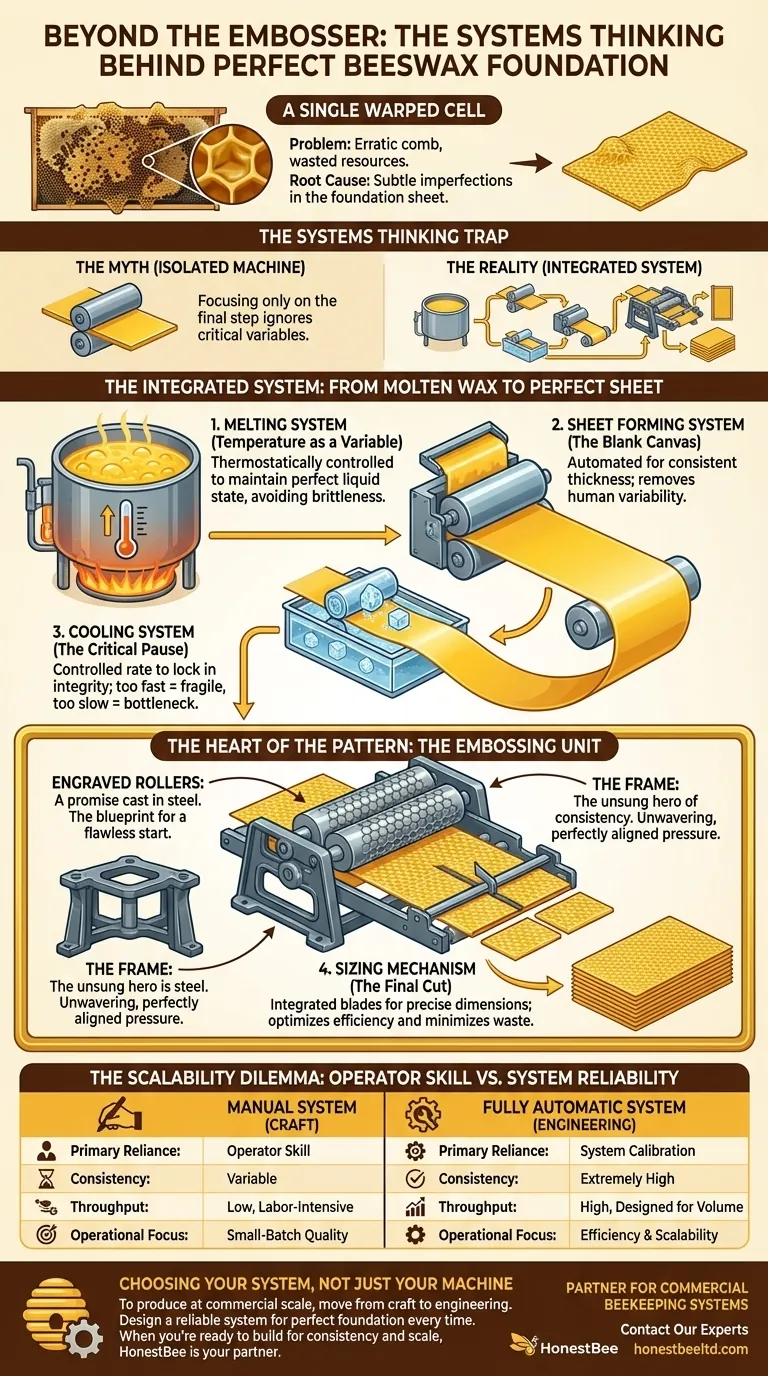 BEYOND THE EMBOSSER: THE SYSTEMS THINKING BEHIND PERFECT BEESWAX FOUNDATION

A SINGLE WARPED CELL

Problem: Erratic comb, wasted resources.
Root Cause: Subtle imperfections in the foundation sheet.

THE SYSTEMS THINKING TRAP

THE MYTH (ISOLATED MACHINE)

Focusing only on the final step ignores critical variables.

THE REALITY (INTEGRATED SYSTEM)

THE INTEGRATED SYSTEM: FROM MOLTEN WAX TO PERFECT SHEET

1. MELTING SYSTEM (Temperature as a Variable)
Thermostatically controlled to maintain perfect liquid state, avoiding brittleness.

2. SHEET FORMING SYSTEM (The Blank Canvas)
Automated for consistent thickness; removes human variability.

3. COOLING SYSTEM (The Critical Pause)
Controlled rate to lock in integrity; too fast = fragile, too slow = bottleneck.

THE HEART OF THE PATTERN: THE EMBOSSING UNIT

ENGRAVED ROLLERS:
A promise cast in steel. The blueprint for a flawless start.

THE FRAME:
The unsung hero of consistency. Unwavering, perfectly aligned pressure.

THE FRAME:
The unsung hero is steel. Unwavering, perfectly aligned pressure.

4. SIZING MECHANISM (The Final Cut)
Integrated blades for precise dimensions; optimizes efficiency and minimizes waste.

THE SCALABILITY DILEMMA: OPERATOR SKILL VS. SYSTEM RELIABILITY

| | MANUAL SYSTEM (CRAFT) | | FULLY AUTOMATIC SYSTEM (ENGINEERING) |
|---|---|---|---|
| Primary Reliance: | Operator Skill | Primary Reliance: | System Calibration |
| Consistency: | Variable | Consistency: | Extremely High |
| Throughput: | Low, Labor-Intensive | Throughput: | High, Designed for Volume |
| Operational Focus: | Small-Batch Quality | Operational Focus: | Efficiency & Scalability |

CHOOSING YOUR SYSTEM, NOT JUST YOUR MACHINE
To produce at commercial scale, move from craft to engineering. Design a reliable system for perfect foundation every time. When you're ready to build for consistency and scale, HonestBee is your partner.

PARTNER FOR COMMERCIAL BEEKEEPING SYSTEMS
Contact Our Experts
HonestBee honestbeeltd.com